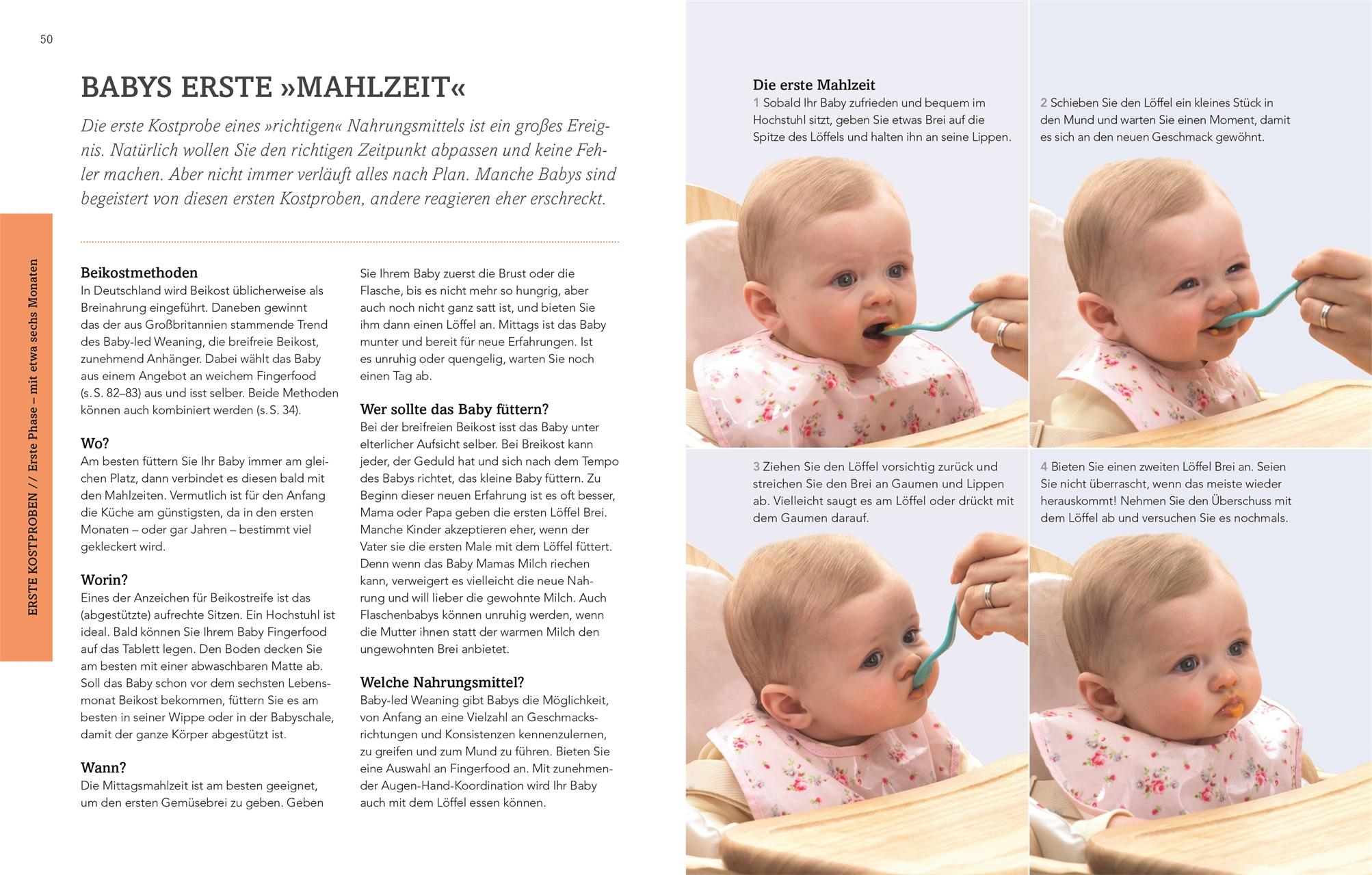 50

ERSTE KOSTPROBEN // Erste Phase – mit etwa sechs Monaten

BABYS ERSTE »MAHLZEIT«

Die erste Kostprobe eines »richtigen« Nahrungsmittels ist ein großes Ereignis. Natürlich wollen Sie den richtigen Zeitpunkt abpassen und keine Fehler machen. Aber nicht immer verläuft alles nach Plan. Manche Babys sind begeistert von diesen ersten Kostproben, andere reagieren eher erschreckt.

Beikostmethoden
In Deutschland wird Beikost üblicherweise als Breinahrung eingeführt. Daneben gewinnt das der aus Großbritannien stammende Trend des Baby-led Weaning, die breifreie Beikost, zunehmend Anhänger. Dabei wählt das Baby aus einem Angebot an weichem Fingerfood (s. S. 82–83) aus und isst selber. Beide Methoden können auch kombiniert werden (s. S. 34).

Wo?
Am besten füttern Sie Ihr Baby immer am gleichen Platz, dann verbindet es diesen bald mit den Mahlzeiten. Vermutlich ist für den Anfang die Küche am günstigsten, da in den ersten Monaten – oder gar Jahren – bestimmt viel gekleckert wird.

Worin?
Eines der Anzeichen für Beikostreife ist das (abgestützte) aufrechte Sitzen. Ein Hochstuhl ist ideal. Bald können Sie Ihrem Baby Fingerfood auf das Tablett legen. Den Boden decken Sie am besten mit einer abwaschbaren Matte ab. Soll das Baby schon vor dem sechsten Lebensmonat Beikost bekommen, füttern Sie es am besten in seiner Wippe oder in der Babyschale, damit der ganze Körper abgestützt ist.

Wann?
Die Mittagsmahlzeit ist am besten geeignet, um den ersten Gemüsebrei zu geben. Geben Sie Ihrem Baby zuerst die Brust oder die Flasche, bis es nicht mehr so hungrig, aber auch noch nicht ganz satt ist, und bieten Sie ihm dann einen Löffel an. Mittags ist das Baby munter und bereit für neue Erfahrungen. Ist es unruhig oder quengelig, warten Sie noch einen Tag ab.

Wer sollte das Baby füttern?
Bei der breifreien Beikost isst das Baby unter elterlicher Aufsicht selber. Bei Breikost kann jeder, der Geduld hat und sich nach dem Tempo des Babys richtet, das kleine Baby füttern. Zu Beginn dieser neuen Erfahrung ist es oft besser, Mama oder Papa geben die ersten Löffel Brei. Manche Kinder akzeptieren eher, wenn der Vater sie die ersten Male mit dem Löffel füttert. Denn wenn das Baby Mamas Milch riechen kann, verweigert es vielleicht die neue Nahrung und will lieber die gewohnte Milch. Auch Flaschenbabys können unruhig werden, wenn die Mutter ihnen statt der warmen Milch den ungewohnten Brei anbietet.

Welche Nahrungsmittel?
Baby-led Weaning gibt Babys die Möglichkeit, von Anfang an eine Vielzahl an Geschmacksrichtungen und Konsistenzen kennenzulernen, zu greifen und zum Mund zu führen. Bieten Sie eine Auswahl an Fingerfood an. Mit zunehmender Augen-Hand-Koordination wird Ihr Baby auch mit dem Löffel essen können.

Die erste Mahlzeit
1 Sobald Ihr Baby zufrieden und bequem im Hochstuhl sitzt, geben Sie etwas Brei auf die Spitze des Löffels und halten ihn an seine Lippen.

2 Schieben Sie den Löffel ein kleines Stück in den Mund und warten Sie einen Moment, damit es sich an den neuen Geschmack gewöhnt.

3 Ziehen Sie den Löffel vorsichtig zurück und streichen Sie den Brei an Gaumen und Lippen ab. Vielleicht saugt es am Löffel oder drückt mit dem Gaumen darauf.

4 Bieten Sie einen zweiten Löffel Brei an. Seien Sie nicht überrascht, wenn das meiste wieder herauskommt! Nehmen Sie den Überschuss mit dem Löffel ab und versuchen Sie es nochmals.