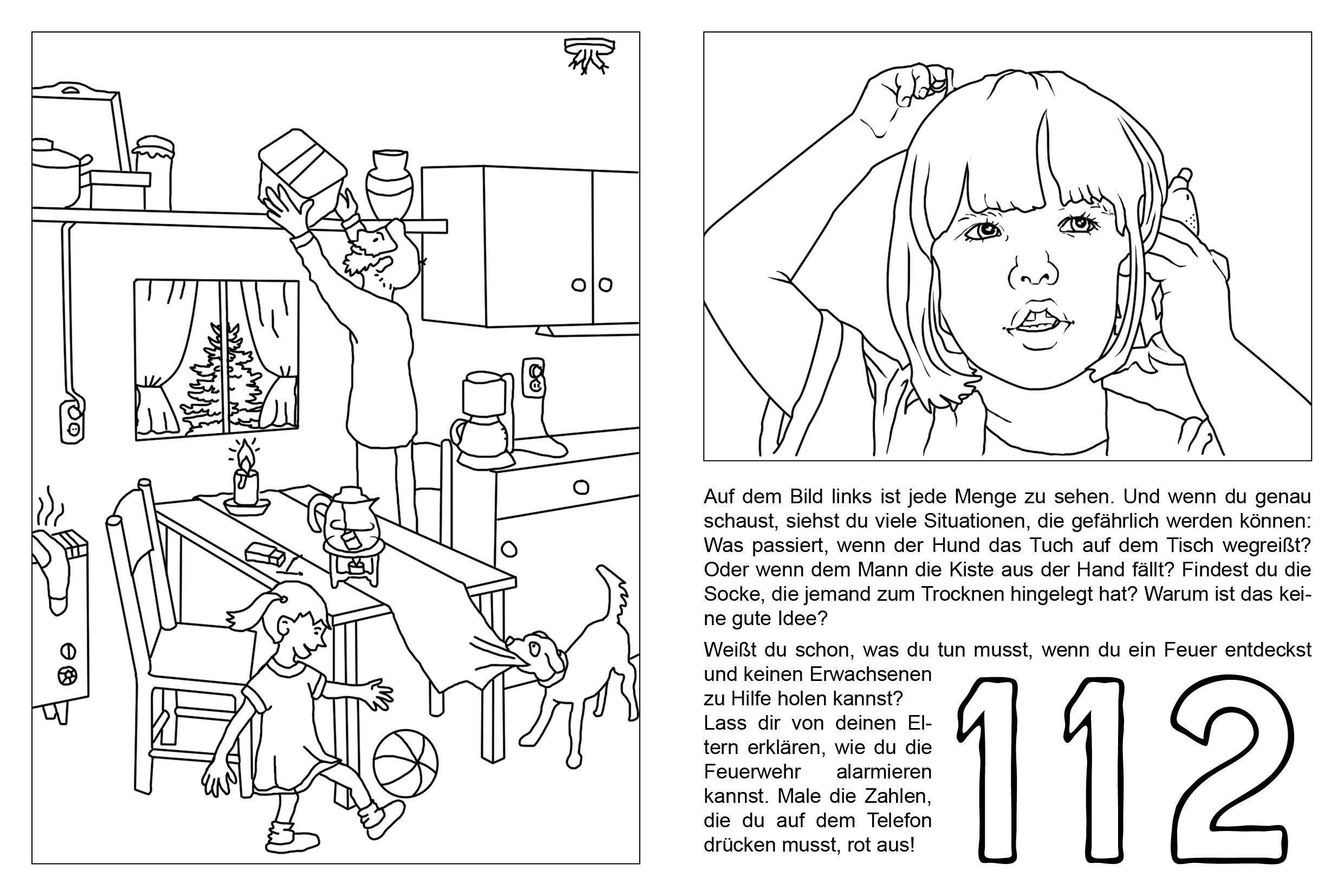 Auf dem Bild links ist jede Menge zu sehen. Und wenn du genau schaust, siehst du viele Situationen, die gefährlich werden können: Was passiert, wenn der Hund das Tuch auf dem Tisch wegreißt? Oder wenn dem Mann die Kiste aus der Hand fällt? Findest du die Socke, die jemand zum Trocknen hingelegt hat? Warum ist das keine gute Idee?

Weißt du schon, was du tun musst, wenn du ein Feuer entdeckst und keinen Erwachsenen zu Hilfe holen kannst? Lass dir von deinen Eltern erklären, wie du die Feuerwehr alarmieren kannst. Male die Zahlen, die du auf dem Telefon drücken musst, rot aus!

112