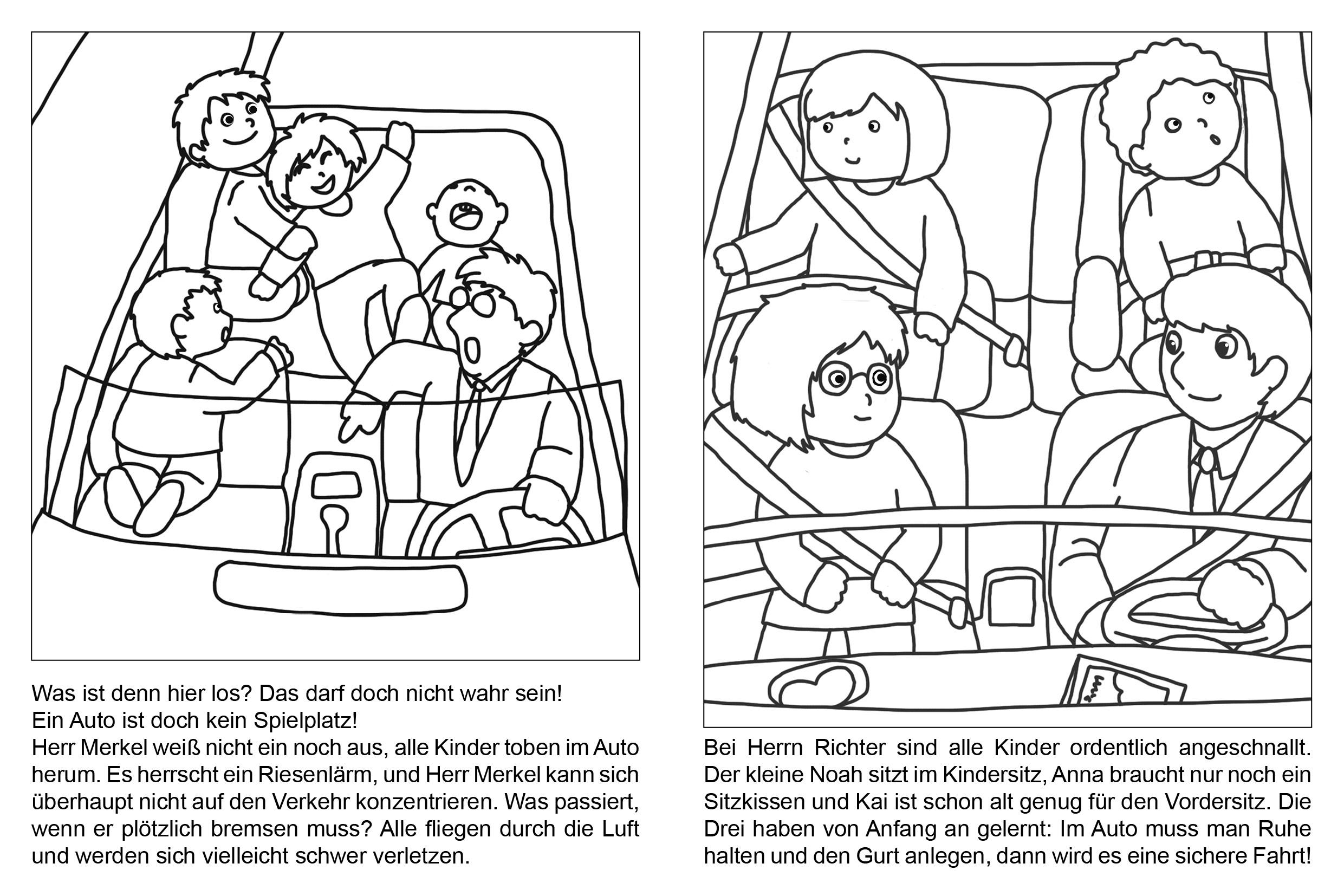 Was ist denn hier los? Das darf doch nicht wahr sein!
Ein Auto ist doch kein Spielplatz!
Herr Merkel weiß nicht ein noch aus, alle Kinder toben im Auto herum. Es herrscht ein Riesenlärm, und Herr Merkel kann sich überhaupt nicht auf den Verkehr konzentrieren. Was passiert, wenn er plötzlich bremsen muss? Alle fliegen durch die Luft und werden sich vielleicht schwer verletzen.

Bei Herrn Richter sind alle Kinder ordentlich angeschnallt. Der kleine Noah sitzt im Kindersitz, Anna braucht nur noch ein Sitzkissen und Kai ist schon alt genug für den Vordersitz. Die Drei haben von Anfang an gelernt: Im Auto muss man Ruhe halten und den Gurt anlegen, dann wird es eine sichere Fahrt!