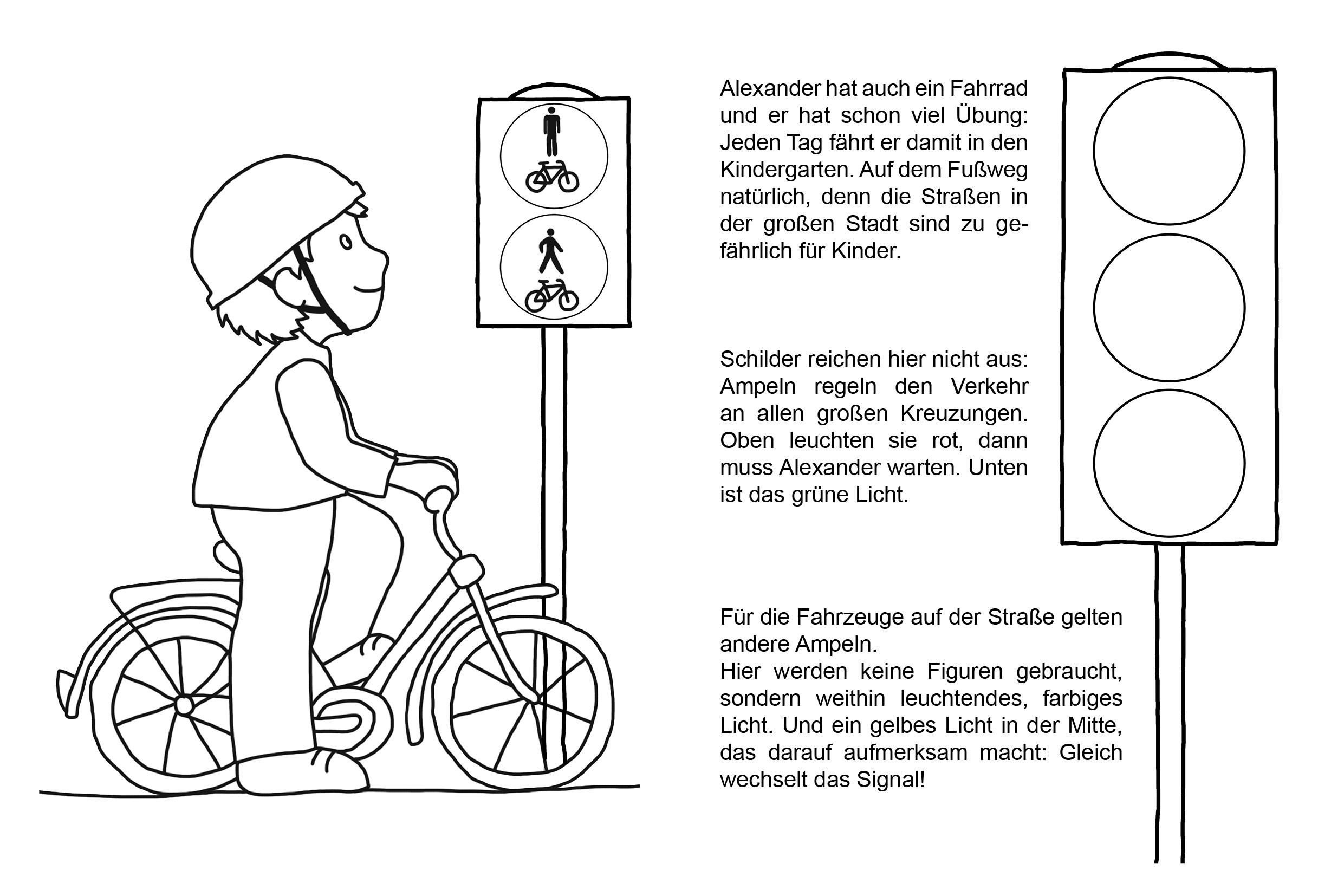 Alexander hat auch ein Fahrrad und er hat schon viel Übung: Jeden Tag fährt er damit in den Kindergarten. Auf dem Fußweg natürlich, denn die Straßen in der großen Stadt sind zu gefährlich für Kinder.

Schilder reichen hier nicht aus: Ampeln regeln den Verkehr an allen großen Kreuzungen. Oben leuchten sie rot, dann muss Alexander warten. Unten ist das grüne Licht.

Für die Fahrzeuge auf der Straße gelten andere Ampeln.
Hier werden keine Figuren gebraucht, sondern weithin leuchtendes, farbiges Licht. Und ein gelbes Licht in der Mitte, das darauf aufmerksam macht: Gleich wechselt das Signal!