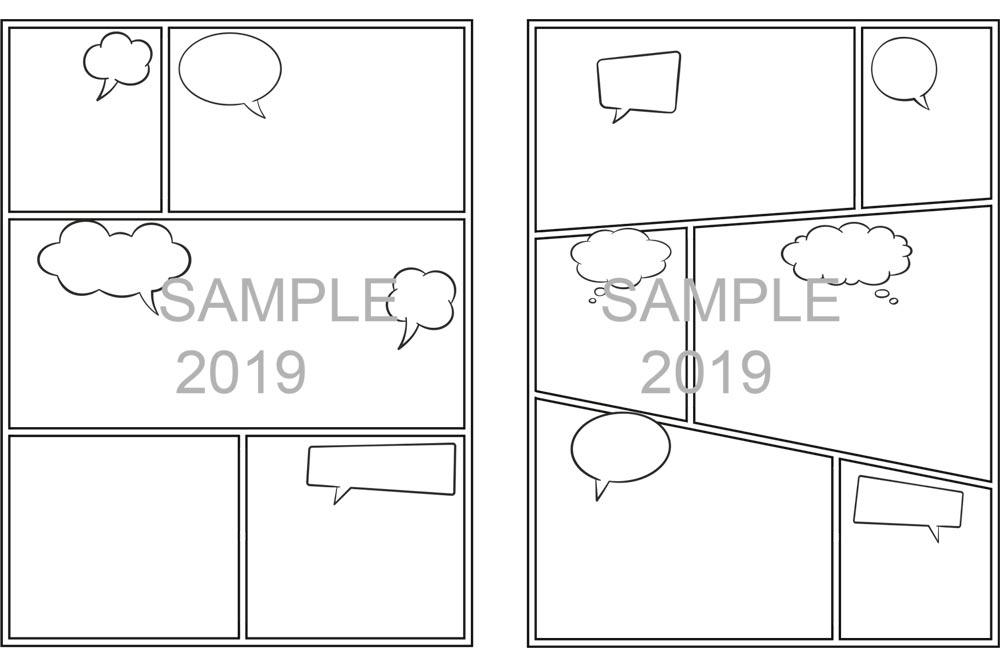 SAMPLE
2019

SAMPLE
2019