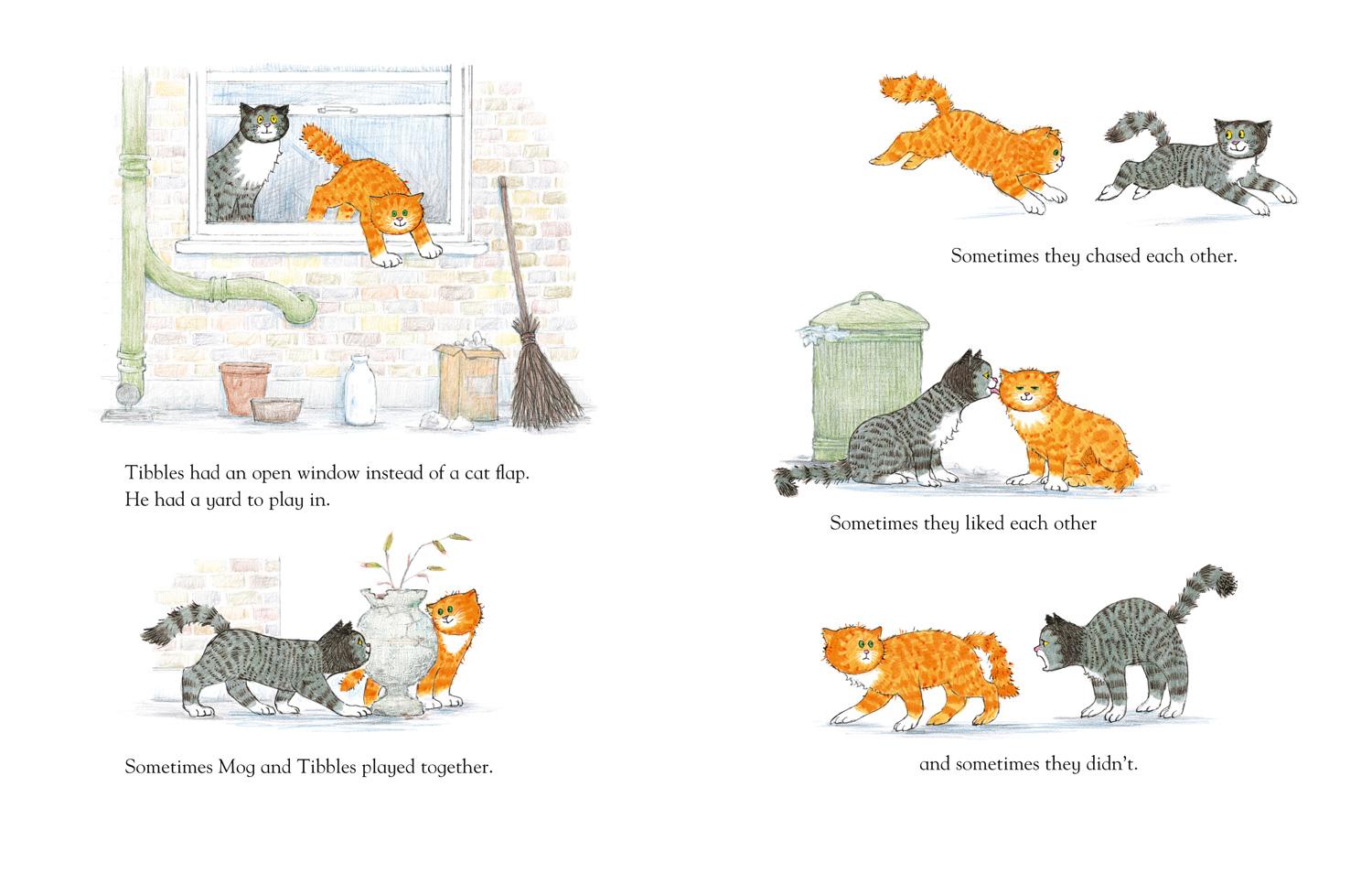 Tibbles had an open window instead of a cat flap.
He had a yard to play in.

Sometimes Mog and Tibbles played together.

Sometimes they chased each other.

Sometimes they liked each other

and sometimes they didn't.