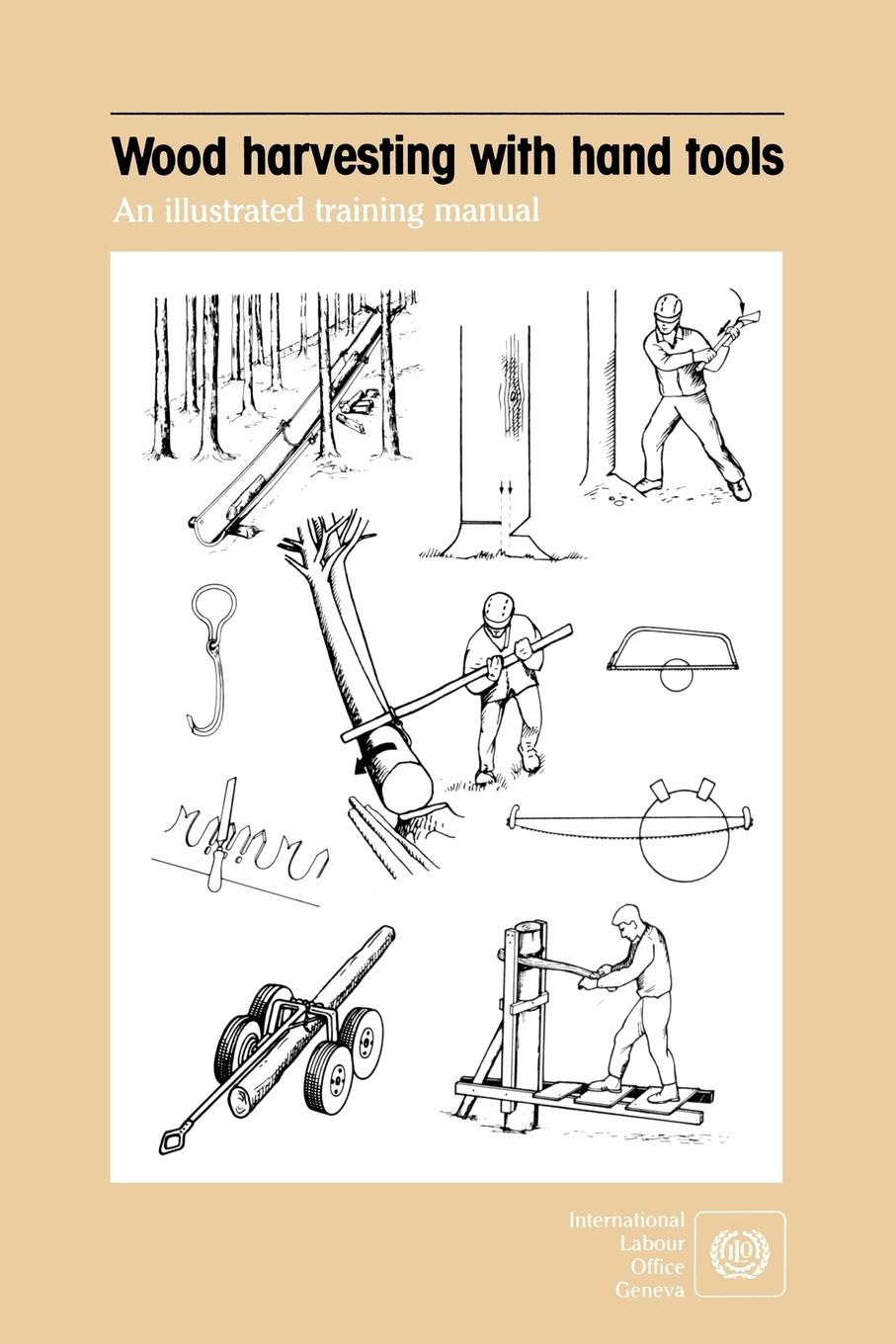 Wood harvesting with hand tools

An illustrated training manual

International Labour Office Geneva

ILO