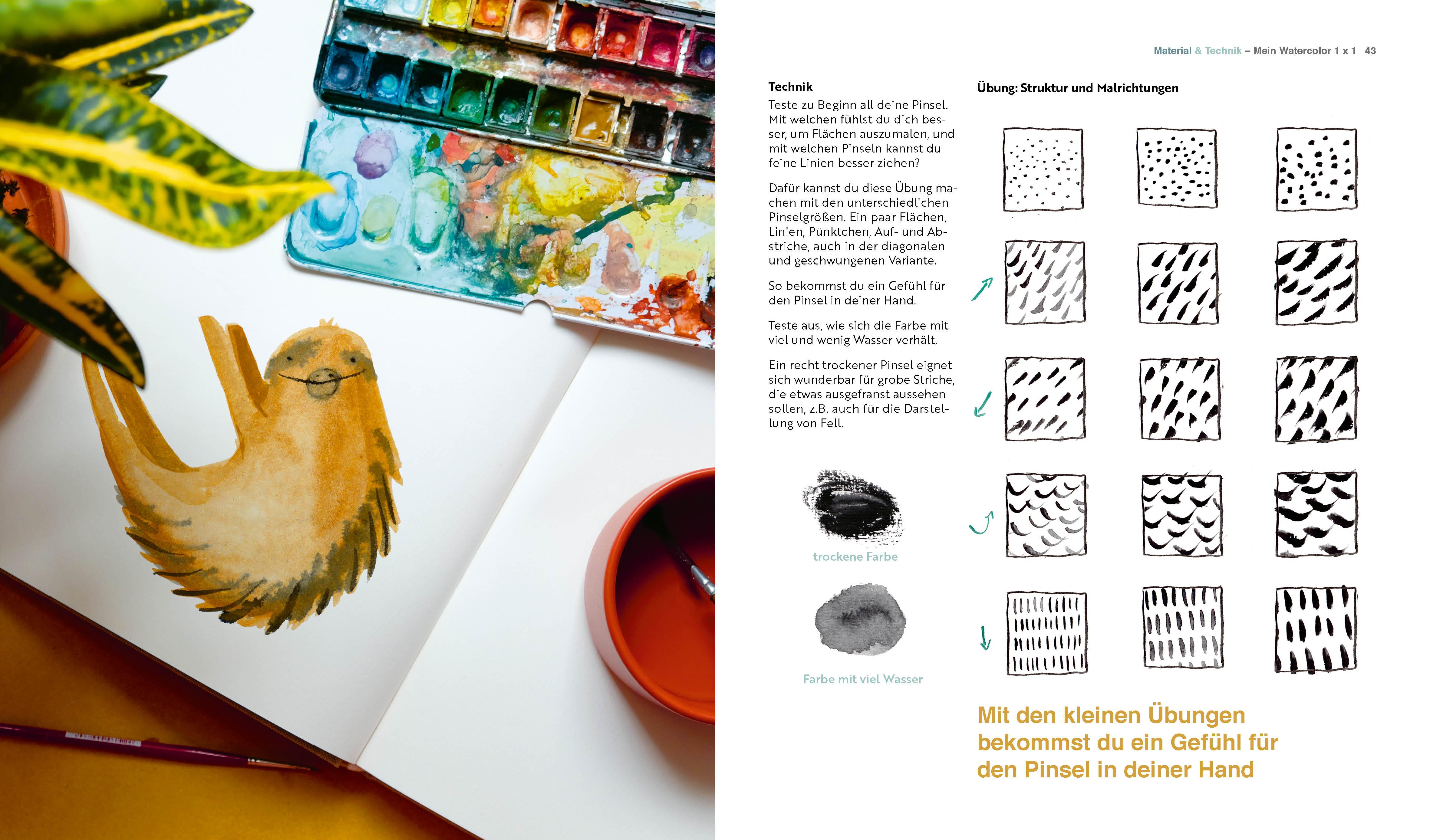 Material & Technik – Mein Watercolor 1 x 1 43

Technik
Teste zu Beginn all deine Pinsel. Mit welchen fühlst du dich besser, um Flächen auszumalen, und mit welchen Pinseln kannst du feine Linien besser ziehen?

Dafür kannst du diese Übung machen mit den unterschiedlichen Pinselgrößen. Ein paar Flächen, Linien, Pünktchen, Auf- und Abstriche, auch in der diagonalen und geschwungenen Variante.

So bekommst du ein Gefühl für den Pinsel in deiner Hand.

Teste aus, wie sich die Farbe mit viel und wenig Wasser verhält.

Ein recht trockener Pinsel eignet sich wunderbar für grobe Striche, die etwas ausgefranst aussehen sollen, z.B. auch für die Darstellung von Fell.

trockene Farbe

Farbe mit viel Wasser

Übung: Struktur und Malrichtungen

Mit den kleinen Übungen bekommst du ein Gefühl für den Pinsel in deiner Hand