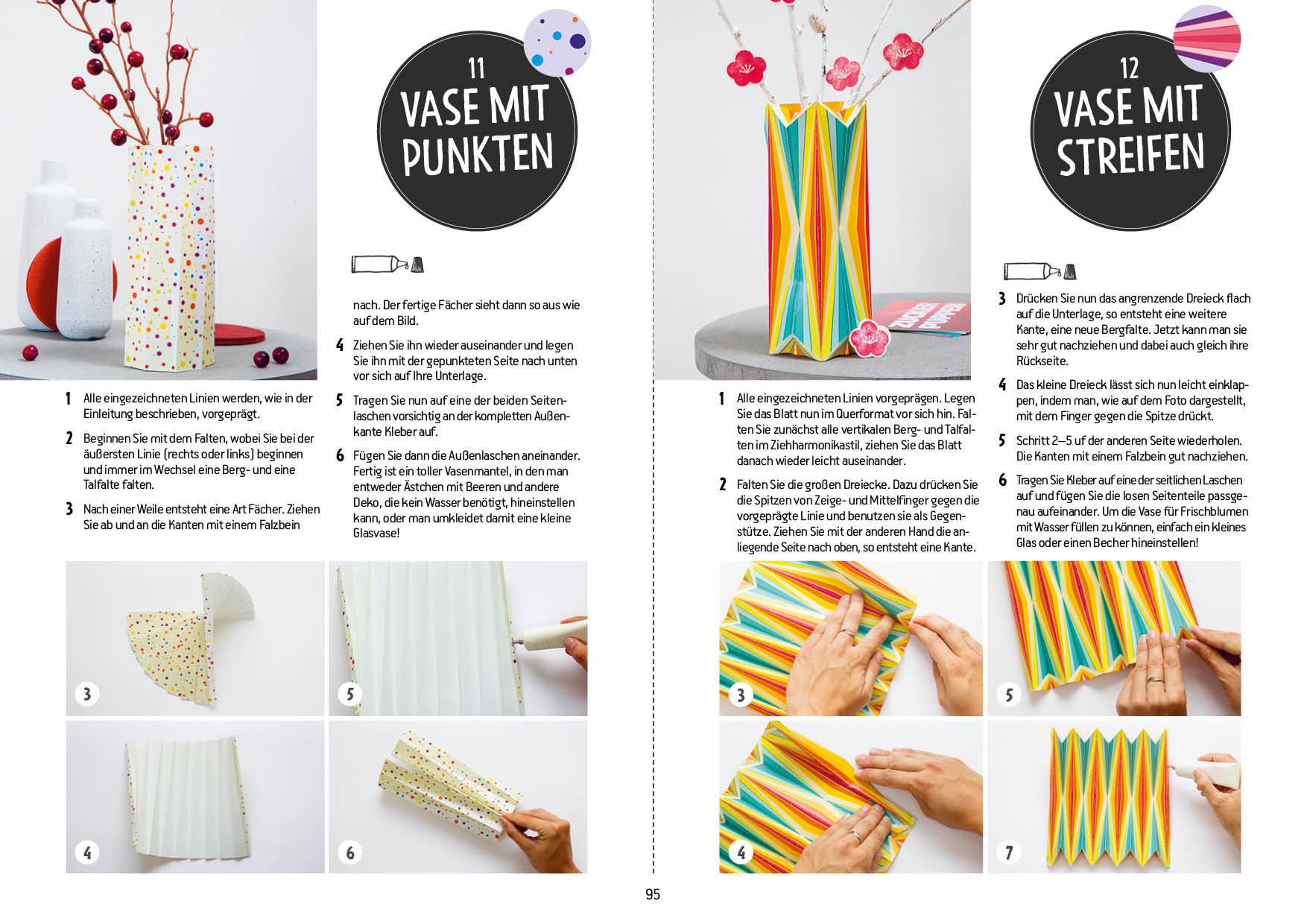 11
VASE MIT PUNKTEN

1 Alle eingezeichneten Linien werden, wie in der Einleitung beschrieben, vorgeprägt.

2 Beginnen Sie mit dem Falten, wobei Sie bei der äußersten Linie (rechts oder links) beginnen und immer im Wechsel eine Berg- und eine Talfalte falten.

3 Nach einer Weile entsteht eine Art Fächer. Ziehen Sie ab und an die Kanten mit einem Falzbein nach. Der fertige Fächer sieht dann so aus wie auf dem Bild.

4 Ziehen Sie ihn wieder auseinander und legen Sie ihn mit der gepunkteten Seite nach unten vor sich auf Ihre Unterlage.

5 Tragen Sie nun auf eine der beiden Seitenlaschen vorsichtig an der kompletten Außenkante Kleber auf.

6 Fügen Sie dann die Außenlaschen aneinander. Fertig ist ein toller Vasenmantel, in den man entweder Ästchen mit Beeren und andere Deko, die kein Wasser benötigt, hineinstellen kann, oder man umkleidet damit eine kleine Glasvase!

3
5
4
6

12
VASE MIT STREIFEN

1 Alle eingezeichneten Linien vorgeprägen. Legen Sie das Blatt nun im Querformat vor sich hin. Falten Sie zunächst alle vertikalen Berg- und Talfalten im Ziehharmonikastil, ziehen Sie das Blatt danach wieder leicht auseinander.

2 Falten Sie die großen Dreiecke. Dazu drücken Sie die Spitzen von Zeige- und Mittelfinger gegen die vorgeprägte Linie und benutzen sie als Gegenstütze. Ziehen Sie mit der anderen Hand die anliegende Seite nach oben, so entsteht eine Kante.

3 Drücken Sie nun das angrenzende Dreieck flach auf die Unterlage, so entsteht eine weitere Kante, eine neue Bergfalte. Jetzt kann man sie sehr gut nachziehen und dabei auch gleich ihre Rückseite.

4 Das kleine Dreieck lässt sich nun leicht einklappen, indem man, wie auf dem Foto dargestellt, mit dem Finger gegen die Spitze drückt.

5 Schritt 2–5 uf der anderen Seite wiederholen. Die Kanten mit einem Falzbein gut nachziehen.

6 Tragen Sie Kleber auf eine der seitlichen Laschen auf und fügen Sie die losen Seitenteile passgenau aufeinander. Um die Vase für Frischblumen mit Wasser füllen zu können, einfach ein kleines Glas oder einen Becher hineinstellen!

3
5
4
7

95