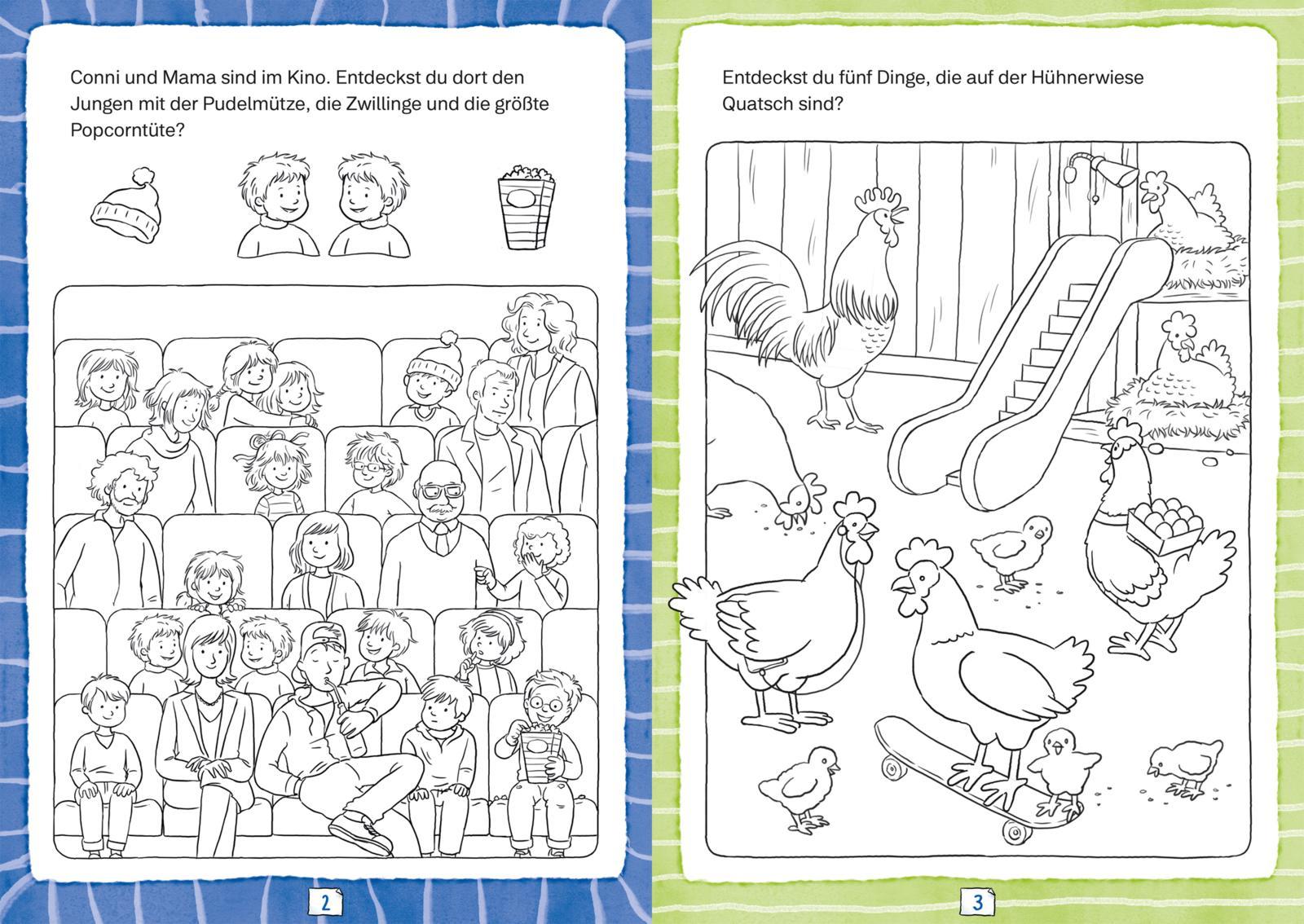 Conni und Mama sind im Kino. Entdeckst du dort den Jungen mit der Pudelmütze, die Zwillinge und die größte Popcorntüte?

2

Entdeckst du fünf Dinge, die auf der Hühnerwiese Quatsch sind?

3