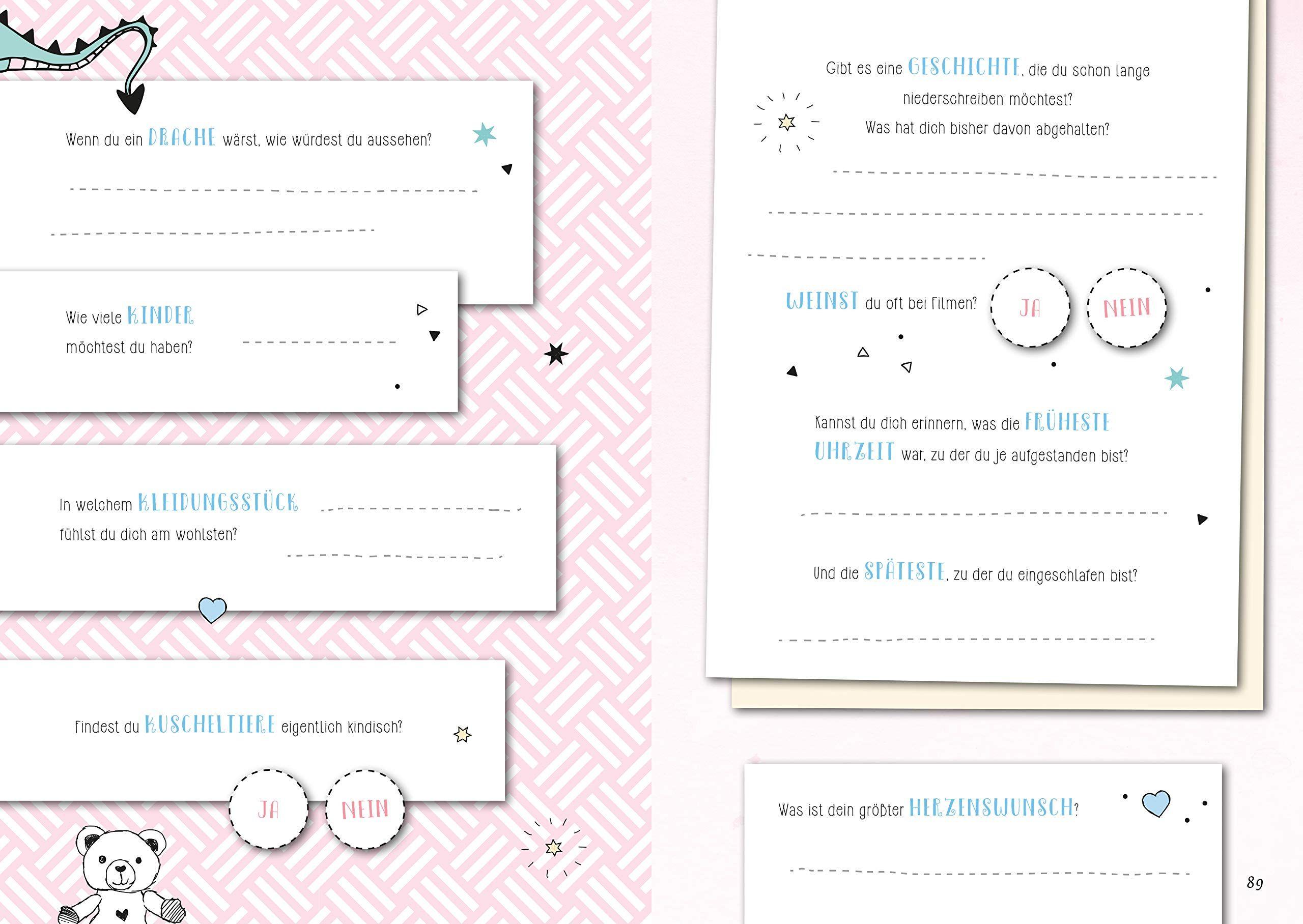 Wenn du ein DRACHE wärst, wie würdest du aussehen?

Wie viele KINDER möchtest du haben?

In welchem KLEIDUNGSSTÜCK fühlst du dich am wohlsten?

Findest du KUSCHELTIERE eigentlich kindisch?

JA

NEIN

Gibt es eine GESCHICHTE, die du schon lange niederschreiben möchtest? Was hat dich bisher davon abgehalten?

WEINST du oft bei Filmen?

JA

NEIN

Kannst du dich erinnern, was die FRÜHESTE UHRZEIT war, zu der du je aufgestanden bist?

Und die SPÄTESTE, zu der du eingeschlafen bist?

Was ist dein größter HERZENSWUNSCH?

89