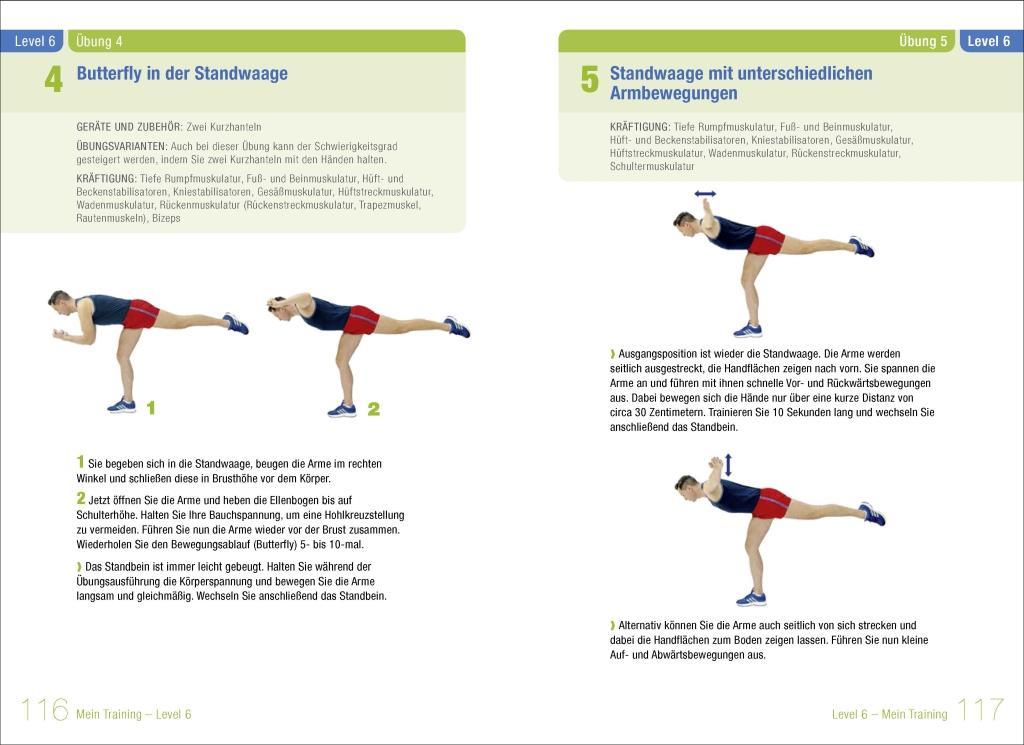 Level 6 Übung 4

4 Butterfly in der Standwaage

GERÄTE UND ZUBEHÖR: Zwei Kurzhanteln

ÜBUNGSVARIANTEN: Auch bei dieser Übung kann der Schwierigkeitsgrad gesteigert werden, indem Sie zwei Kurzhanteln mit den Händen halten.

KRÄFTIGUNG: Tiefe Rumpfmuskulatur, Fuß- und Beinmuskulatur, Hüft- und Beckenstabilisatoren, Kniestabilisatoren, Gesäßmuskulatur, Hüftstreckmuskulatur, Wadenmuskulatur, Rückenmuskulatur (Rückenstreckmuskulatur, Trapezmuskel, Rautenmuskeln), Bizeps

1

2

1 Sie begeben sich in die Standwaage, beugen die Arme im rechten Winkel und schließen diese in Brusthöhe vor dem Körper.

2 Jetzt öffnen Sie die Arme und heben die Ellenbogen bis auf Schulterhöhe. Halten Sie Ihre Bauchspannung, um eine Hohlkreuzstellung zu vermeiden. Führen Sie nun die Arme wieder vor der Brust zusammen. Wiederholen Sie den Bewegungsablauf (Butterfly) 5- bis 10-mal.

› Das Standbein ist immer leicht gebeugt. Halten Sie während der Übungsausführung die Körperspannung und bewegen Sie die Arme langsam und gleichmäßig. Wechseln Sie anschließend das Standbein.

116 Mein Training – Level 6

Übung 5 Level 6

5 Standwaage mit unterschiedlichen Armbewegungen

KRÄFTIGUNG: Tiefe Rumpfmuskulatur, Fuß- und Beinmuskulatur, Hüft- und Beckenstabilisatoren, Kniestabilisatoren, Gesäßmuskulatur, Hüftstreckmuskulatur, Wadenmuskulatur, Rückenstreckmuskulatur, Schultermuskulatur

› Ausgangsposition ist wieder die Standwaage. Die Arme werden seitlich ausgestreckt, die Handflächen zeigen nach vorn. Sie spannen die Arme an und führen mit ihnen schnelle Vor- und Rückwärtsbewegungen aus. Dabei bewegen sich die Hände nur über eine kurze Distanz von circa 30 Zentimetern. Trainieren Sie 10 Sekunden lang und wechseln Sie anschließend das Standbein.

› Alternativ können Sie die Arme auch seitlich von sich strecken und dabei die Handflächen zum Boden zeigen lassen. Führen Sie nun kleine Auf- und Abwärtsbewegungen aus.

Level 6 – Mein Training 117