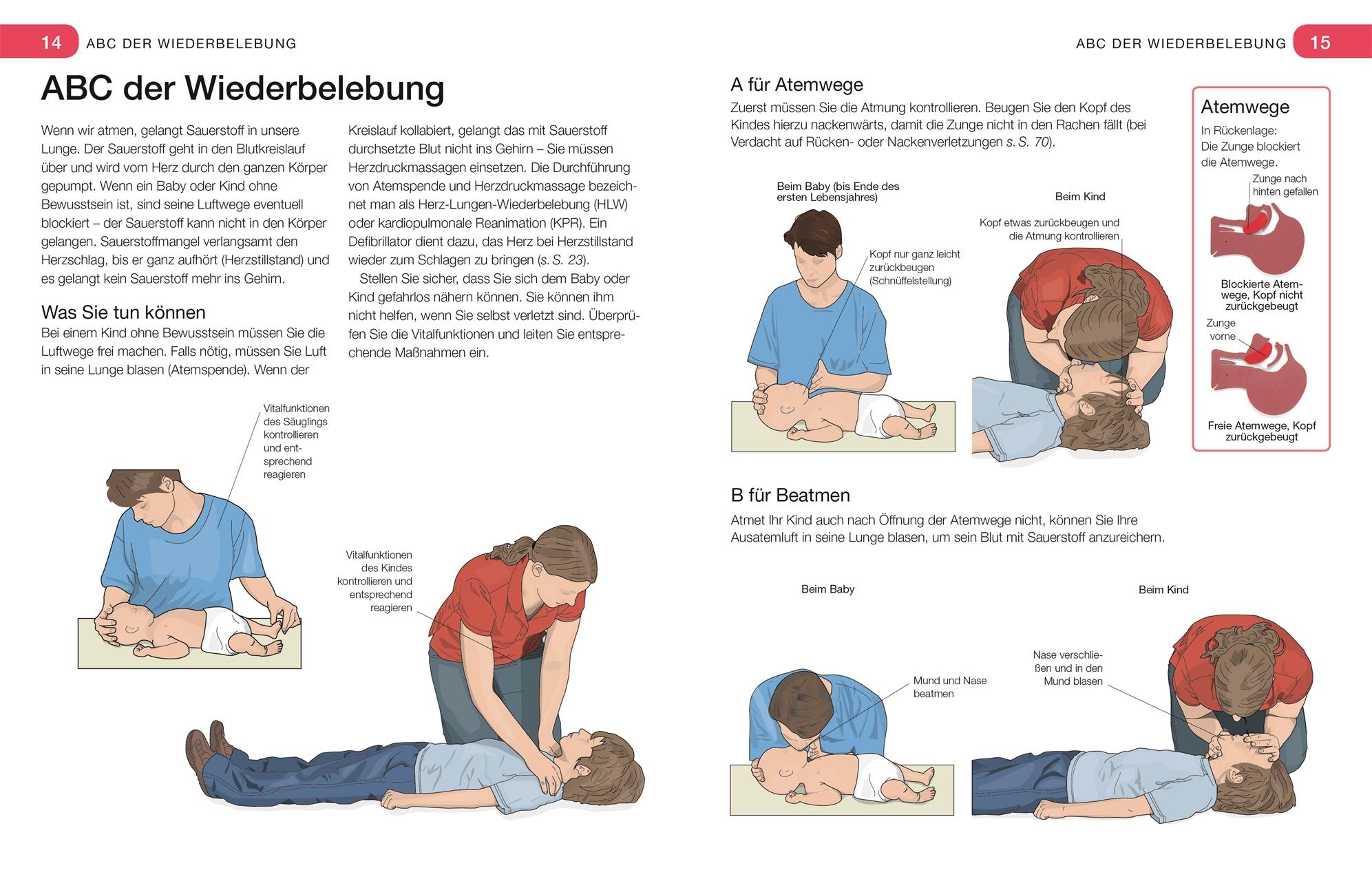 14 ABC DER WIEDERBELEBUNG

ABC der Wiederbelebung

Wenn wir atmen, gelangt Sauerstoff in unsere Lunge. Der Sauerstoff geht in den Blutkreislauf über und wird vom Herz durch den ganzen Körper gepumpt. Wenn ein Baby oder Kind ohne Bewusstsein ist, sind seine Luftwege eventuell blockiert – der Sauerstoff kann nicht in den Körper gelangen. Sauerstoffmangel verlangsamt den Herzschlag, bis er ganz aufhört (Herzstillstand) und es gelangt kein Sauerstoff mehr ins Gehirn.

Was Sie tun können

Bei einem Kind ohne Bewusstsein müssen Sie die Luftwege frei machen. Falls nötig, müssen Sie Luft in seine Lunge blasen (Atemspende). Wenn der Kreislauf kollabiert, gelangt das mit Sauerstoff durchsetzte Blut nicht ins Gehirn – Sie müssen Herzdruckmassagen einsetzen. Die Durchführung von Atemspende und Herzdruckmassage bezeichnet man als Herz-Lungen-Wiederbelebung (HLW) oder kardiopulmonale Reanimation (KPR). Ein Defibrillator dient dazu, das Herz bei Herzstillstand wieder zum Schlagen zu bringen (s. S. 23).

Stellen Sie sicher, dass Sie sich dem Baby oder Kind gefahrlos nähern können. Sie können ihm nicht helfen, wenn Sie selbst verletzt sind. Überprüfen Sie die Vitalfunktionen und leiten Sie entsprechende Maßnahmen ein.

Vitalfunktionen des Säuglings kontrollieren und entsprechend reagieren

Vitalfunktionen des Kindes kontrollieren und entsprechend reagieren

ABC DER WIEDERBELEBUNG 15

A für Atemwege

Zuerst müssen Sie die Atmung kontrollieren. Beugen Sie den Kopf des Kindes hierzu nackenwärts, damit die Zunge nicht in den Rachen fällt (bei Verdacht auf Rücken- oder Nackenverletzungen s. S. 70).

Beim Baby (bis Ende des ersten Lebensjahres)

Kopf nur ganz leicht zurückbeugen (Schnüffelstellung)

Beim Kind

Kopf etwas zurückbeugen und die Atmung kontrollieren

Atemwege

In Rückenlage: Die Zunge blockiert die Atemwege.

Zunge nach hinten gefallen

Blockierte Atemwege, Kopf nicht zurückgebeugt

Zunge vorne

Freie Atemwege, Kopf zurückgebeugt

B für Beatmen

Atmet Ihr Kind auch nach Öffnung der Atemwege nicht, können Sie Ihre Ausatemluft in seine Lunge blasen, um sein Blut mit Sauerstoff anzureichern.

Beim Baby

Mund und Nase beatmen

Beim Kind

Nase verschließen und in den Mund blasen