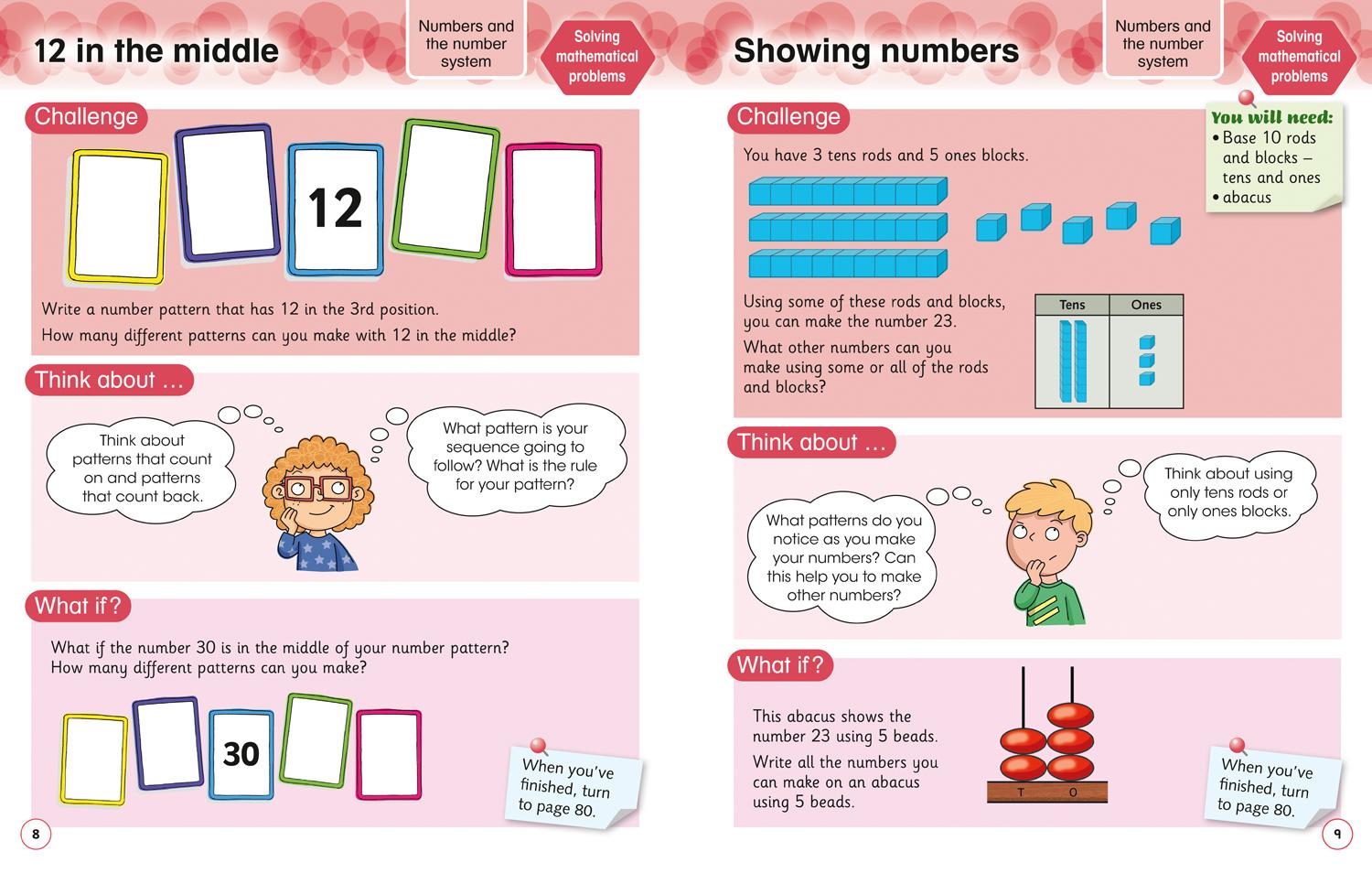 12 in the middle

Numbers and the number system

Solving mathematical problems

Challenge

12

Write a number pattern that has 12 in the 3rd position.
How many different patterns can you make with 12 in the middle?

Think about …

Think about patterns that count on and patterns that count back.

What pattern is your sequence going to follow? What is the rule for your pattern?

What if?

What if the number 30 is in the middle of your number pattern?
How many different patterns can you make?

30

When you've finished, turn to page 80.

8

Showing numbers

Numbers and the number system

Solving mathematical problems

Challenge

You will need:
• Base 10 rods and blocks – tens and ones
• abacus

You have 3 tens rods and 5 ones blocks.

Using some of these rods and blocks, you can make the number 23.
What other numbers can you make using some or all of the rods and blocks?

| Tens | Ones |
|---|---|
| | |

Think about …

What patterns do you notice as you make your numbers? Can this help you to make other numbers?

Think about using only tens rods or only ones blocks.

What if?

This abacus shows the number 23 using 5 beads.
Write all the numbers you can make on an abacus using 5 beads.

T O

When you've finished, turn to page 80.

9