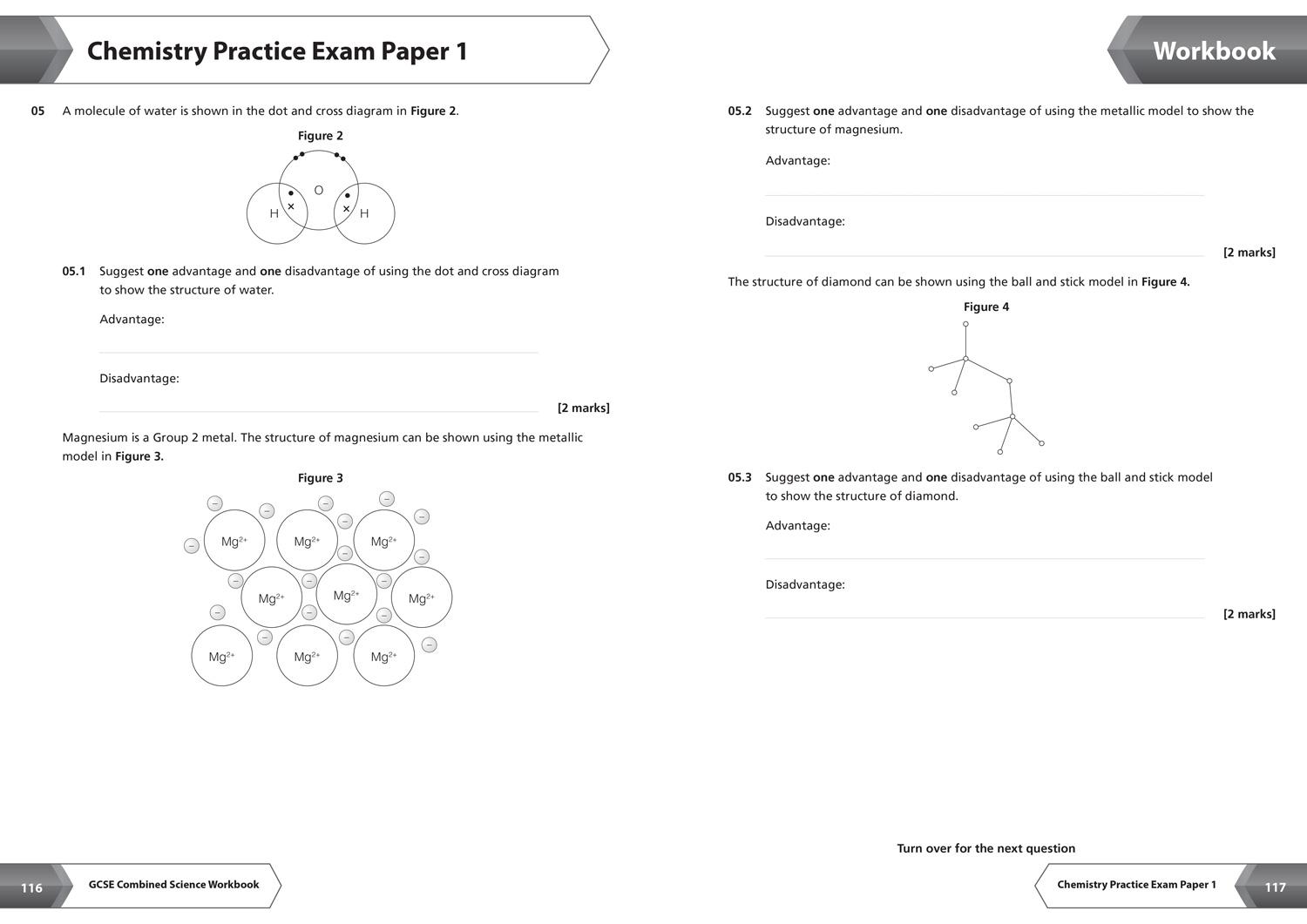 Chemistry Practice Exam Paper 1

05 A molecule of water is shown in the dot and cross diagram in Figure 2.

Figure 2

O
H H

05.1 Suggest one advantage and one disadvantage of using the dot and cross diagram to show the structure of water.

Advantage:

Disadvantage:

[2 marks]

Magnesium is a Group 2 metal. The structure of magnesium can be shown using the metallic model in Figure 3.

Figure 3

$Mg^{2+}$ $Mg^{2+}$ $Mg^{2+}$
$Mg^{2+}$ $Mg^{2+}$ $Mg^{2+}$
$Mg^{2+}$ $Mg^{2+}$ $Mg^{2+}$

116 GCSE Combined Science Workbook

Workbook

05.2 Suggest one advantage and one disadvantage of using the metallic model to show the structure of magnesium.

Advantage:

Disadvantage:

[2 marks]

The structure of diamond can be shown using the ball and stick model in Figure 4.

Figure 4

05.3 Suggest one advantage and one disadvantage of using the ball and stick model to show the structure of diamond.

Advantage:

Disadvantage:

[2 marks]

Turn over for the next question

Chemistry Practice Exam Paper 1 117