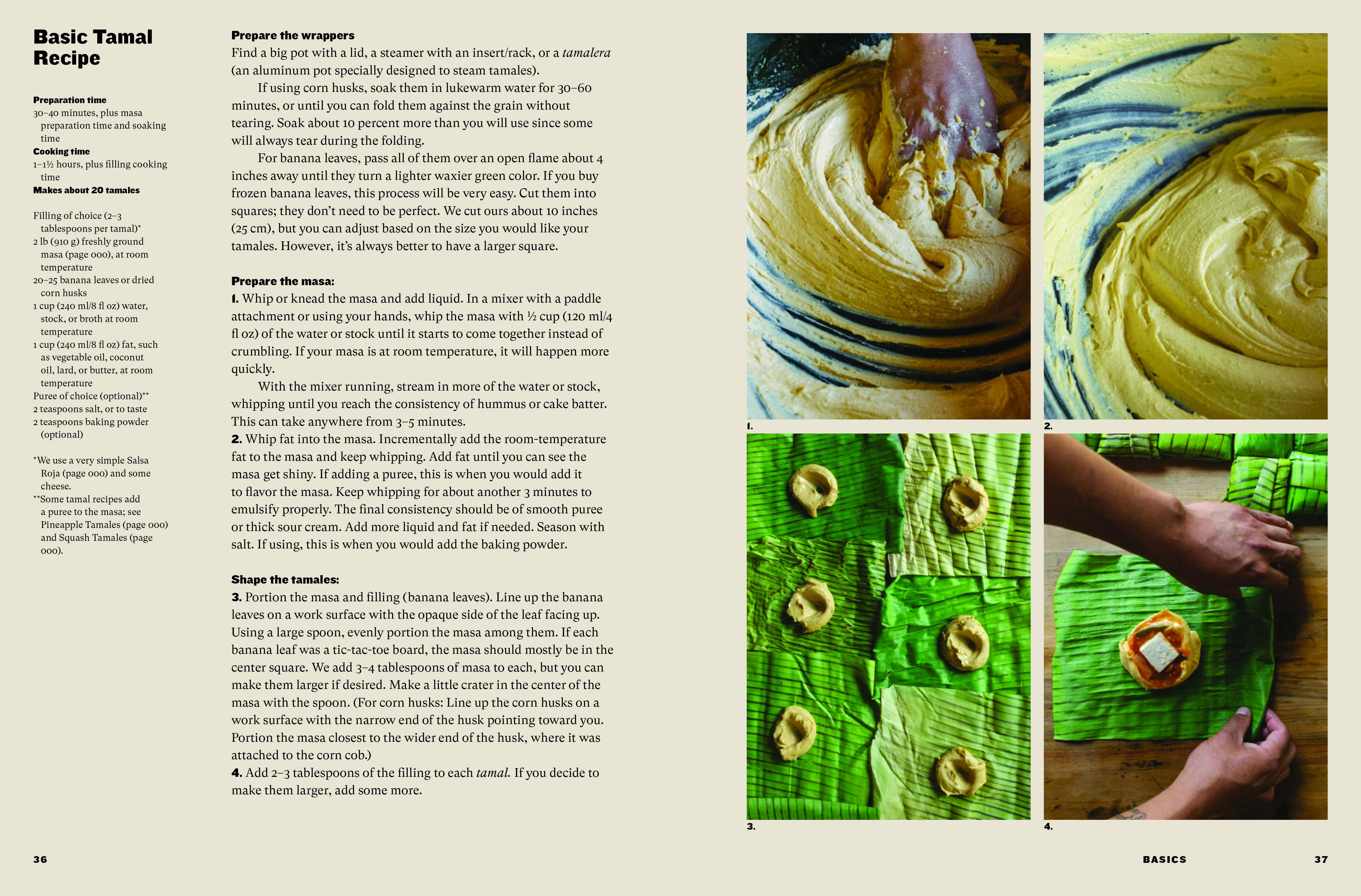 Basic Tamal Recipe

Preparation time
30–40 minutes, plus masa preparation time and soaking time
Cooking time
1–1½ hours, plus filling cooking time
Makes about 20 tamales

Filling of choice (2–3 tablespoons per tamal)*
2 lb (910 g) freshly ground masa (page 000), at room temperature
20–25 banana leaves or dried corn husks
1 cup (240 ml/8 fl oz) water, stock, or broth at room temperature
1 cup (240 ml/8 fl oz) fat, such as vegetable oil, coconut oil, lard, or butter, at room temperature
Puree of choice (optional)**
2 teaspoons salt, or to taste
2 teaspoons baking powder (optional)

*We use a very simple Salsa Roja (page 000) and some cheese.
**Some tamal recipes add a puree to the masa; see Pineapple Tamales (page 000) and Squash Tamales (page 000).

Prepare the wrappers
Find a big pot with a lid, a steamer with an insert/rack, or a tamalera (an aluminum pot specially designed to steam tamales).

If using corn husks, soak them in lukewarm water for 30–60 minutes, or until you can fold them against the grain without tearing. Soak about 10 percent more than you will use since some will always tear during the folding.

For banana leaves, pass all of them over an open flame about 4 inches away until they turn a lighter waxier green color. If you buy frozen banana leaves, this process will be very easy. Cut them into squares; they don't need to be perfect. We cut ours about 10 inches (25 cm), but you can adjust based on the size you would like your tamales. However, it's always better to have a larger square.

Prepare the masa:
1. Whip or knead the masa and add liquid. In a mixer with a paddle attachment or using your hands, whip the masa with ½ cup (120 ml/4 fl oz) of the water or stock until it starts to come together instead of crumbling. If your masa is at room temperature, it will happen more quickly.

With the mixer running, stream in more of the water or stock, whipping until you reach the consistency of hummus or cake batter. This can take anywhere from 3–5 minutes.
2. Whip fat into the masa. Incrementally add the room-temperature fat to the masa and keep whipping. Add fat until you can see the masa get shiny. If adding a puree, this is when you would add it to flavor the masa. Keep whipping for about another 3 minutes to emulsify properly. The final consistency should be of smooth puree or thick sour cream. Add more liquid and fat if needed. Season with salt. If using, this is when you would add the baking powder.

Shape the tamales:
3. Portion the masa and filling (banana leaves). Line up the banana leaves on a work surface with the opaque side of the leaf facing up. Using a large spoon, evenly portion the masa among them. If each banana leaf was a tic-tac-toe board, the masa should mostly be in the center square. We add 3–4 tablespoons of masa to each, but you can make them larger if desired. Make a little crater in the center of the masa with the spoon. (For corn husks: Line up the corn husks on a work surface with the narrow end of the husk pointing toward you. Portion the masa closest to the wider end of the husk, where it was attached to the corn cob.)
4. Add 2–3 tablespoons of the filling to each tamal. If you decide to make them larger, add some more.

1.
2.
3.
4.

36

BASICS 37