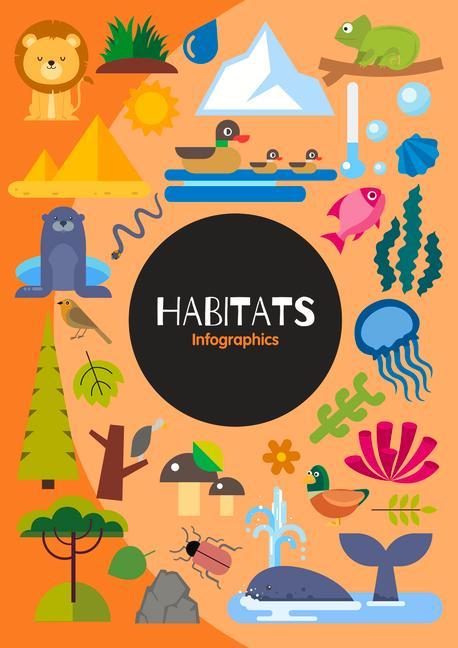 HABITATS
Infographics