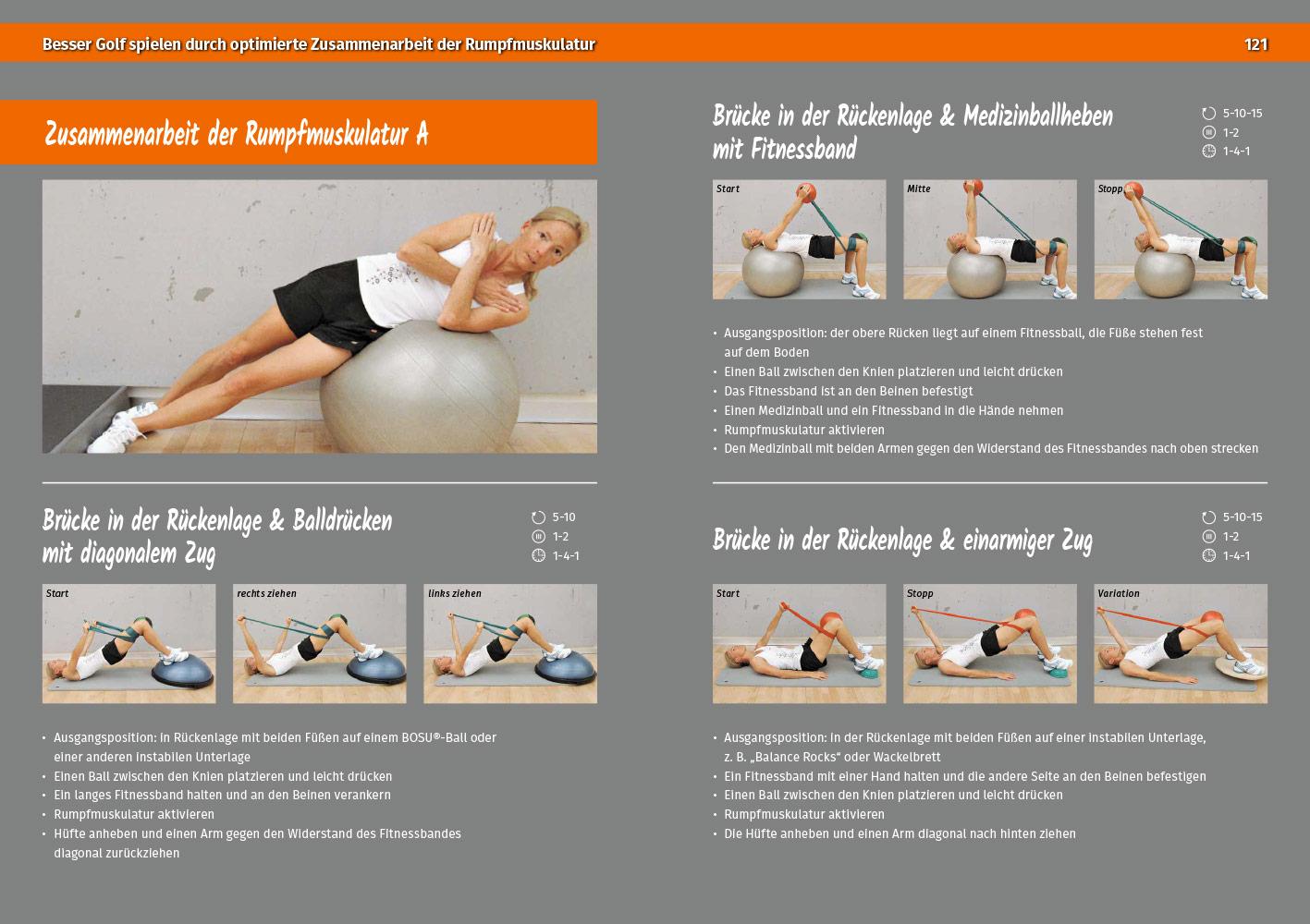 Besser Golf spielen durch optimierte Zusammenarbeit der Rumpfmuskulatur

121

Zusammenarbeit der Rumpfmuskulatur A

Brücke in der Rückenlage & Balldrücken mit diagonalem Zug

5-10
1-2
1-4-1

Start

rechts ziehen

links ziehen

• Ausgangsposition: In Rückenlage mit beiden Füßen auf einem BOSU®-Ball oder einer anderen instabilen Unterlage
• Einen Ball zwischen den Knien platzieren und leicht drücken
• Ein langes Fitnessband halten und an den Beinen verankern
• Rumpfmuskulatur aktivieren
• Hüfte anheben und einen Arm gegen den Widerstand des Fitnessbandes diagonal zurückziehen

Brücke in der Rückenlage & Medizinballheben mit Fitnessband

5-10-15
1-2
1-4-1

Start

Mitte

Stopp

• Ausgangsposition: der obere Rücken liegt auf einem Fitnessball, die Füße stehen fest auf dem Boden
• Einen Ball zwischen den Knien platzieren und leicht drücken
• Das Fitnessband ist an den Beinen befestigt
• Einen Medizinball und ein Fitnessband in die Hände nehmen
• Rumpfmuskulatur aktivieren
• Den Medizinball mit beiden Armen gegen den Widerstand des Fitnessbandes nach oben strecken

Brücke in der Rückenlage & einarmiger Zug

5-10-15
1-2
1-4-1

Start

Stopp

Variation

• Ausgangsposition: In der Rückenlage mit beiden Füßen auf einer instabilen Unterlage, z. B. „Balance Rocks“ oder Wackelbrett
• Ein Fitnessband mit einer Hand halten und die andere Seite an den Beinen befestigen
• Einen Ball zwischen den Knien platzieren und leicht drücken
• Rumpfmuskulatur aktivieren
• Die Hüfte anheben und einen Arm diagonal nach hinten ziehen