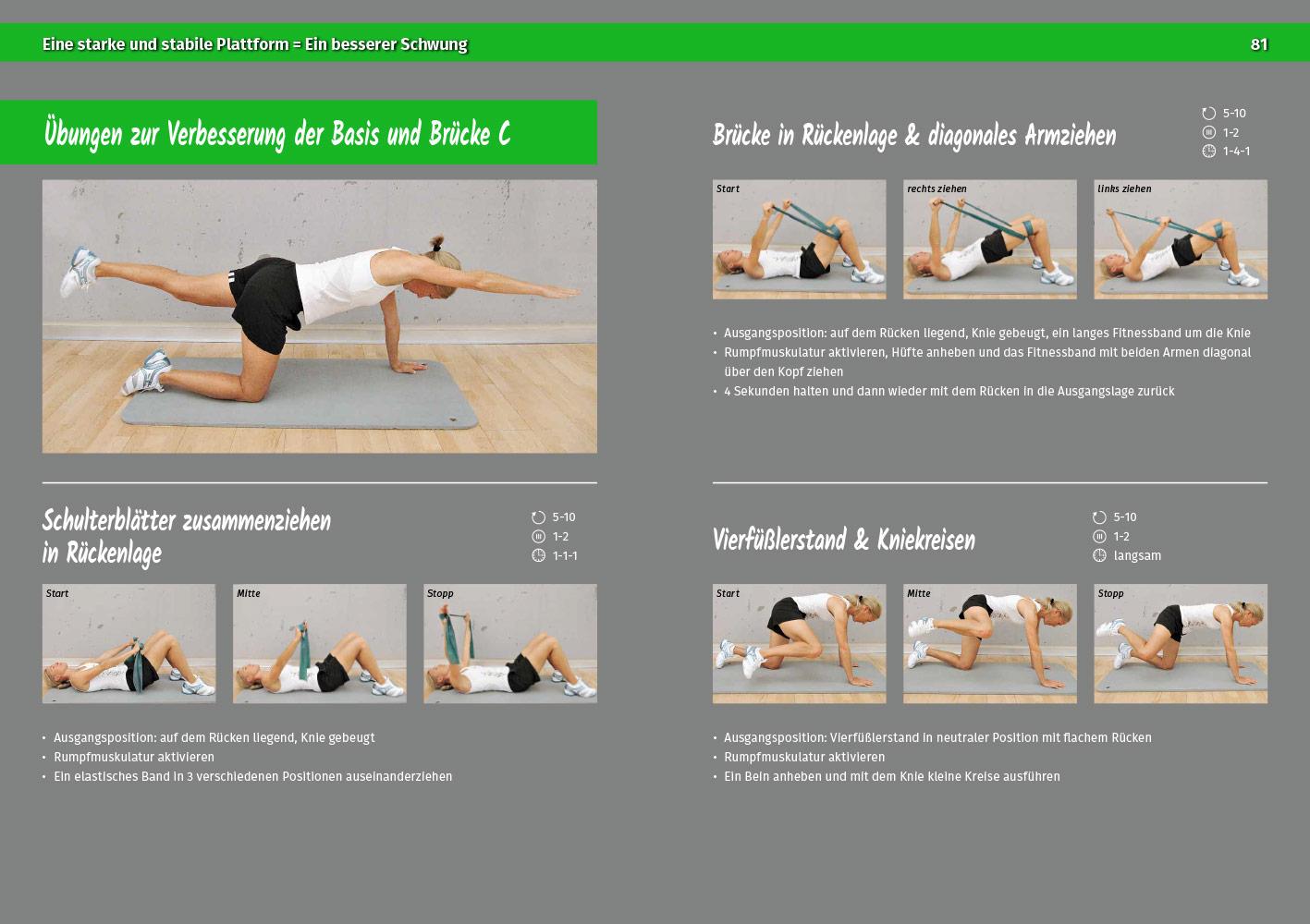 Eine starke und stabile Plattform = Ein besserer Schwung

81

Übungen zur Verbesserung der Basis und Brücke C

Schulterblätter zusammenziehen in Rückenlage

5-10
1-2
1-1-1

Start

Mitte

Stopp

• Ausgangsposition: auf dem Rücken liegend, Knie gebeugt
• Rumpfmuskulatur aktivieren
• Ein elastisches Band in 3 verschiedenen Positionen auseinanderziehen

Brücke in Rückenlage & diagonales Armziehen

5-10
1-2
1-4-1

Start

rechts ziehen

links ziehen

• Ausgangsposition: auf dem Rücken liegend, Knie gebeugt, ein langes Fitnessband um die Knie
• Rumpfmuskulatur aktivieren, Hüfte anheben und das Fitnessband mit beiden Armen diagonal über den Kopf ziehen
• 4 Sekunden halten und dann wieder mit dem Rücken in die Ausgangslage zurück

Vierfüßlerstand & Kniekreisen

5-10
1-2
langsam

Start

Mitte

Stopp

• Ausgangsposition: Vierfüßlerstand in neutraler Position mit flachem Rücken
• Rumpfmuskulatur aktivieren
• Ein Bein anheben und mit dem Knie kleine Kreise ausführen