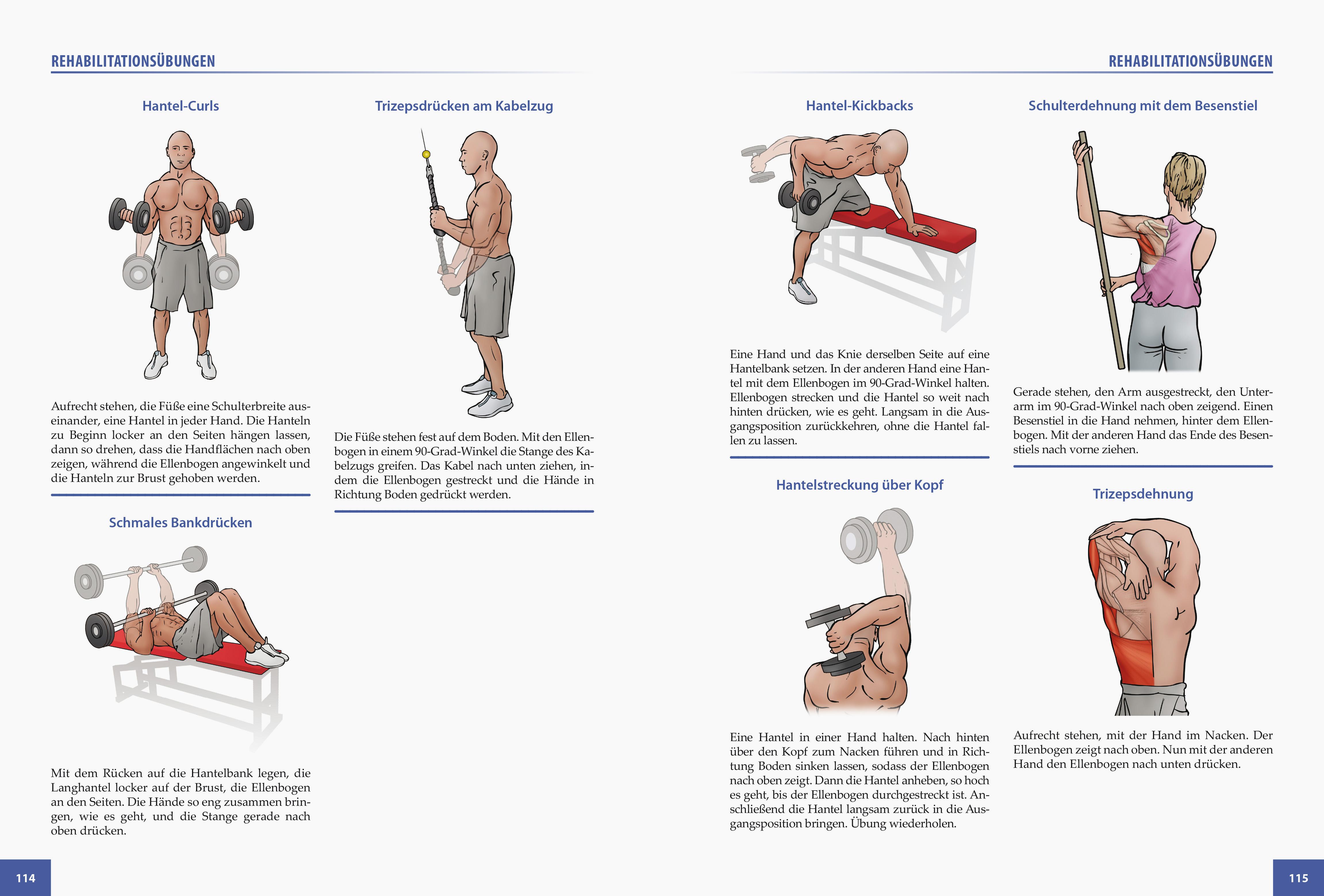 REHABILITATIONSÜBUNGEN

Hantel-Curls

Aufrecht stehen, die Füße eine Schulterbreite auseinander, eine Hantel in jeder Hand. Die Hanteln zu Beginn locker an den Seiten hängen lassen, dann so drehen, dass die Handflächen nach oben zeigen, während die Ellenbogen angewinkelt und die Hanteln zur Brust gehoben werden.

Schmales Bankdrücken

Mit dem Rücken auf die Hantelbank legen, die Langhantel locker auf der Brust, die Ellenbogen an den Seiten. Die Hände so eng zusammen bringen, wie es geht, und die Stange gerade nach oben drücken.

Trizepsdrücken am Kabelzug

Die Füße stehen fest auf dem Boden. Mit den Ellenbogen in einem 90-Grad-Winkel die Stange des Kabelzugs greifen. Das Kabel nach unten ziehen, indem die Ellenbogen gestreckt und die Hände in Richtung Boden gedrückt werden.

114

REHABILITATIONSÜBUNGEN

Hantel-Kickbacks

Eine Hand und das Knie derselben Seite auf eine Hantelbank setzen. In der anderen Hand eine Hantel mit dem Ellenbogen im 90-Grad-Winkel halten. Ellenbogen strecken und die Hantel so weit nach hinten drücken, wie es geht. Langsam in die Ausgangsposition zurückkehren, ohne die Hantel fallen zu lassen.

Hantelstreckung über Kopf

Eine Hantel in einer Hand halten. Nach hinten über den Kopf zum Nacken führen und in Richtung Boden sinken lassen, sodass der Ellenbogen nach oben zeigt. Dann die Hantel anheben, so hoch es geht, bis der Ellenbogen durchgestreckt ist. Anschließend die Hantel langsam zurück in die Ausgangsposition bringen. Übung wiederholen.

Schulterdehnung mit dem Besenstiel

Gerade stehen, den Arm ausgestreckt, den Unterarm im 90-Grad-Winkel nach oben zeigend. Einen Besenstiel in die Hand nehmen, hinter dem Ellenbogen. Mit der anderen Hand das Ende des Besenstiels nach vorne ziehen.

Trizepsdehnung

Aufrecht stehen, mit der Hand im Nacken. Der Ellenbogen zeigt nach oben. Nun mit der anderen Hand den Ellenbogen nach unten drücken.

115