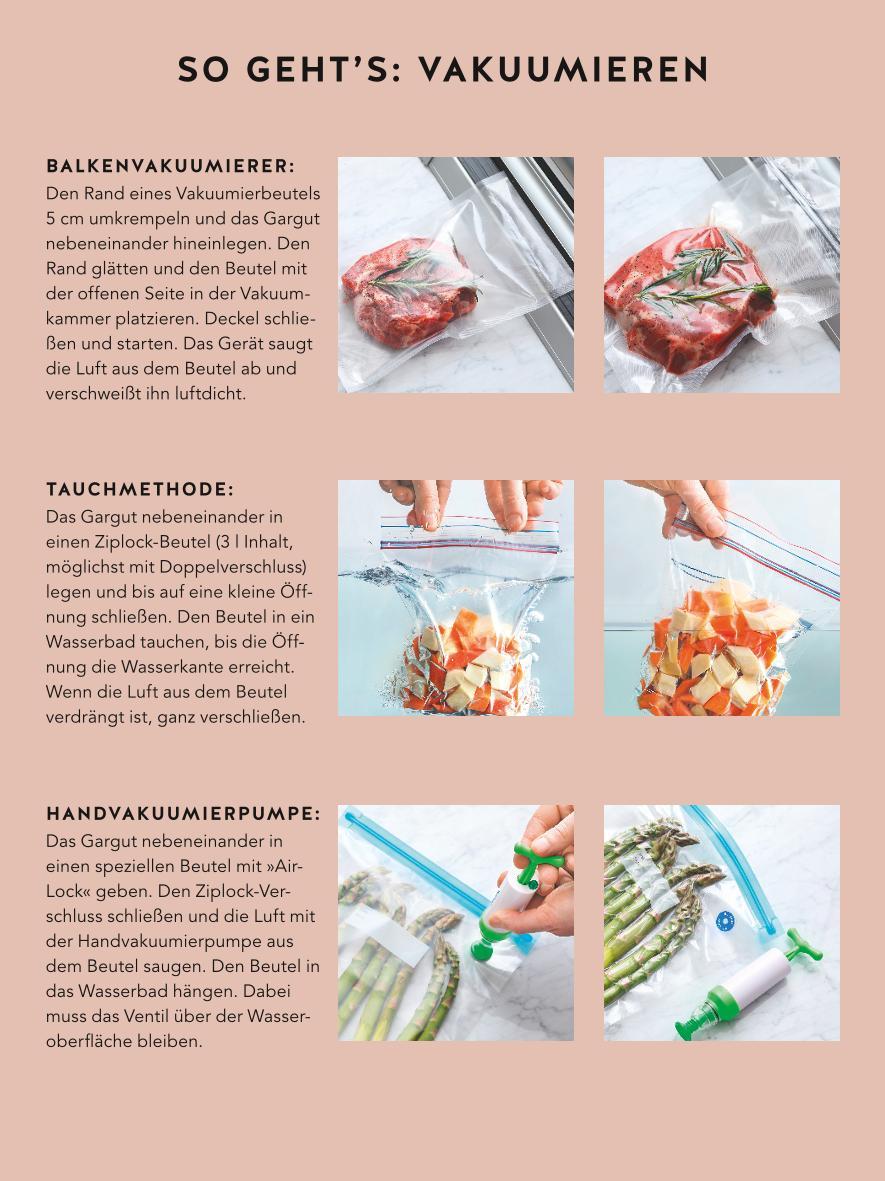 SO GEHT'S: VAKUUMIEREN

BALKENVAKUUMIERER:
Den Rand eines Vakuumierbeutels 5 cm umkrempeln und das Gargut nebeneinander hineinlegen. Den Rand glätten und den Beutel mit der offenen Seite in der Vakuumkammer platzieren. Deckel schließen und starten. Das Gerät saugt die Luft aus dem Beutel ab und verschweißt ihn luftdicht.

TAUCHMETHODE:
Das Gargut nebeneinander in einen Ziplock-Beutel (3 l Inhalt, möglichst mit Doppelverschluss) legen und bis auf eine kleine Öffnung schließen. Den Beutel in ein Wasserbad tauchen, bis die Öffnung die Wasserkante erreicht. Wenn die Luft aus dem Beutel verdrängt ist, ganz verschließen.

HANDVAKUUMIERPUMPE:
Das Gargut nebeneinander in einen speziellen Beutel mit »Air-Lock« geben. Den Ziplock-Verschluss schließen und die Luft mit der Handvakuumierpumpe aus dem Beutel saugen. Den Beutel in das Wasserbad hängen. Dabei muss das Ventil über der Wasseroberfläche bleiben.