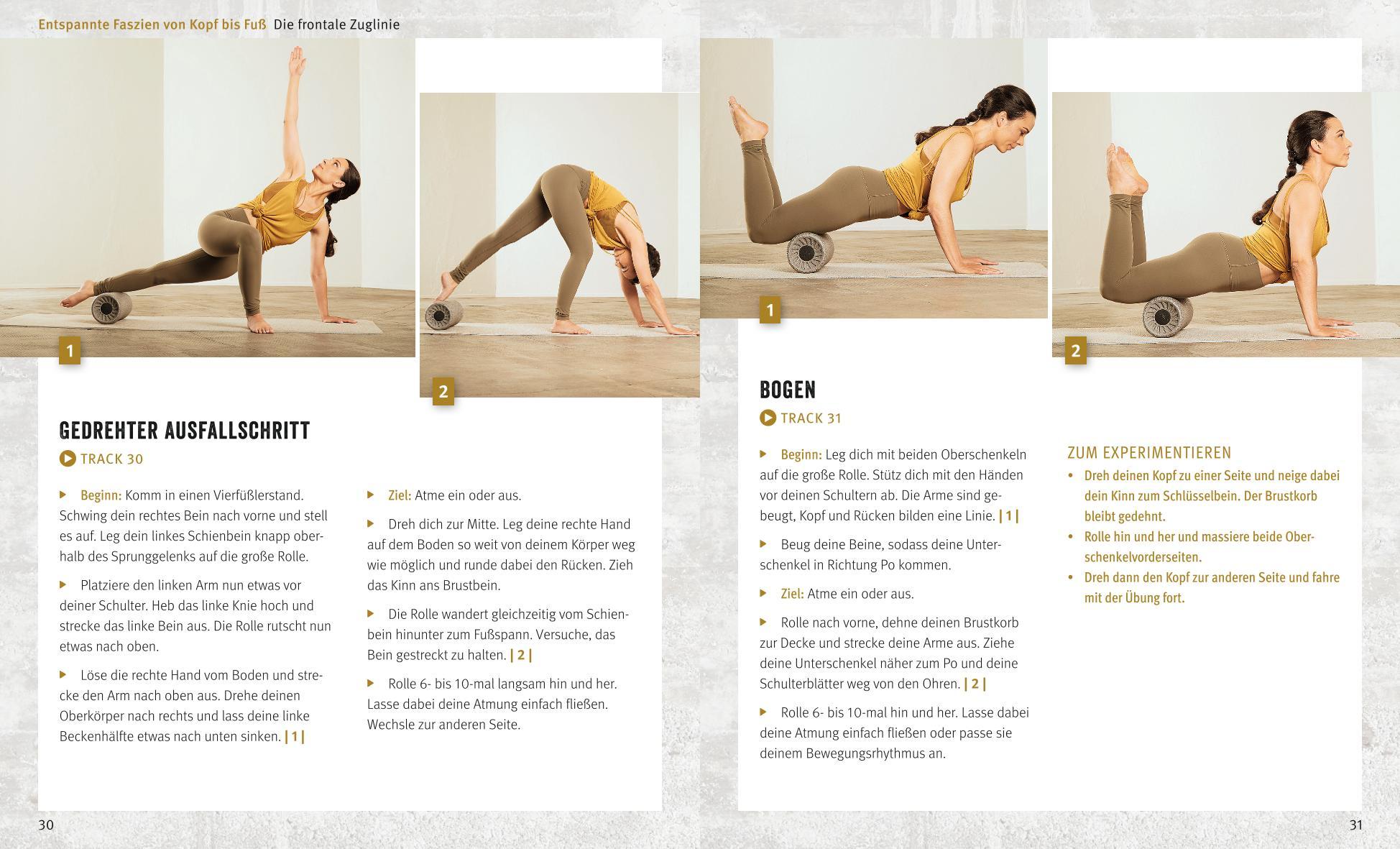 Entspannte Faszien von Kopf bis Fuß Die frontale Zuglinie

1

2

GEDREHTER AUSFALLSCHRITT

TRACK 30

Beginn: Komm in einen Vierfüßlerstand. Schwing dein rechtes Bein nach vorne und stell es auf. Leg dein linkes Schienbein knapp oberhalb des Sprunggelenks auf die große Rolle.

Platziere den linken Arm nun etwas vor deiner Schulter. Heb das linke Knie hoch und strecke das linke Bein aus. Die Rolle rutscht nun etwas nach oben.

Löse die rechte Hand vom Boden und strecke den Arm nach oben aus. Drehe deinen Oberkörper nach rechts und lass deine linke Beckenhälfte etwas nach unten sinken. | 1 |

Ziel: Atme ein oder aus.

Dreh dich zur Mitte. Leg deine rechte Hand auf dem Boden so weit von deinem Körper weg wie möglich und runde dabei den Rücken. Zieh das Kinn ans Brustbein.

Die Rolle wandert gleichzeitig vom Schienbein hinunter zum Fußspann. Versuche, das Bein gestreckt zu halten. | 2 |

Rolle 6- bis 10-mal langsam hin und her. Lasse dabei deine Atmung einfach fließen. Wechsle zur anderen Seite.

30

1

2

BOGEN

TRACK 31

Beginn: Leg dich mit beiden Oberschenkeln auf die große Rolle. Stütz dich mit den Händen vor deinen Schultern ab. Die Arme sind gebeugt, Kopf und Rücken bilden eine Linie. | 1 |

Beug deine Beine, sodass deine Unterschenkel in Richtung Po kommen.

Ziel: Atme ein oder aus.

Rolle nach vorne, dehne deinen Brustkorb zur Decke und strecke deine Arme aus. Ziehe deine Unterschenkel näher zum Po und deine Schulterblätter weg von den Ohren. | 2 |

Rolle 6- bis 10-mal hin und her. Lasse dabei deine Atmung einfach fließen oder passe sie deinem Bewegungsrhythmus an.

ZUM EXPERIMENTIEREN
• Dreh deinen Kopf zu einer Seite und neige dabei dein Kinn zum Schlüsselbein. Der Brustkorb bleibt gedehnt.
• Rolle hin und her und massiere beide Oberschenkelvorderseiten.
• Dreh dann den Kopf zur anderen Seite und fahre mit der Übung fort.

31