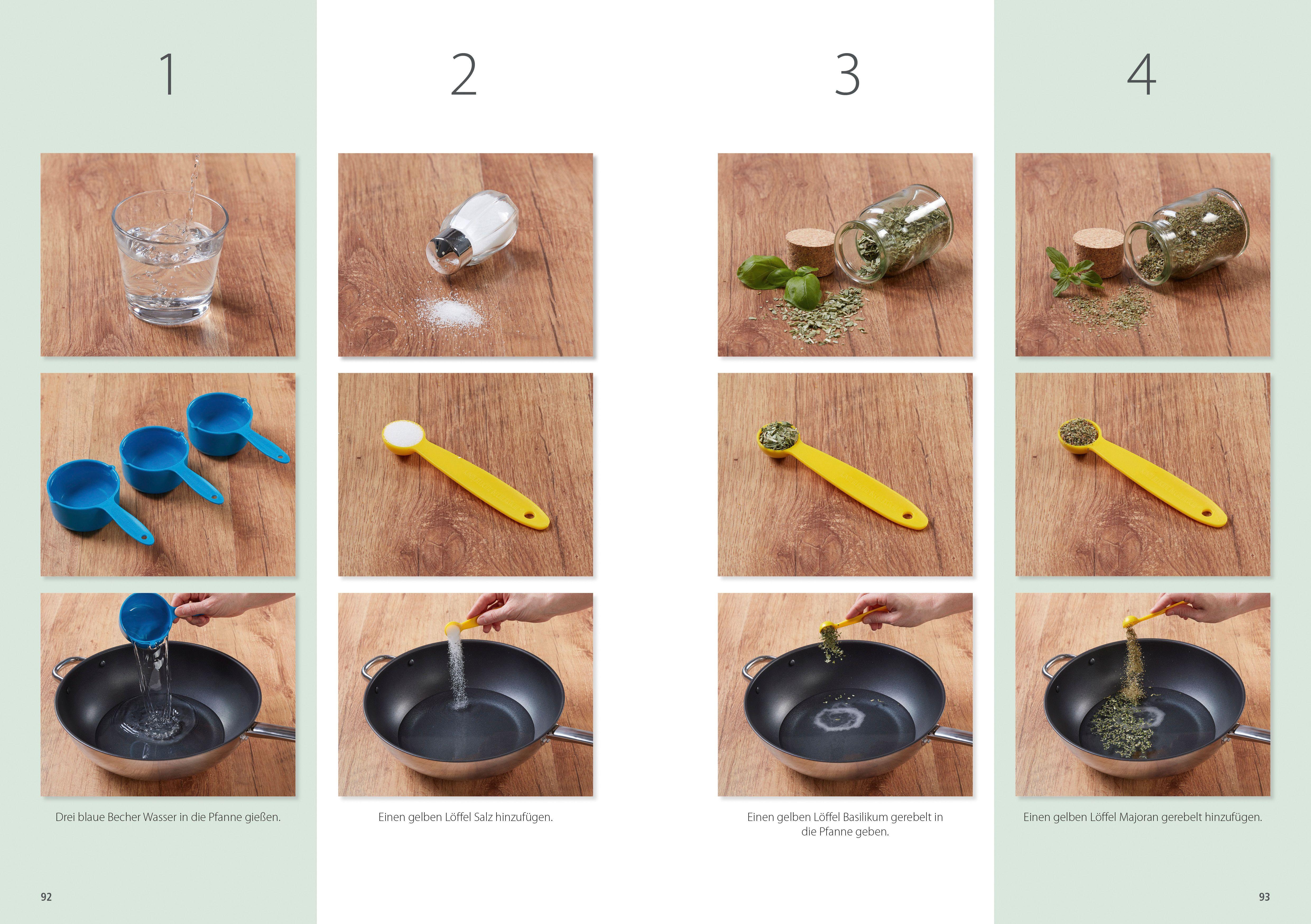 1

Drei blaue Becher Wasser in die Pfanne gießen.

2

Einen gelben Löffel Salz hinzufügen.

92

3

Einen gelben Löffel Basilikum gerebelt in die Pfanne geben.

4

Einen gelben Löffel Majoran gerebelt hinzufügen.

93