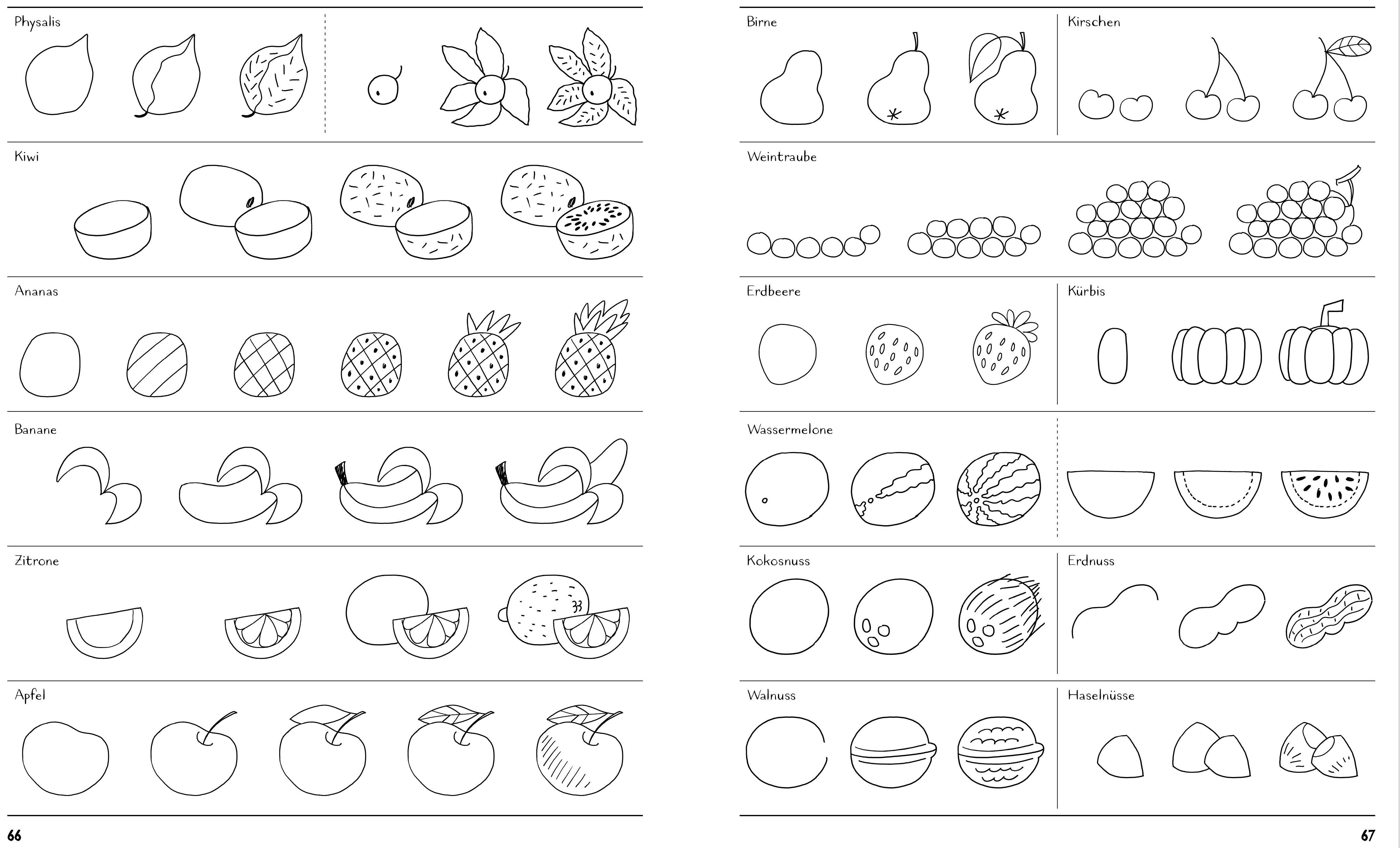 Physalis

Kiwi

Ananas

Banane

Zitrone

Apfel

66

Birne

Kirschen

Weintraube

Erdbeere

Kürbis

Wassermelone

Kokosnuss

Erdnuss

Walnuss

Haselnüsse

67