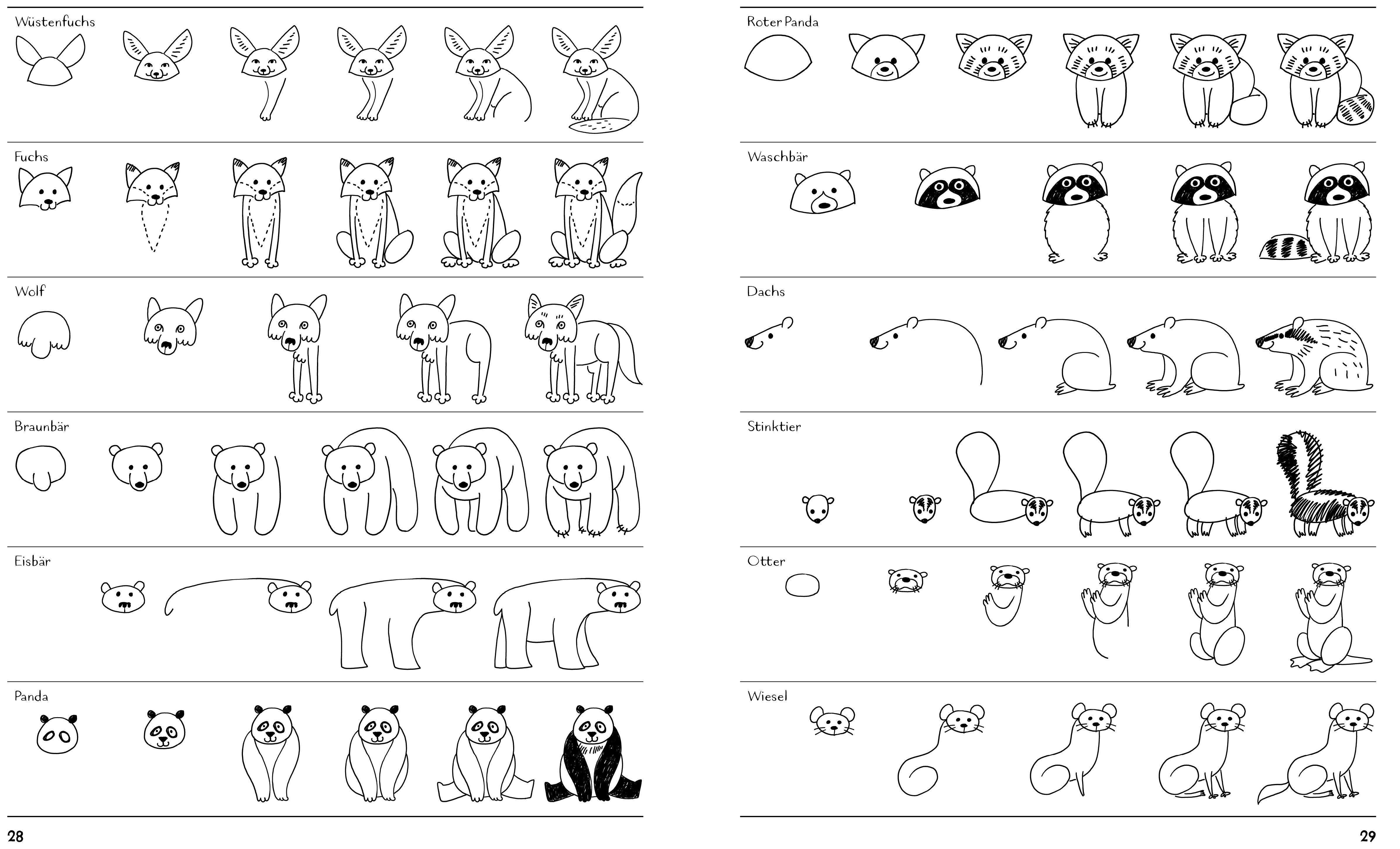 Wüstenfuchs

Fuchs

Wolf

Braunbär

Eisbär

Panda

28

Roter Panda

Waschbär

Dachs

Stinktier

Otter

Wiesel

29