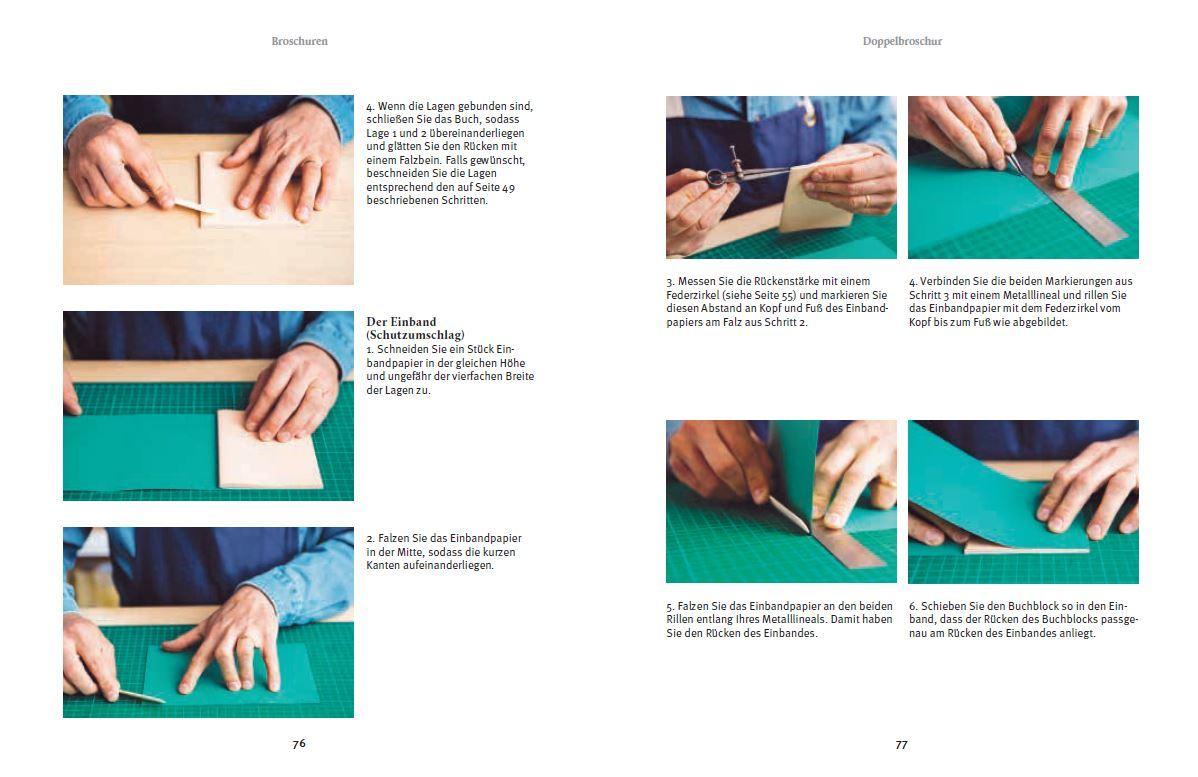 Broschuren

4. Wenn die Lagen gebunden sind, schließen Sie das Buch, sodass Lage 1 und 2 übereinanderliegen und glätten Sie den Rücken mit einem Falzbein. Falls gewünscht, beschneiden Sie die Lagen entsprechend den auf Seite 49 beschriebenen Schritten.

Der Einband (Schutzumschlag)
1. Schneiden Sie ein Stück Einbandpapier in der gleichen Höhe und ungefähr der vierfachen Breite der Lagen zu.

2. Falzen Sie das Einbandpapier in der Mitte, sodass die kurzen Kanten aufeinanderliegen.

76

Doppelbroschur

3. Messen Sie die Rückenstärke mit einem Federzirkel (siehe Seite 55) und markieren Sie diesen Abstand an Kopf und Fuß des Einbandpapiers am Falz aus Schritt 2.

4. Verbinden Sie die beiden Markierungen aus Schritt 3 mit einem Metalllineal und rillen Sie das Einbandpapier mit dem Federzirkel vom Kopf bis zum Fuß wie abgebildet.

5. Falzen Sie das Einbandpapier an den beiden Rillen entlang Ihres Metalllineals. Damit haben Sie den Rücken des Einbandes.

6. Schieben Sie den Buchblock so in den Einband, dass der Rücken des Buchblocks passgenau am Rücken des Einbandes anliegt.

77