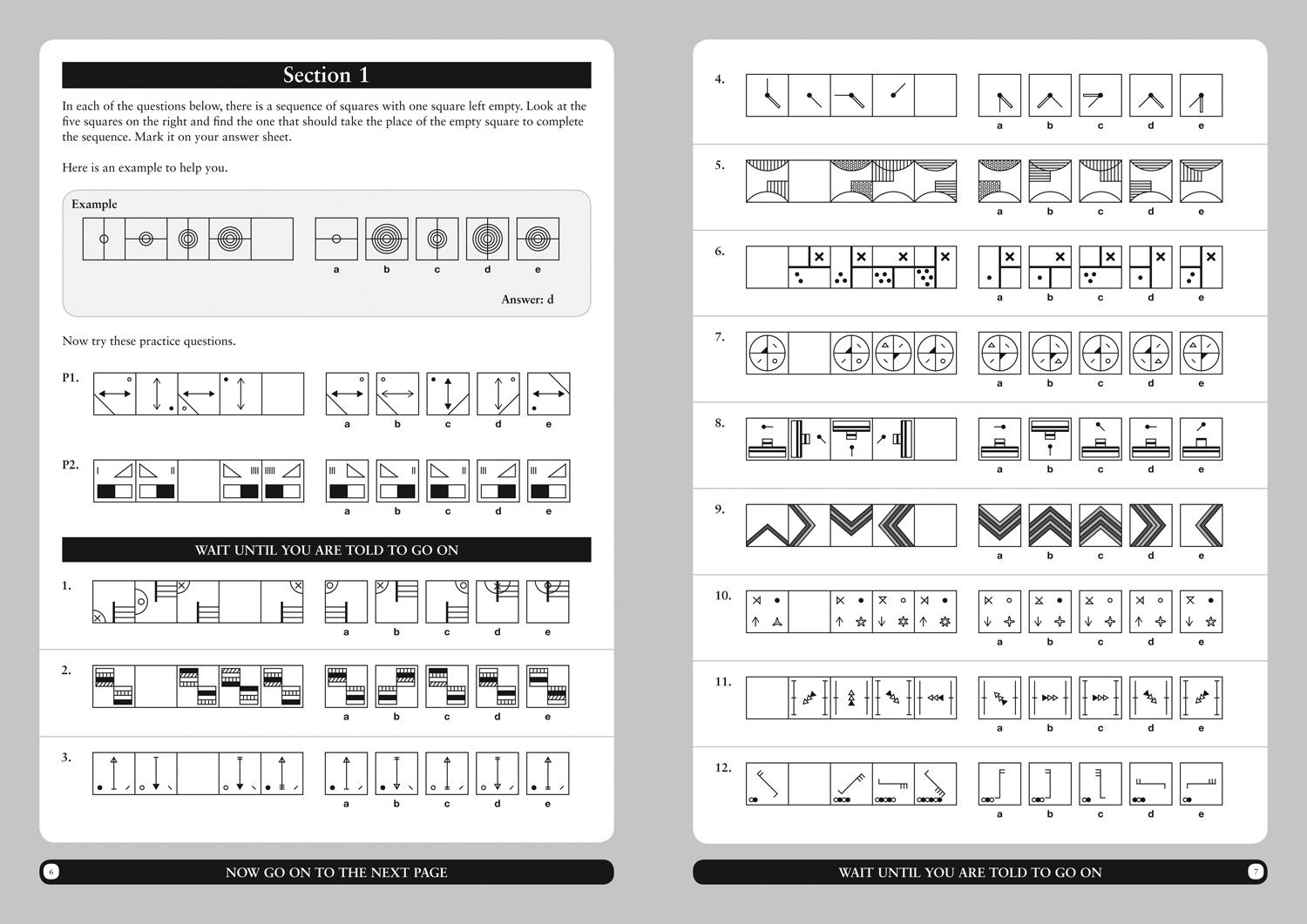 Section 1

In each of the questions below, there is a sequence of squares with one square left empty. Look at the five squares on the right and find the one that should take the place of the empty square to complete the sequence. Mark it on your answer sheet.

Here is an example to help you.

Example

a b c d e

Answer: d

Now try these practice questions.

P1.

a b c d e

P2.

a b c d e

WAIT UNTIL YOU ARE TOLD TO GO ON

1.

a b c d e

2.

a b c d e

3.

a b c d e

6

NOW GO ON TO THE NEXT PAGE

4.

a b c d e

5.

a b c d e

6.

a b c d e

7.

a b c d e

8.

a b c d e

9.

a b c d e

10.

a b c d e

11.

a b c d e

12.

a b c d e

WAIT UNTIL YOU ARE TOLD TO GO ON

7