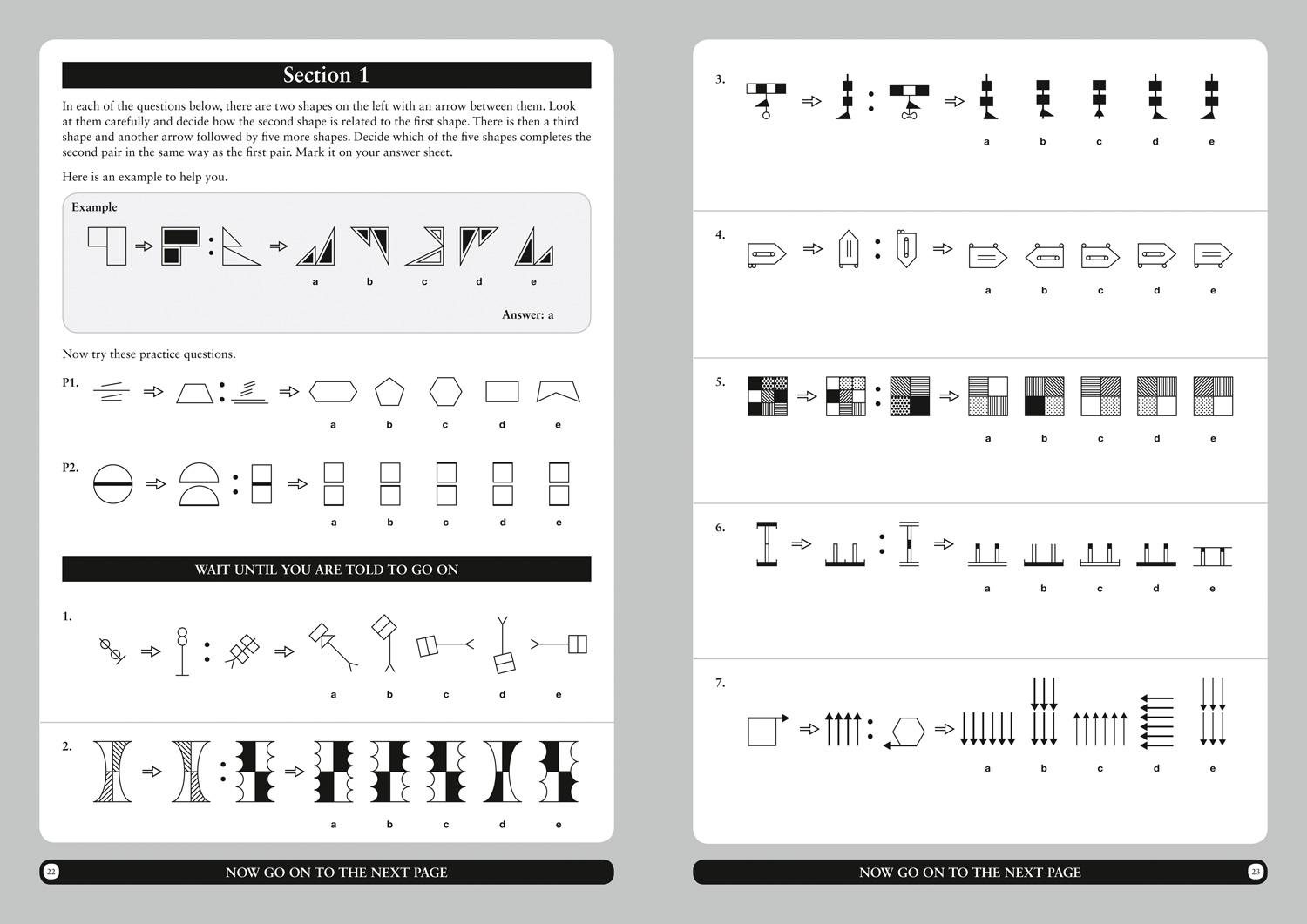 Section 1

In each of the questions below, there are two shapes on the left with an arrow between them. Look at them carefully and decide how the second shape is related to the first shape. There is then a third shape and another arrow followed by five more shapes. Decide which of the five shapes completes the second pair in the same way as the first pair. Mark it on your answer sheet.

Here is an example to help you.

Example

a b c d e

Answer: a

Now try these practice questions.

P1.

a b c d e

P2.

a b c d e

WAIT UNTIL YOU ARE TOLD TO GO ON

1.

a b c d e

2.

a b c d e

22 NOW GO ON TO THE NEXT PAGE

3.

a b c d e

4.

a b c d e

5.

a b c d e

6.

a b c d e

7.

a b c d e

NOW GO ON TO THE NEXT PAGE 23