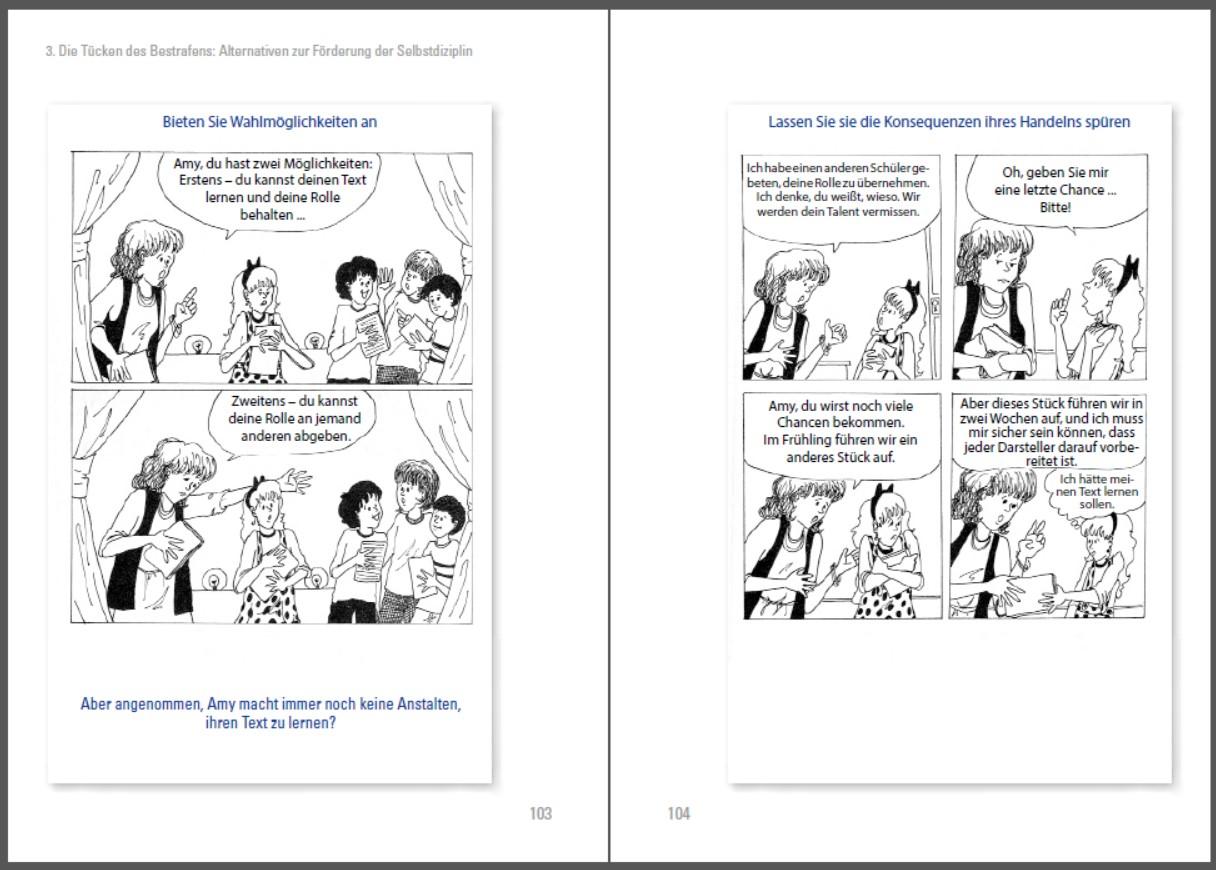 3. Die Tücken des Bestrafens: Alternativen zur Förderung der Selbstdiziplin

Bieten Sie Wahlmöglichkeiten an

Amy, du hast zwei Möglichkeiten: Erstens – du kannst deinen Text lernen und deine Rolle behalten ...

Zweitens – du kannst deine Rolle an jemand anderen abgeben.

Aber angenommen, Amy macht immer noch keine Anstalten, ihren Text zu lernen?

103

Lassen Sie sie die Konsequenzen ihres Handelns spüren

Ich habe einen anderen Schüler gebeten, deine Rolle zu übernehmen. Ich denke, du weißt, wieso. Wir werden dein Talent vermissen.

Oh, geben Sie mir eine letzte Chance ... Bitte!

Amy, du wirst noch viele Chancen bekommen. Im Frühling führen wir ein anderes Stück auf.

Aber dieses Stück führen wir in zwei Wochen auf, und ich muss mir sicher sein können, dass jeder Darsteller darauf vorbereitet ist.

Ich hätte meinen Text lernen sollen.

104