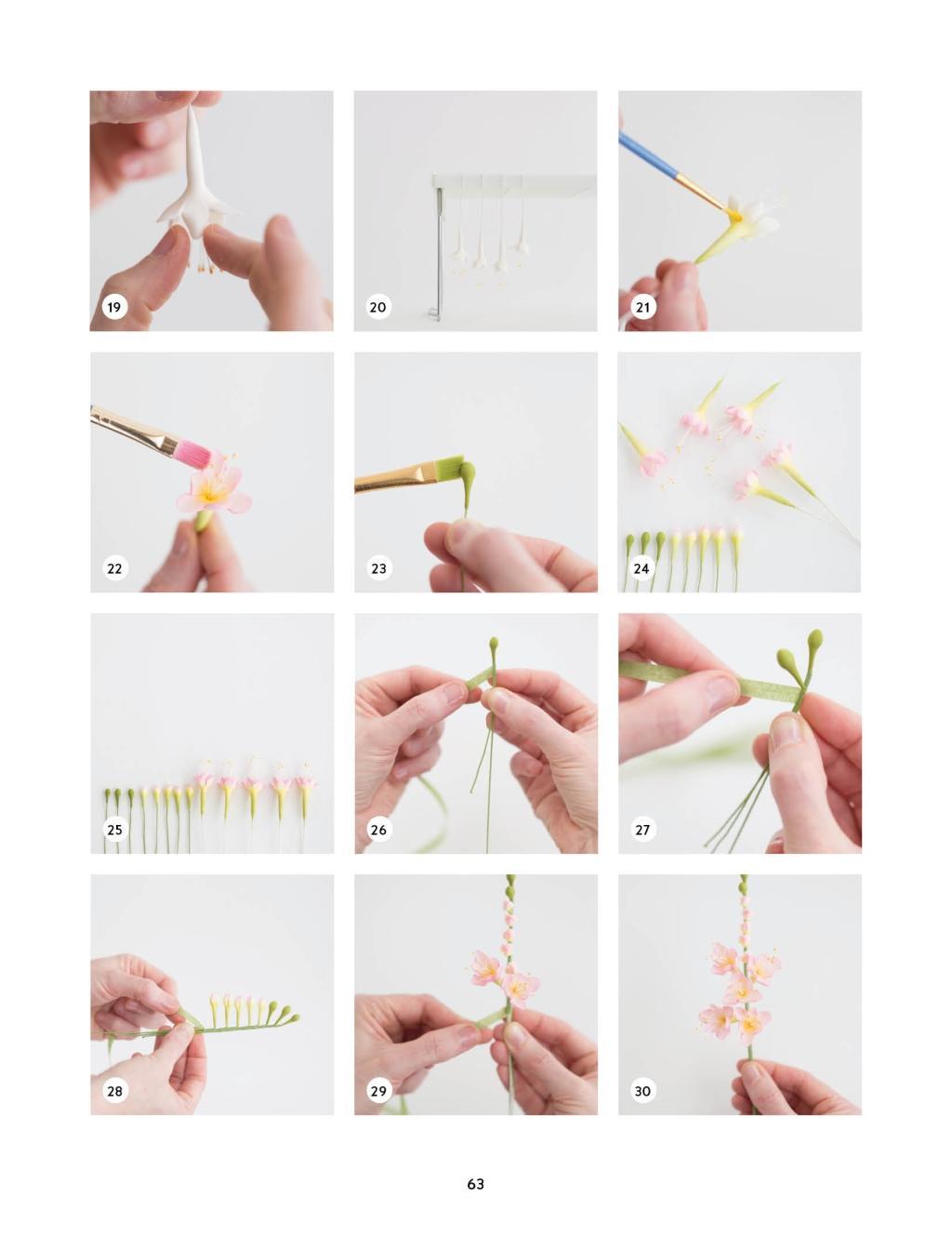 19

20

21

22

23

24

25

26

27

28

29

30

63