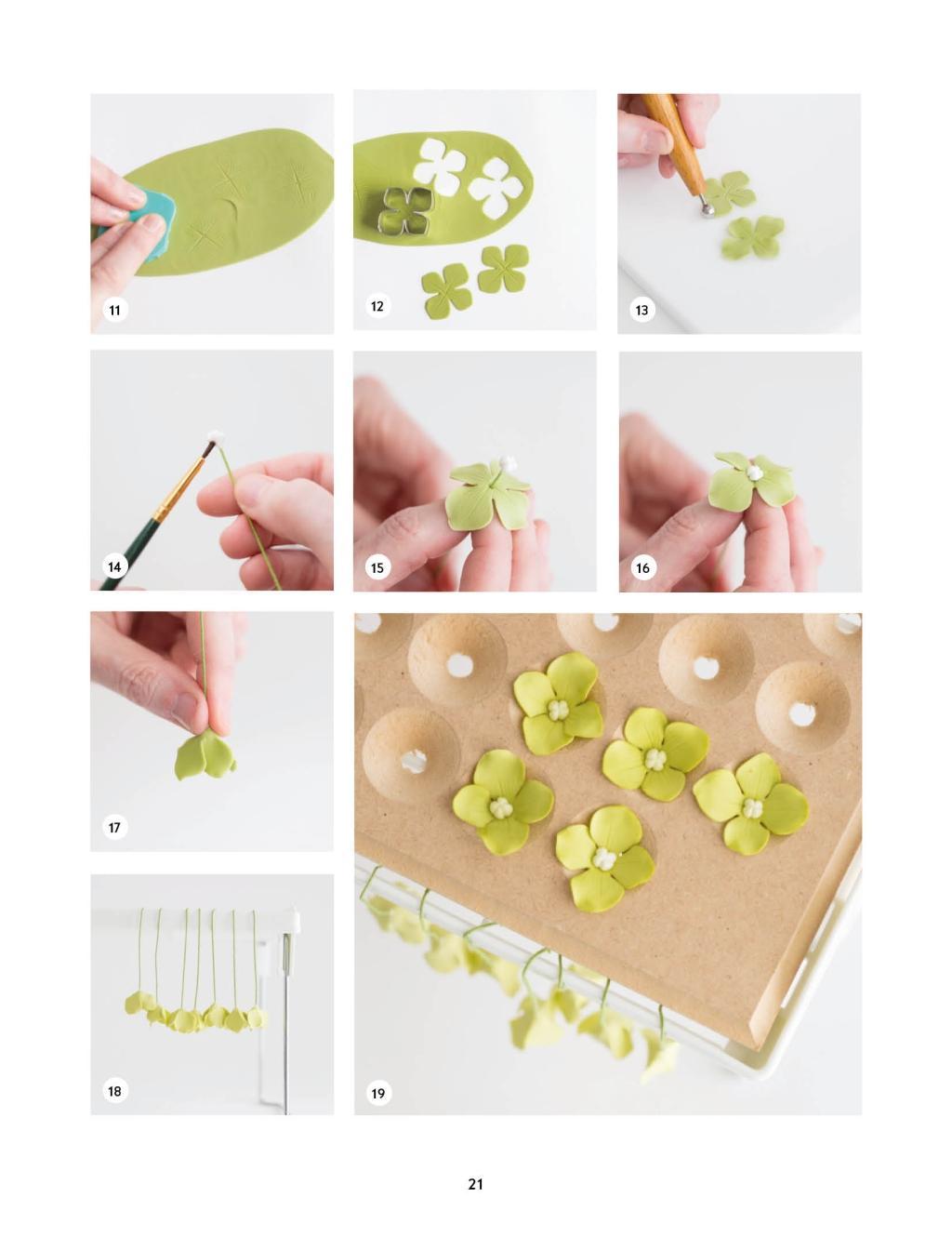 11

12

13

14

15

16

17

18

19

21