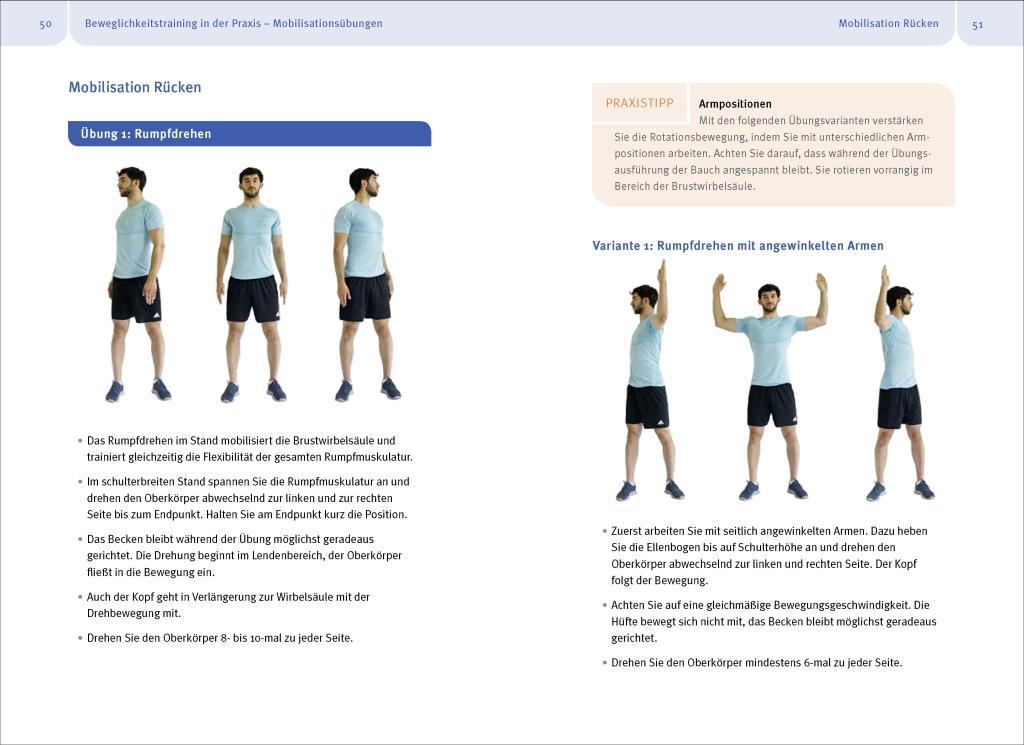 50 Beweglichkeitstraining in der Praxis – Mobilisationsübungen

Mobilisation Rücken

Übung 1: Rumpfdrehen

• Das Rumpfdrehen im Stand mobilisiert die Brustwirbelsäule und trainiert gleichzeitig die Flexibilität der gesamten Rumpfmuskulatur.

• Im schulterbreiten Stand spannen Sie die Rumpfmuskulatur an und drehen den Oberkörper abwechselnd zur linken und zur rechten Seite bis zum Endpunkt. Halten Sie am Endpunkt kurz die Position.

• Das Becken bleibt während der Übung möglichst geradeaus gerichtet. Die Drehung beginnt im Lendenbereich, der Oberkörper fließt in die Bewegung ein.

• Auch der Kopf geht in Verlängerung zur Wirbelsäule mit der Drehbewegung mit.

• Drehen Sie den Oberkörper 8- bis 10-mal zu jeder Seite.

Mobilisation Rücken 51

PRAXISTIPP

Armpositionen

Mit den folgenden Übungsvarianten verstärken Sie die Rotationsbewegung, indem Sie mit unterschiedlichen Armpositionen arbeiten. Achten Sie darauf, dass während der Übungsausführung der Bauch angespannt bleibt. Sie rotieren vorrangig im Bereich der Brustwirbelsäule.

Variante 1: Rumpfdrehen mit angewinkelten Armen

• Zuerst arbeiten Sie mit seitlich angewinkelten Armen. Dazu heben Sie die Ellenbogen bis auf Schulterhöhe an und drehen den Oberkörper abwechselnd zur linken und rechten Seite. Der Kopf folgt der Bewegung.

• Achten Sie auf eine gleichmäßige Bewegungsgeschwindigkeit. Die Hüfte bewegt sich nicht mit, das Becken bleibt möglichst geradeaus gerichtet.

• Drehen Sie den Oberkörper mindestens 6-mal zu jeder Seite.