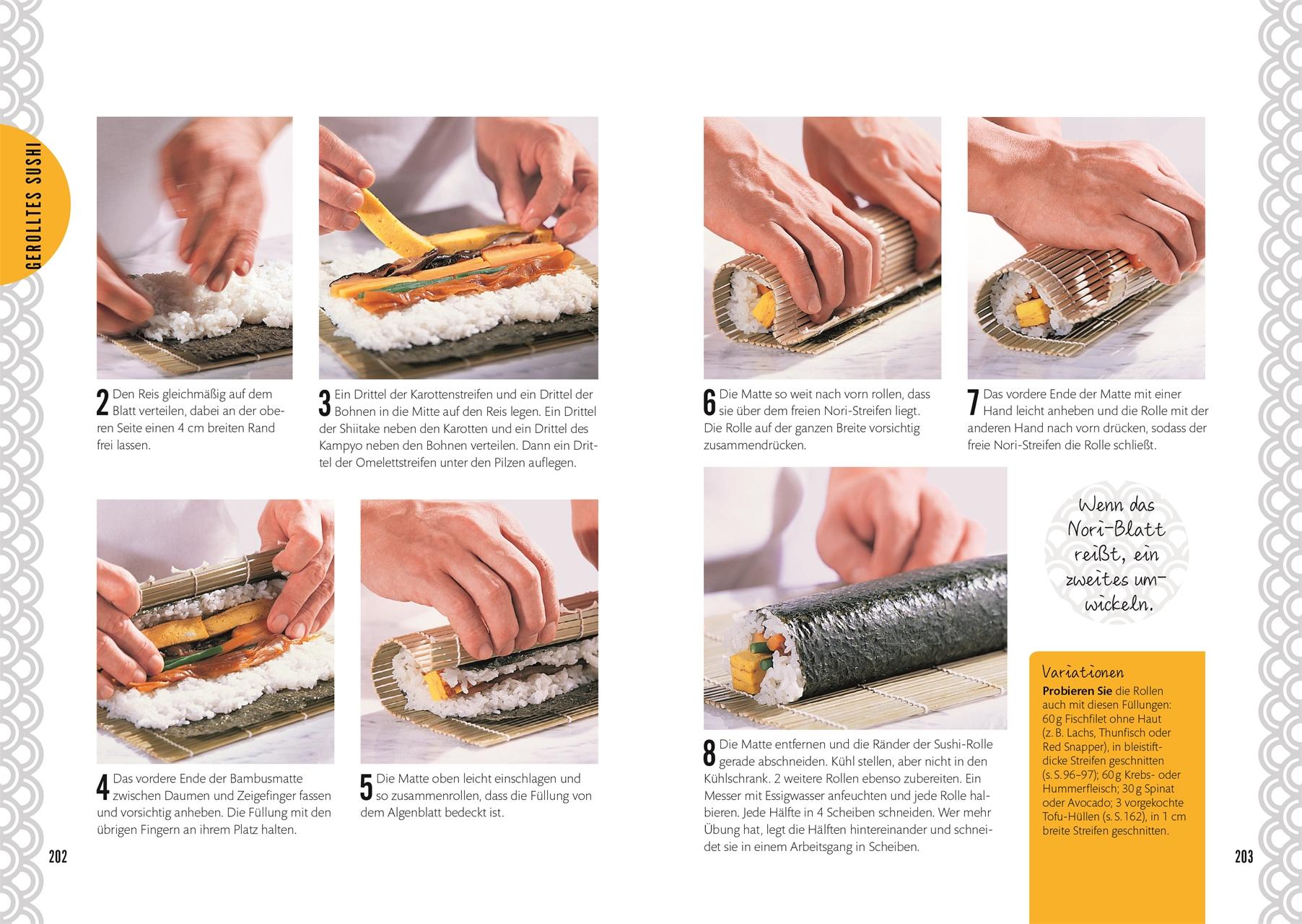 GEROLLTES SUSHI

2 Den Reis gleichmäßig auf dem Blatt verteilen, dabei an der oberen Seite einen 4 cm breiten Rand frei lassen.

3 Ein Drittel der Karottenstreifen und ein Drittel der Bohnen in die Mitte auf den Reis legen. Ein Drittel der Shiitake neben den Karotten und ein Drittel des Kampyo neben den Bohnen verteilen. Dann ein Drittel der Omelettstreifen unter den Pilzen auflegen.

4 Das vordere Ende der Bambusmatte zwischen Daumen und Zeigefinger fassen und vorsichtig anheben. Die Füllung mit den übrigen Fingern an ihrem Platz halten.

5 Die Matte oben leicht einschlagen und so zusammenrollen, dass die Füllung von dem Algenblatt bedeckt ist.

202

6 Die Matte so weit nach vorn rollen, dass sie über dem freien Nori-Streifen liegt. Die Rolle auf der ganzen Breite vorsichtig zusammendrücken.

7 Das vordere Ende der Matte mit einer Hand leicht anheben und die Rolle mit der anderen Hand nach vorn drücken, sodass der freie Nori-Streifen die Rolle schließt.

Wenn das Nori-Blatt reißt, ein zweites umwickeln.

8 Die Matte entfernen und die Ränder der Sushi-Rolle gerade abschneiden. Kühl stellen, aber nicht in den Kühlschrank. 2 weitere Rollen ebenso zubereiten. Ein Messer mit Essigwasser anfeuchten und jede Rolle halbieren. Jede Hälfte in 4 Scheiben schneiden. Wer mehr Übung hat, legt die Hälften hintereinander und schneidet sie in einem Arbeitsgang in Scheiben.

Variationen
Probieren Sie die Rollen auch mit diesen Füllungen: 60 g Fischfilet ohne Haut (z. B. Lachs, Thunfisch oder Red Snapper), in bleistiftdicke Streifen geschnitten (s. S. 96–97); 60 g Krebs- oder Hummerfleisch; 30 g Spinat oder Avocado; 3 vorgekochte Tofu-Hüllen (s. S. 162), in 1 cm breite Streifen geschnitten.

203