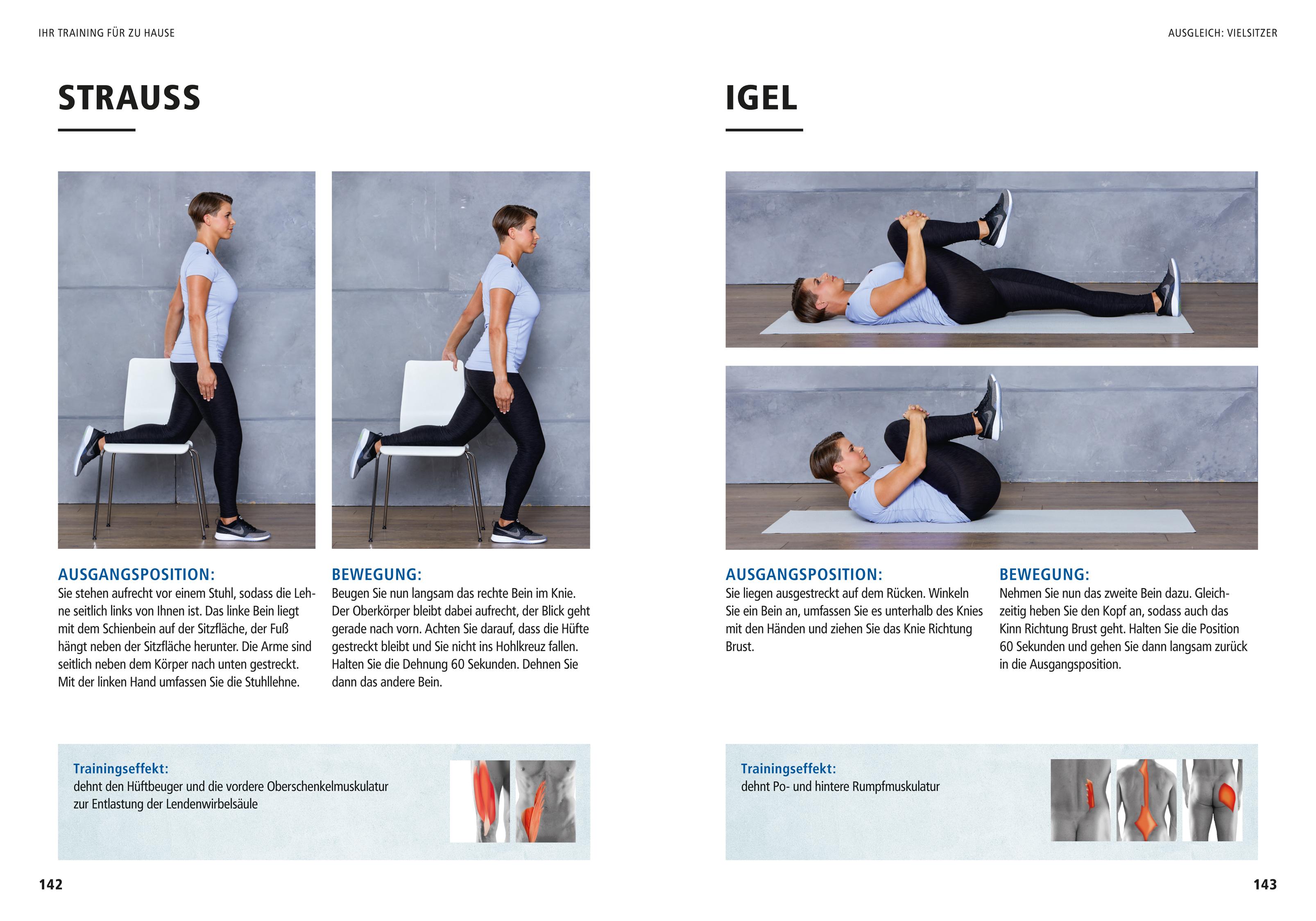 IHR TRAINING FÜR ZU HAUSE

STRAUSS

AUSGANGSPOSITION:
Sie stehen aufrecht vor einem Stuhl, sodass die Lehne seitlich links von Ihnen ist. Das linke Bein liegt mit dem Schienbein auf der Sitzfläche, der Fuß hängt neben der Sitzfläche herunter. Die Arme sind seitlich neben dem Körper nach unten gestreckt. Mit der linken Hand umfassen Sie die Stuhllehne.

BEWEGUNG:
Beugen Sie nun langsam das rechte Bein im Knie. Der Oberkörper bleibt dabei aufrecht, der Blick geht gerade nach vorn. Achten Sie darauf, dass die Hüfte gestreckt bleibt und Sie nicht ins Hohlkreuz fallen. Halten Sie die Dehnung 60 Sekunden. Dehnen Sie dann das andere Bein.

Trainingseffekt:
dehnt den Hüftbeuger und die vordere Oberschenkelmuskulatur zur Entlastung der Lendenwirbelsäule

142

AUSGLEICH: VIELSITZER

IGEL

AUSGANGSPOSITION:
Sie liegen ausgestreckt auf dem Rücken. Winkeln Sie ein Bein an, umfassen Sie es unterhalb des Knies mit den Händen und ziehen Sie das Knie Richtung Brust.

BEWEGUNG:
Nehmen Sie nun das zweite Bein dazu. Gleichzeitig heben Sie den Kopf an, sodass auch das Kinn Richtung Brust geht. Halten Sie die Position 60 Sekunden und gehen Sie dann langsam zurück in die Ausgangsposition.

Trainingseffekt:
dehnt Po- und hintere Rumpfmuskulatur

143