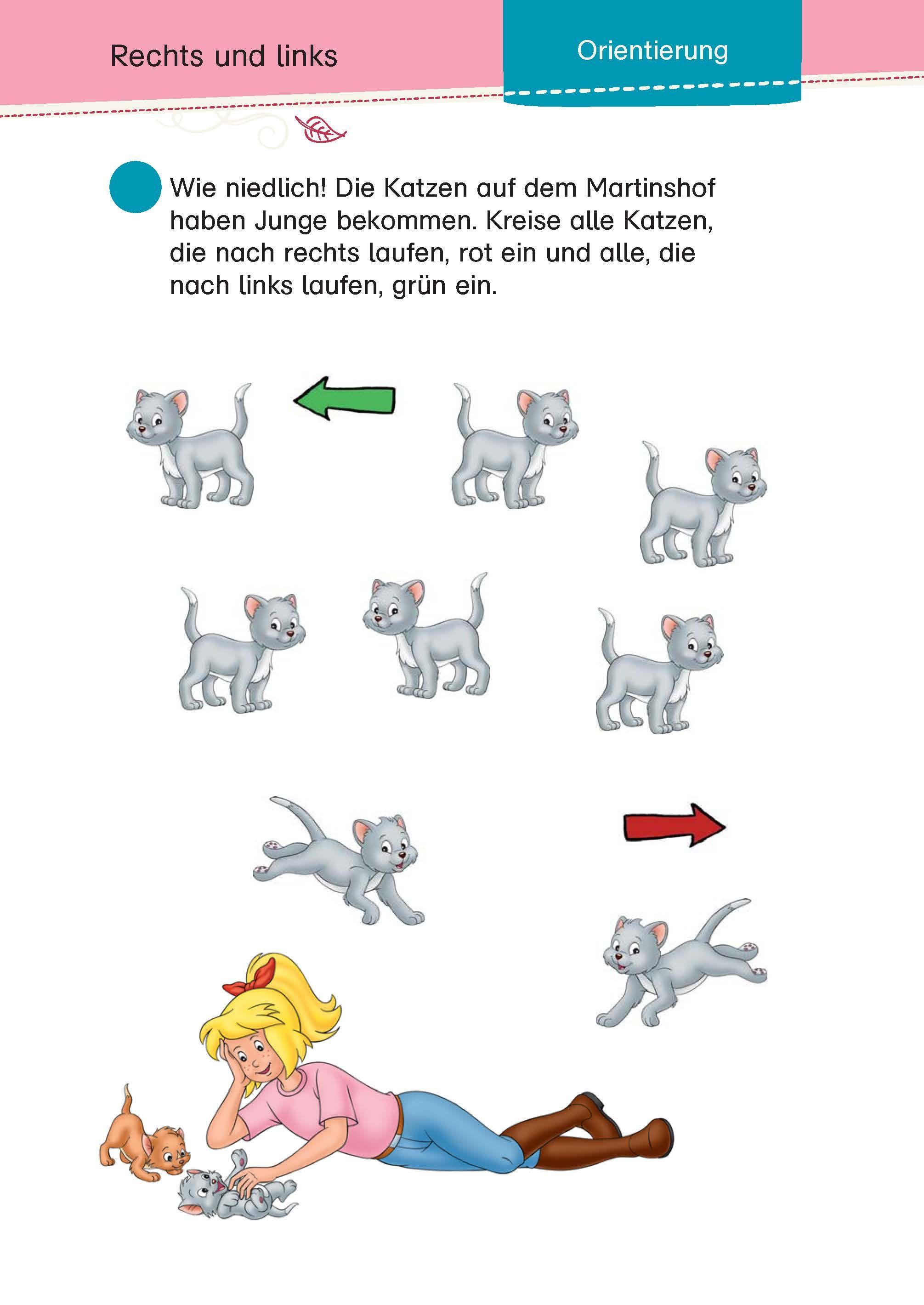 Rechts und links

Orientierung

Wie niedlich! Die Katzen auf dem Martinshof haben Junge bekommen. Kreise alle Katzen, die nach rechts laufen, rot ein und alle, die nach links laufen, grün ein.