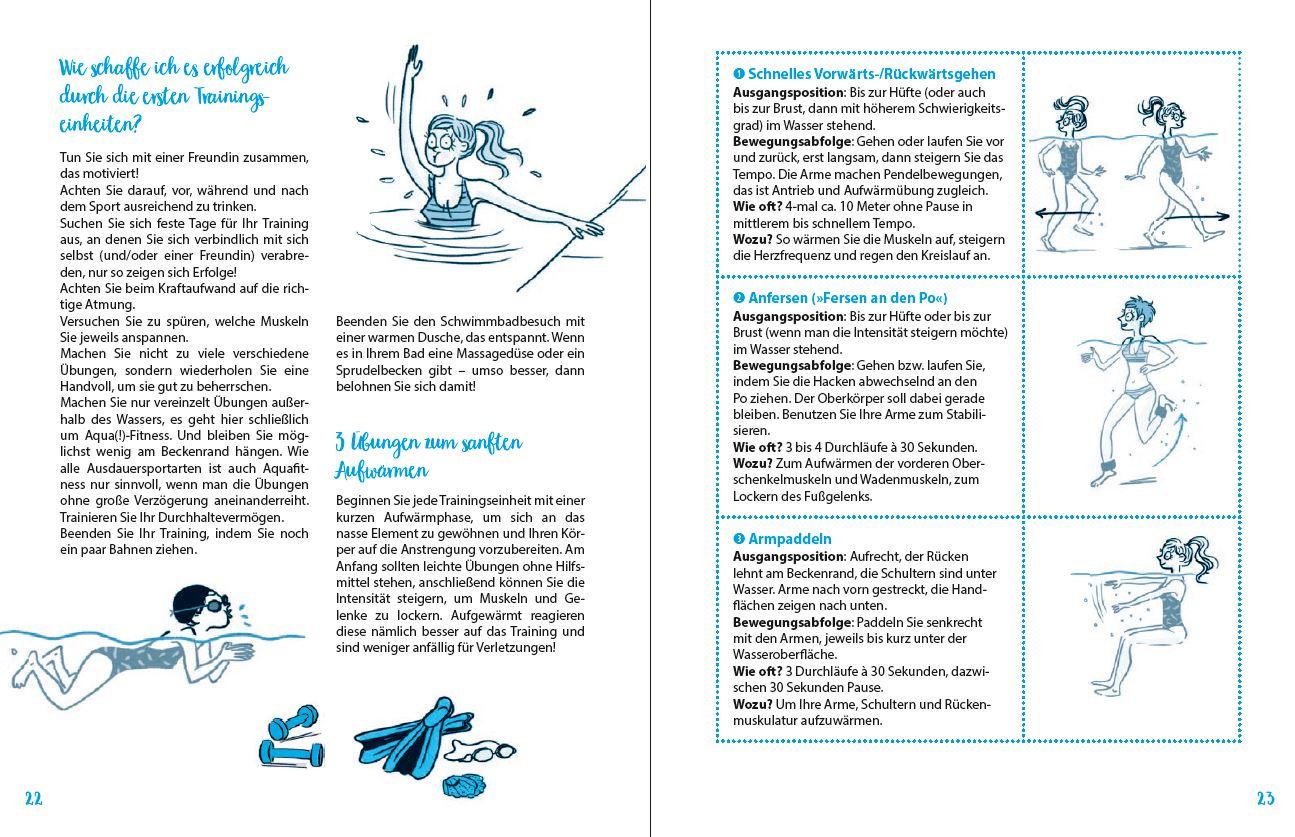 Wie schaffe ich es erfolgreich durch die ersten Trainingseinheiten?

Tun Sie sich mit einer Freundin zusammen, das motiviert!
Achten Sie darauf, vor, während und nach dem Sport ausreichend zu trinken.
Suchen Sie sich feste Tage für Ihr Training aus, an denen Sie sich verbindlich mit sich selbst (und/oder einer Freundin) verabreden, nur so zeigen sich Erfolge!
Achten Sie beim Kraftaufwand auf die richtige Atmung.
Versuchen Sie zu spüren, welche Muskeln Sie jeweils anspannen.
Machen Sie nicht zu viele verschiedene Übungen, sondern wiederholen Sie eine Handvoll, um sie gut zu beherrschen.
Machen Sie nur vereinzelt Übungen außerhalb des Wassers, es geht hier schließlich um Aqua(!)-Fitness. Und bleiben Sie möglichst wenig am Beckenrand hängen. Wie alle Ausdauersportarten ist auch Aquafitness nur sinnvoll, wenn man die Übungen ohne große Verzögerung aneinanderreiht.
Trainieren Sie Ihr Durchhaltevermögen.
Beenden Sie Ihr Training, indem Sie noch ein paar Bahnen ziehen.

Beenden Sie den Schwimmbadbesuch mit einer warmen Dusche, das entspannt. Wenn es in Ihrem Bad eine Massagedüse oder ein Sprudelbecken gibt – umso besser, dann belohnen Sie sich damit!

3 Übungen zum sanften Aufwärmen

Beginnen Sie jede Trainingseinheit mit einer kurzen Aufwärmphase, um sich an das nasse Element zu gewöhnen und Ihren Körper auf die Anstrengung vorzubereiten. Am Anfang sollten leichte Übungen ohne Hilfsmittel stehen, anschließend können Sie die Intensität steigern, um Muskeln und Gelenke zu lockern. Aufgewärmt reagieren diese nämlich besser auf das Training und sind weniger anfällig für Verletzungen!

22

❶ Schnelles Vorwärts-/Rückwärtsgehen
Ausgangsposition: Bis zur Hüfte (oder auch bis zur Brust, dann mit höherem Schwierigkeitsgrad) im Wasser stehend.
Bewegungsabfolge: Gehen oder laufen Sie vor und zurück, erst langsam, dann steigern Sie das Tempo. Die Arme machen Pendelbewegungen, das ist Antrieb und Aufwärmübung zugleich.
Wie oft? 4-mal ca. 10 Meter ohne Pause in mittlerem bis schnellem Tempo.
Wozu? So wärmen Sie die Muskeln auf, steigern die Herzfrequenz und regen den Kreislauf an.

❷ Anfersen (»Fersen an den Po«)
Ausgangsposition: Bis zur Hüfte oder bis zur Brust (wenn man die Intensität steigern möchte) im Wasser stehend.
Bewegungsabfolge: Gehen bzw. laufen Sie, indem Sie die Hacken abwechselnd an den Po ziehen. Der Oberkörper soll dabei gerade bleiben. Benutzen Sie Ihre Arme zum Stabilisieren.
Wie oft? 3 bis 4 Durchläufe à 30 Sekunden.
Wozu? Zum Aufwärmen der vorderen Oberschenkelmuskeln und Wadenmuskeln, zum Lockern des Fußgelenks.

❸ Armpaddeln
Ausgangsposition: Aufrecht, der Rücken lehnt am Beckenrand, die Schultern sind unter Wasser. Arme nach vorn gestreckt, die Handflächen zeigen nach unten.
Bewegungsabfolge: Paddeln Sie senkrecht mit den Armen, jeweils bis kurz unter der Wasseroberfläche.
Wie oft? 3 Durchläufe à 30 Sekunden, dazwischen 30 Sekunden Pause.
Wozu? Um Ihre Arme, Schultern und Rückenmuskulatur aufzuwärmen.

23