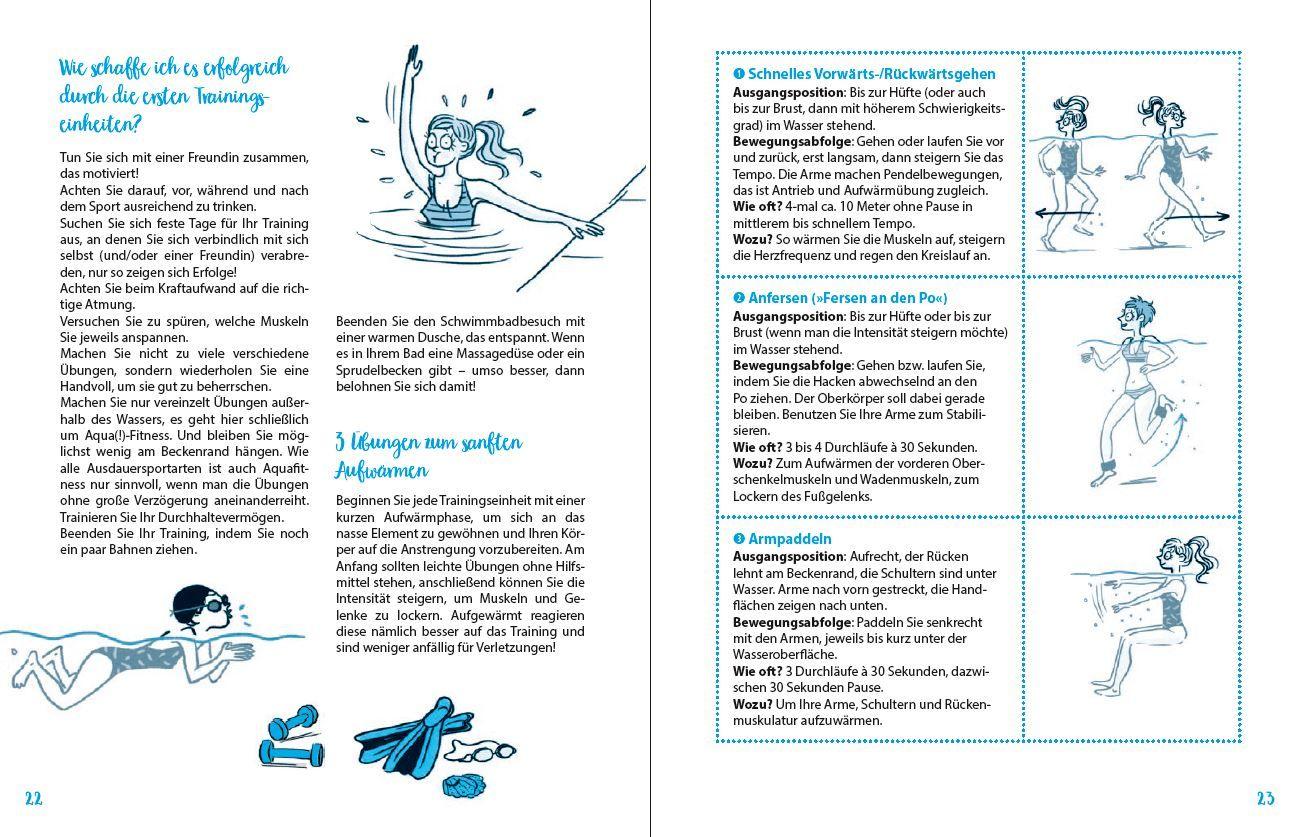 Wie schaffe ich es erfolgreich durch die ersten Trainingseinheiten?

Tun Sie sich mit einer Freundin zusammen, das motiviert!
Achten Sie darauf, vor, während und nach dem Sport ausreichend zu trinken.
Suchen Sie sich feste Tage für Ihr Training aus, an denen Sie sich verbindlich mit sich selbst (und/oder einer Freundin) verabreden, nur so zeigen sich Erfolge!
Achten Sie beim Kraftaufwand auf die richtige Atmung.
Versuchen Sie zu spüren, welche Muskeln Sie jeweils anspannen.
Machen Sie nicht zu viele verschiedene Übungen, sondern wiederholen Sie eine Handvoll, um sie gut zu beherrschen.
Machen Sie nur vereinzelt Übungen außerhalb des Wassers, es geht hier schließlich um Aqua(!)-Fitness. Und bleiben Sie möglichst wenig am Beckenrand hängen. Wie alle Ausdauersportarten ist auch Aquafitness nur sinnvoll, wenn man die Übungen ohne große Verzögerung aneinanderreiht.
Trainieren Sie Ihr Durchhaltevermögen.
Beenden Sie Ihr Training, indem Sie noch ein paar Bahnen ziehen.

Beenden Sie den Schwimmbadbesuch mit einer warmen Dusche, das entspannt. Wenn es in Ihrem Bad eine Massagedüse oder ein Sprudelbecken gibt – umso besser, dann belohnen Sie sich damit!

3 Übungen zum sanften Aufwärmen

Beginnen Sie jede Trainingseinheit mit einer kurzen Aufwärmphase, um sich an das nasse Element zu gewöhnen und Ihren Körper auf die Anstrengung vorzubereiten. Am Anfang sollten leichte Übungen ohne Hilfsmittel stehen, anschließend können Sie die Intensität steigern, um Muskeln und Gelenke zu lockern. Aufgewärmt reagieren diese nämlich besser auf das Training und sind weniger anfällig für Verletzungen!

22

❶ Schnelles Vorwärts-/Rückwärtsgehen
Ausgangsposition: Bis zur Hüfte (oder auch bis zur Brust, dann mit höherem Schwierigkeitsgrad) im Wasser stehend.
Bewegungsabfolge: Gehen oder laufen Sie vor und zurück, erst langsam, dann steigern Sie das Tempo. Die Arme machen Pendelbewegungen, das ist Antrieb und Aufwärmübung zugleich.
Wie oft? 4-mal ca. 10 Meter ohne Pause in mittlerem bis schnellem Tempo.
Wozu? So wärmen Sie die Muskeln auf, steigern die Herzfrequenz und regen den Kreislauf an.

❷ Anfersen (»Fersen an den Po«)
Ausgangsposition: Bis zur Hüfte oder bis zur Brust (wenn man die Intensität steigern möchte) im Wasser stehend.
Bewegungsabfolge: Gehen bzw. laufen Sie, indem Sie die Hacken abwechselnd an den Po ziehen. Der Oberkörper soll dabei gerade bleiben. Benutzen Sie Ihre Arme zum Stabilisieren.
Wie oft? 3 bis 4 Durchläufe à 30 Sekunden.
Wozu? Zum Aufwärmen der vorderen Oberschenkelmuskeln und Wadenmuskeln, zum Lockern des Fußgelenks.

❸ Armpaddeln
Ausgangsposition: Aufrecht, der Rücken lehnt am Beckenrand, die Schultern sind unter Wasser. Arme nach vorn gestreckt, die Handflächen zeigen nach unten.
Bewegungsabfolge: Paddeln Sie senkrecht mit den Armen, jeweils bis kurz unter der Wasseroberfläche.
Wie oft? 3 Durchläufe à 30 Sekunden, dazwischen 30 Sekunden Pause.
Wozu? Um Ihre Arme, Schultern und Rückenmuskulatur aufzuwärmen.

23