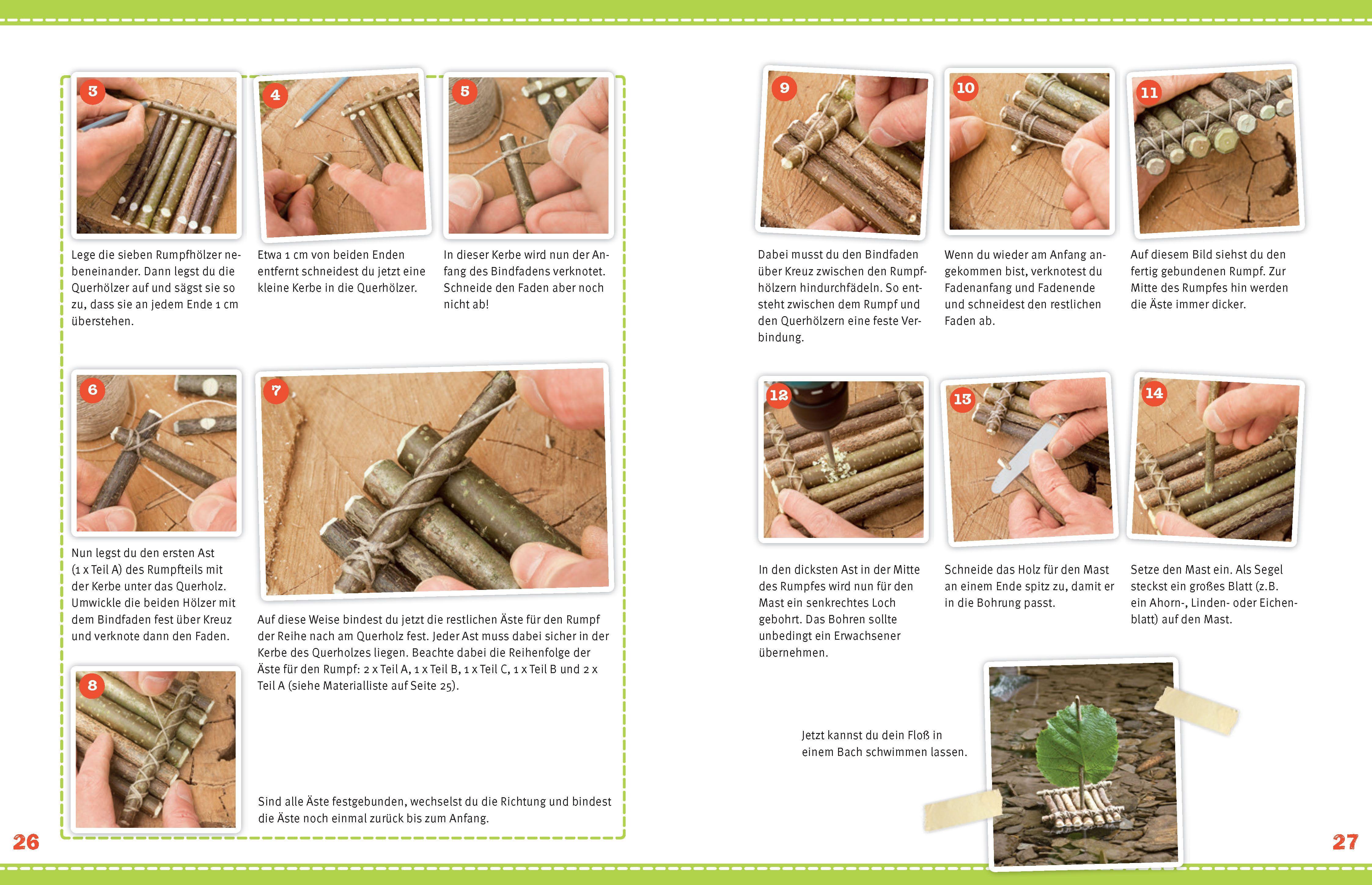 3

Lege die sieben Rumpfhölzer nebeneinander. Dann legst du die Querhölzer auf und sägst sie so zu, dass sie an jedem Ende 1 cm überstehen.

4

Etwa 1 cm von beiden Enden entfernt schneidest du jetzt eine kleine Kerbe in die Querhölzer.

5

In dieser Kerbe wird nun der Anfang des Bindfadens verknotet. Schneide den Faden aber noch nicht ab!

6

Nun legst du den ersten Ast (1 x Teil A) des Rumpfteils mit der Kerbe unter das Querholz. Umwickle die beiden Hölzer mit dem Bindfaden fest über Kreuz und verknote dann den Faden.

7

Auf diese Weise bindest du jetzt die restlichen Äste für den Rumpf der Reihe nach am Querholz fest. Jeder Ast muss dabei sicher in der Kerbe des Querholzes liegen. Beachte dabei die Reihenfolge der Äste für den Rumpf: 2 x Teil A, 1 x Teil B, 1 x Teil C, 1 x Teil B und 2 x Teil A (siehe Materialliste auf Seite 25).

8

Sind alle Äste festgebunden, wechselst du die Richtung und bindest die Äste noch einmal zurück bis zum Anfang.

26

9

Dabei musst du den Bindfaden über Kreuz zwischen den Rumpfhölzern hindurchfädeln. So entsteht zwischen dem Rumpf und den Querhölzern eine feste Verbindung.

10

Wenn du wieder am Anfang angekommen bist, verknotest du Fadenanfang und Fadenende und schneidest den restlichen Faden ab.

11

Auf diesem Bild siehst du den fertig gebundenen Rumpf. Zur Mitte des Rumpfes hin werden die Äste immer dicker.

12

In den dicksten Ast in der Mitte des Rumpfes wird nun für den Mast ein senkrechtes Loch gebohrt. Das Bohren sollte unbedingt ein Erwachsener übernehmen.

13

Schneide das Holz für den Mast an einem Ende spitz zu, damit er in die Bohrung passt.

14

Setze den Mast ein. Als Segel steckst ein großes Blatt (z.B. ein Ahorn-, Linden- oder Eichenblatt) auf den Mast.

Jetzt kannst du dein Floß in einem Bach schwimmen lassen.

27