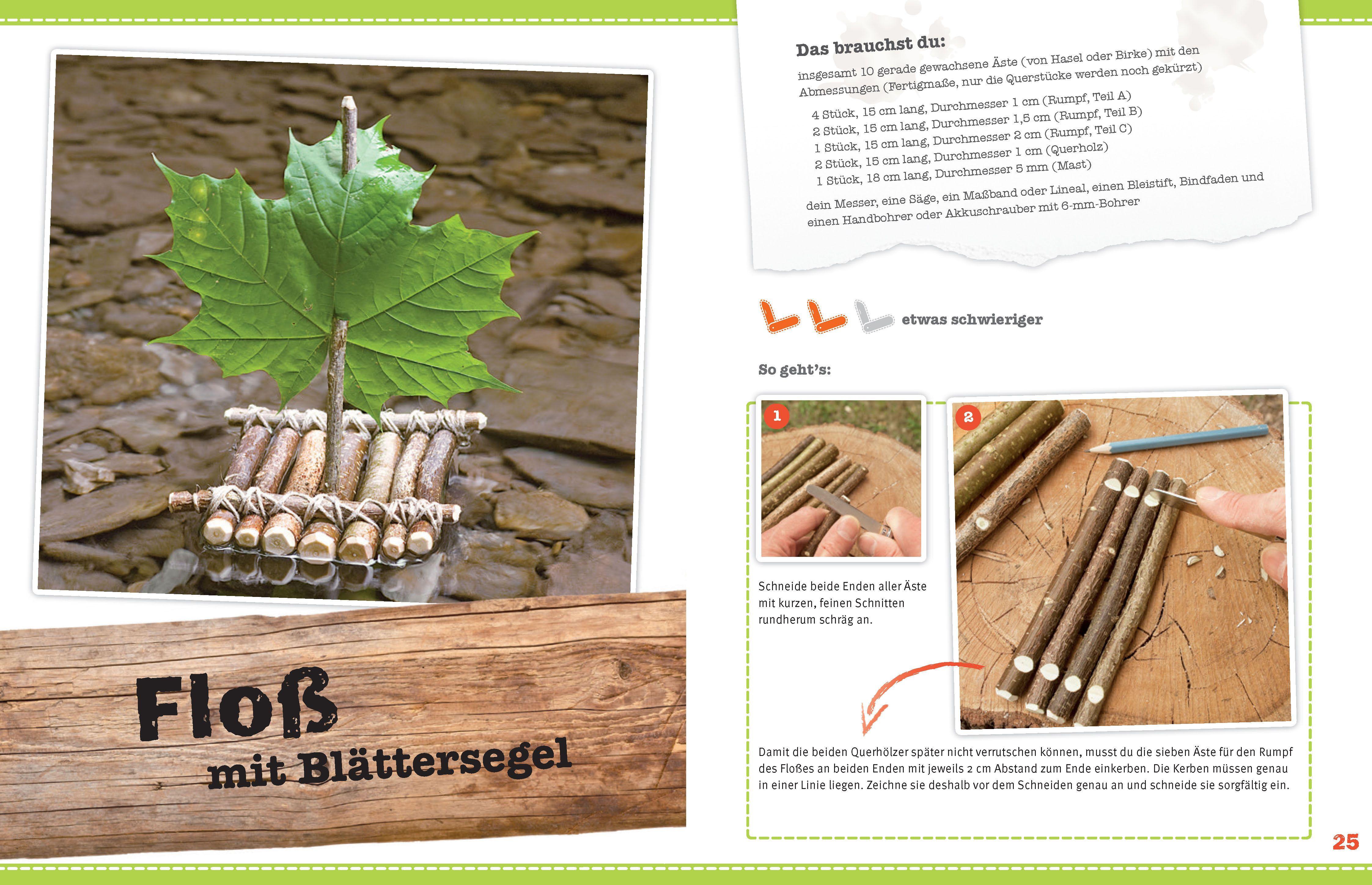 Floß
mit Blättersegel

Das brauchst du:
insgesamt 10 gerade gewachsene Äste (von Hasel oder Birke) mit den Abmessungen (Fertigmaße, nur die Querstücke werden noch gekürzt)
4 Stück, 15 cm lang, Durchmesser 1 cm (Rumpf, Teil A)
2 Stück, 15 cm lang, Durchmesser 1,5 cm (Rumpf, Teil B)
1 Stück, 15 cm lang, Durchmesser 2 cm (Rumpf, Teil C)
2 Stück, 15 cm lang, Durchmesser 1 cm (Querholz)
1 Stück, 18 cm lang, Durchmesser 5 mm (Mast)
dein Messer, eine Säge, ein Maßband oder Lineal, einen Bleistift, Bindfaden und einen Handbohrer oder Akkuschrauber mit 6-mm-Bohrer

etwas schwieriger

So geht's:

1

Schneide beide Enden aller Äste mit kurzen, feinen Schnitten rundherum schräg an.

2

Damit die beiden Querhölzer später nicht verrutschen können, musst du die sieben Äste für den Rumpf des Floßes an beiden Enden mit jeweils 2 cm Abstand zum Ende einkerben. Die Kerben müssen genau in einer Linie liegen. Zeichne sie deshalb vor dem Schneiden genau an und schneide sie sorgfältig ein.

25