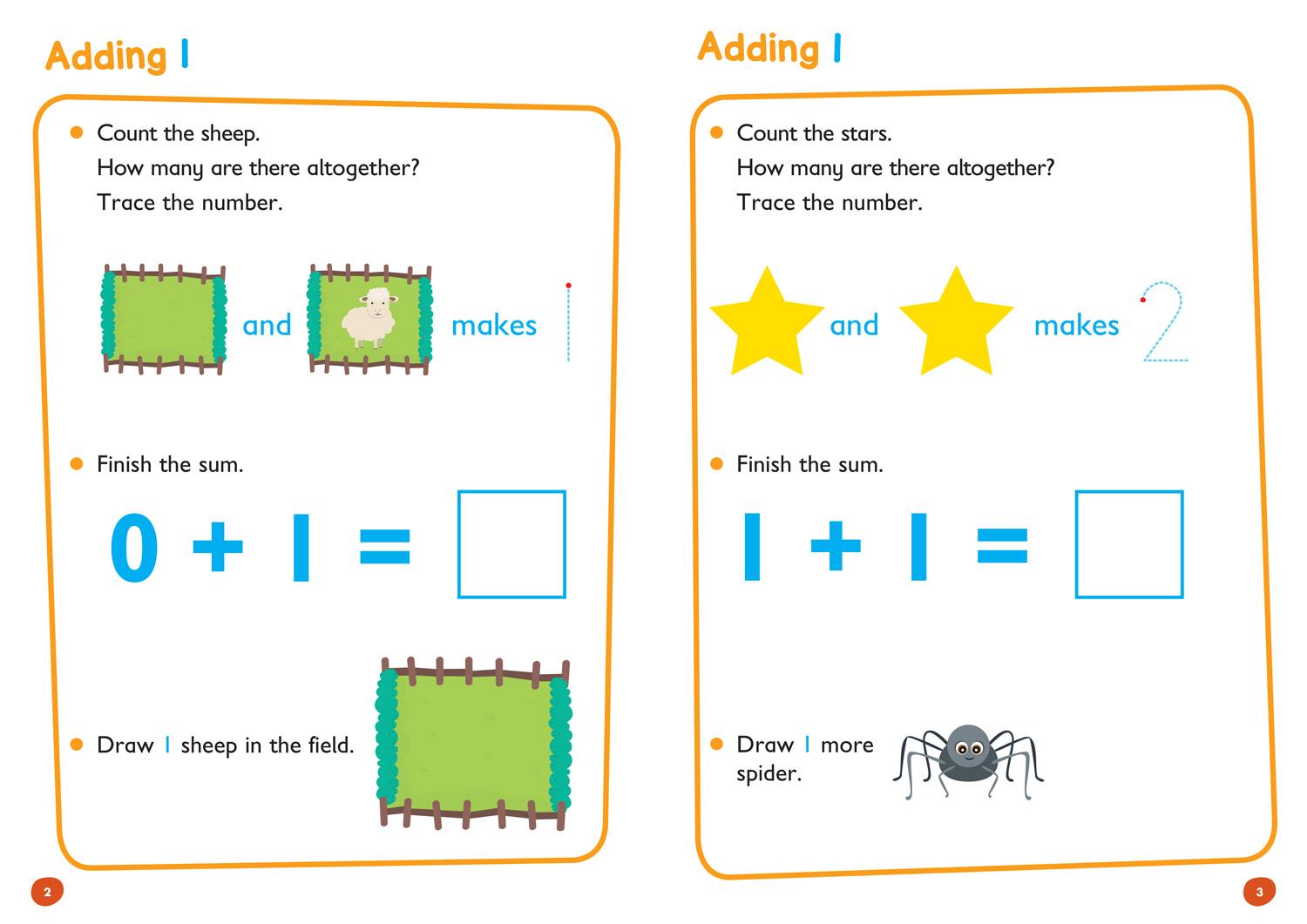 Adding 1

Count the sheep.
How many are there altogether?
Trace the number.

and makes 1

Finish the sum.

$0 + 1 =$

Draw 1 sheep in the field.

2

Adding 1

Count the stars.
How many are there altogether?
Trace the number.

and makes 2

Finish the sum.

$1 + 1 =$

Draw 1 more spider.

3