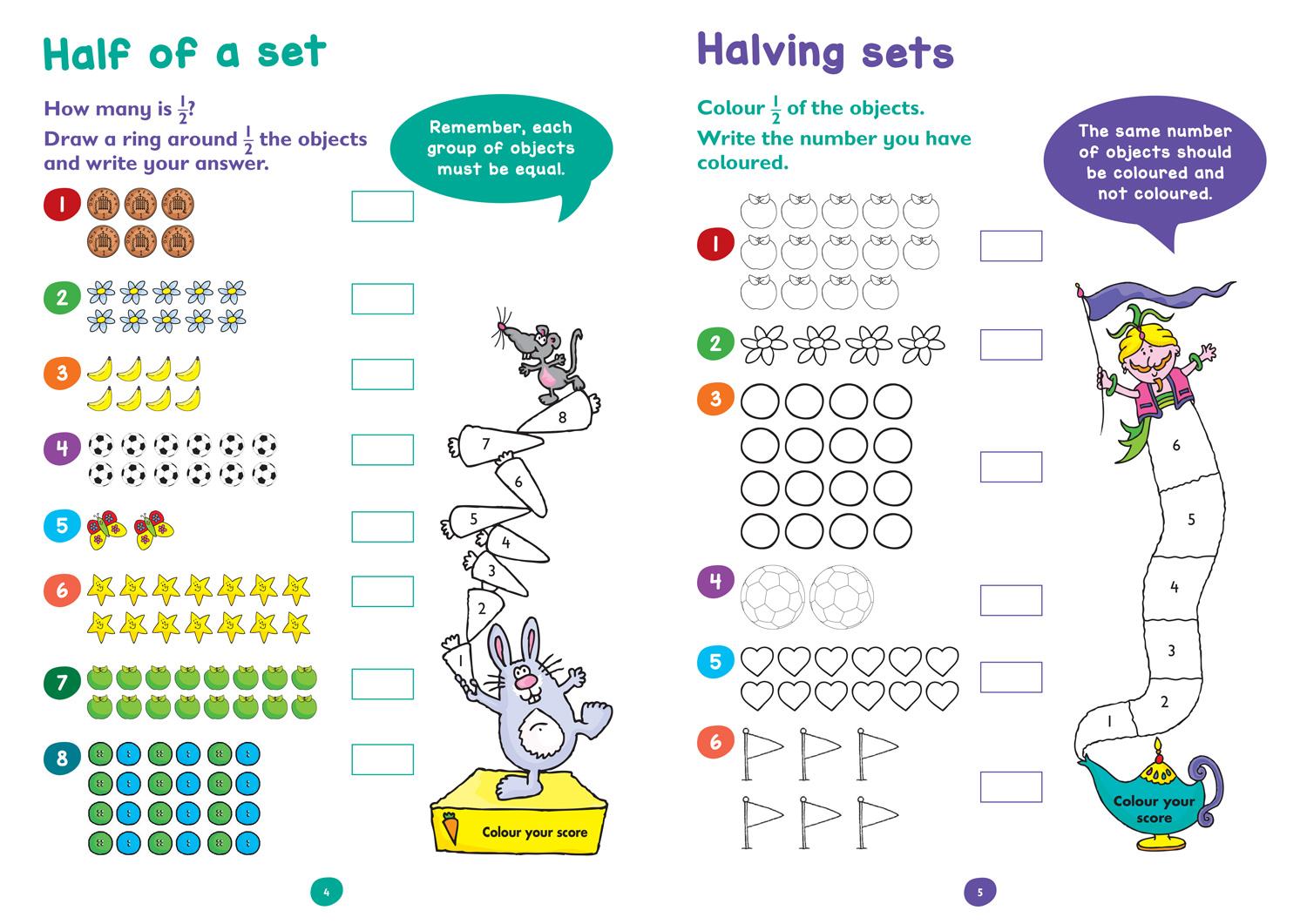 Half of a set

How many is $\frac{1}{2}$?

Draw a ring around $\frac{1}{2}$ the objects and write your answer.

Remember, each group of objects must be equal.

1

2

3

4

5

6

7

8

8
7
6
5
4
3
2
1

Colour your score

4

Halving sets

Colour $\frac{1}{2}$ of the objects.

Write the number you have coloured.

The same number of objects should be coloured and not coloured.

1

2

3

4

5

6

6
5
4
3
2
1

Colour your score

5