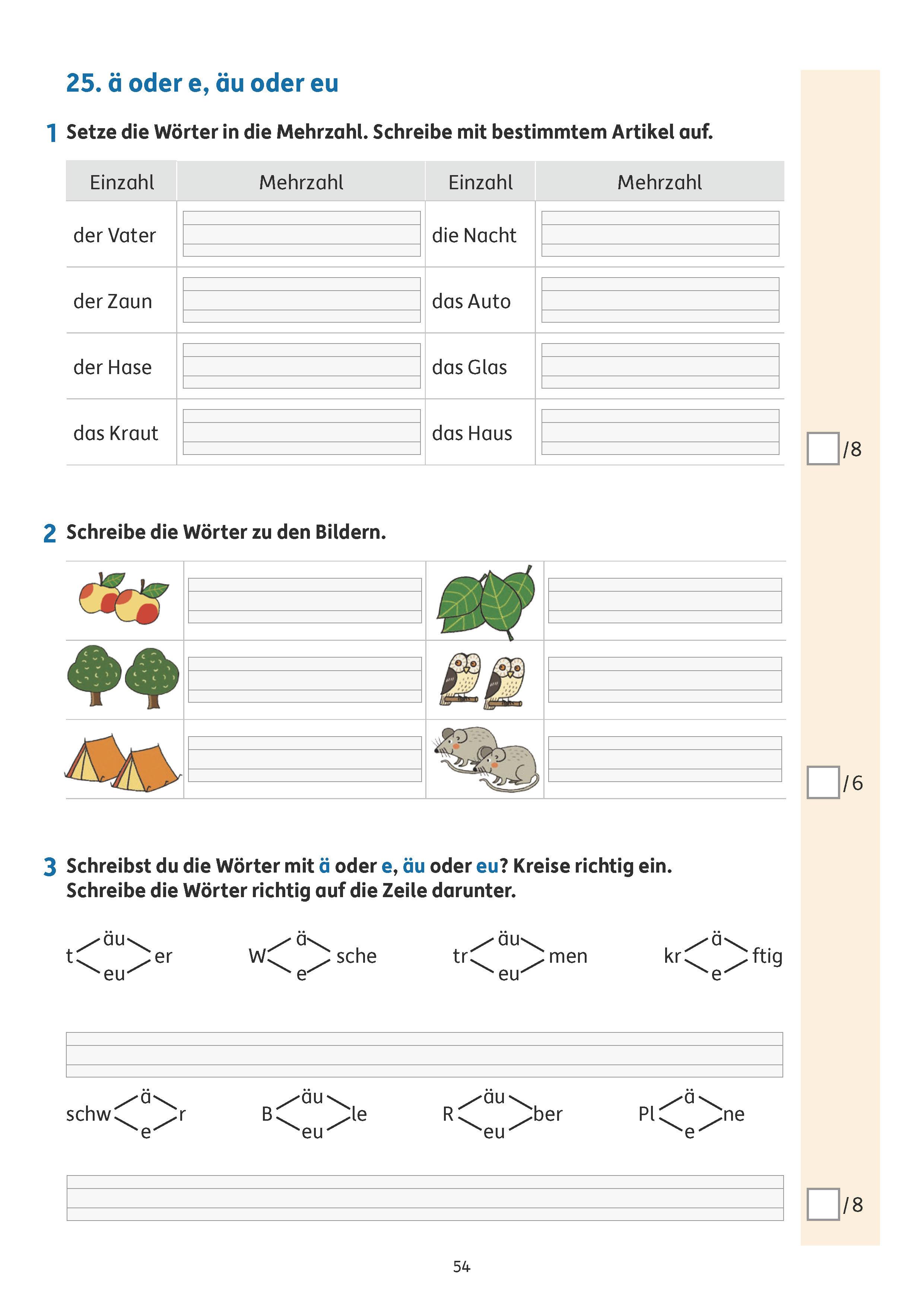 25. ä oder e, äu oder eu

1 Setze die Wörter in die Mehrzahl. Schreibe mit bestimmtem Artikel auf.

| Einzahl | Mehrzahl | Einzahl | Mehrzahl |
|---|---|---|---|
| der Vater | | die Nacht | |
| der Zaun | | das Auto | |
| der Hase | | das Glas | |
| das Kraut | | das Haus | |

/8

2 Schreibe die Wörter zu den Bildern.

/6

3 Schreibst du die Wörter mit ä oder e, äu oder eu? Kreise richtig ein. Schreibe die Wörter richtig auf die Zeile darunter.

t äu eu er     W ä e sche     tr äu eu men     kr ä e ftig

schw ä e r     B äu eu le     R äu eu ber     Pl ä e ne

/8

54