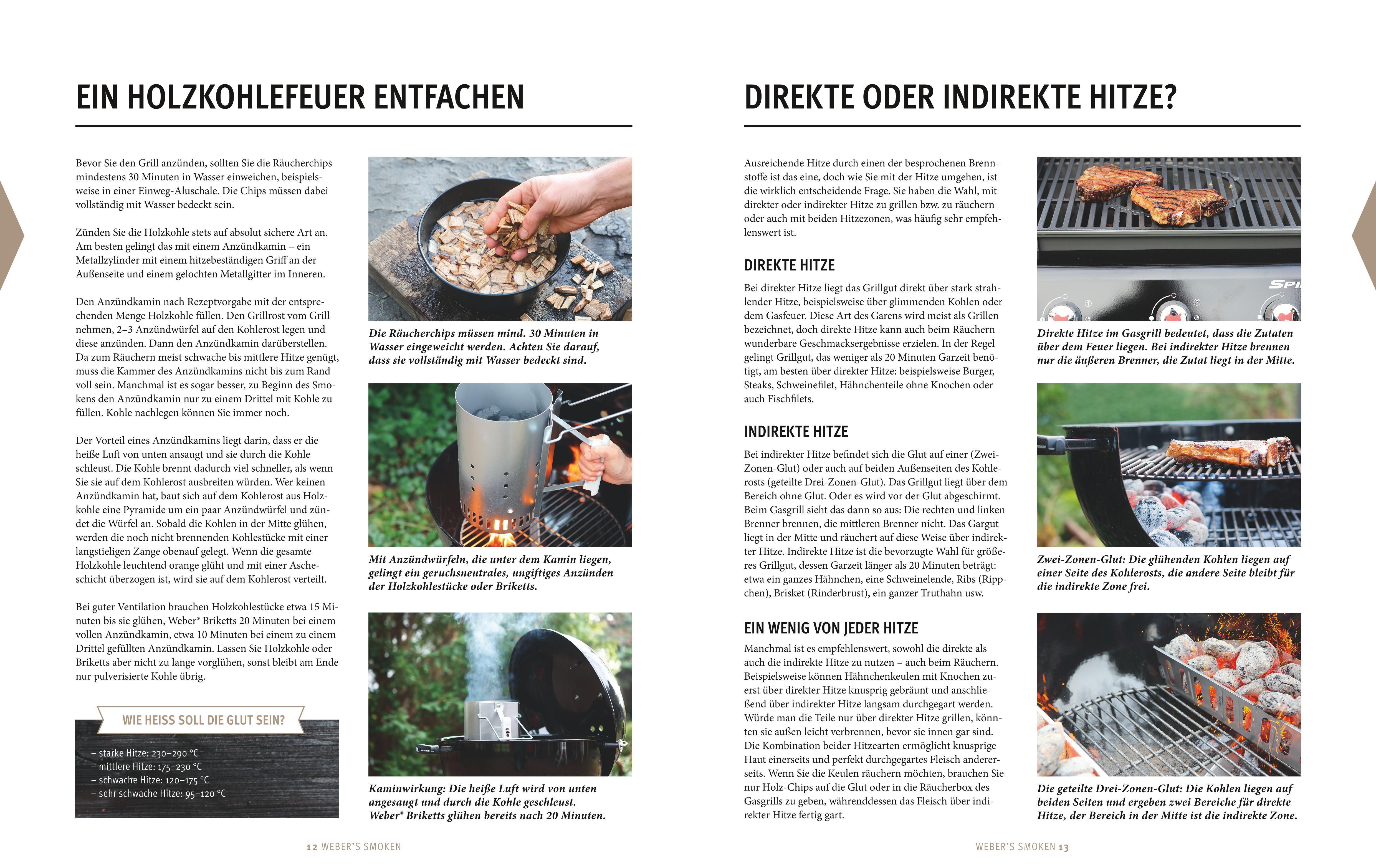 EIN HOLZKOHLEFEUER ENTFACHEN

Bevor Sie den Grill anzünden, sollten Sie die Räucherchips mindestens 30 Minuten in Wasser einweichen, beispielsweise in einer Einweg-Aluschale. Die Chips müssen dabei vollständig mit Wasser bedeckt sein.

Zünden Sie die Holzkohle stets auf absolut sichere Art an. Am besten gelingt das mit einem Anzündkamin – ein Metallzylinder mit einem hitzebeständigen Griff an der Außenseite und einem gelochten Metallgitter im Inneren.

Den Anzündkamin nach Rezeptvorgabe mit der entsprechenden Menge Holzkohle füllen. Den Grillrost vom Grill nehmen, 2–3 Anzündwürfel auf den Kohlerost legen und diese anzünden. Dann den Anzündkamin darüberstellen. Da zum Räuchern meist schwache bis mittlere Hitze genügt, muss die Kammer des Anzündkamins nicht bis zum Rand voll sein. Manchmal ist es sogar besser, zu Beginn des Smokens den Anzündkamin nur zu einem Drittel mit Kohle zu füllen. Kohle nachlegen können Sie immer noch.

Der Vorteil eines Anzündkamins liegt darin, dass er die heiße Luft von unten ansaugt und sie durch die Kohle schleust. Die Kohle brennt dadurch viel schneller, als wenn Sie sie auf dem Kohlerost ausbreiten würden. Wer keinen Anzündkamin hat, baut sich auf dem Kohlerost aus Holzkohle eine Pyramide um ein paar Anzündwürfel und zündet die Würfel an. Sobald die Kohlen in der Mitte glühen, werden die noch nicht brennenden Kohlestücke mit einer langstieligen Zange obenauf gelegt. Wenn die gesamte Holzkohle leuchtend orange glüht und mit einer Ascheschicht überzogen ist, wird sie auf dem Kohlerost verteilt.

Bei guter Ventilation brauchen Holzkohlestücke etwa 15 Minuten bis sie glühen, Weber® Briketts 20 Minuten bei einem vollen Anzündkamin, etwa 10 Minuten bei einem zu einem Drittel gefüllten Anzündkamin. Lassen Sie Holzkohle oder Briketts aber nicht zu lange vorglühen, sonst bleibt am Ende nur pulverisierte Kohle übrig.

WIE HEISS SOLL DIE GLUT SEIN?

– starke Hitze: 230–290 °C
– mittlere Hitze: 175–230 °C
– schwache Hitze: 120–175 °C
– sehr schwache Hitze: 95–120 °C

Die Räucherchips müssen mind. 30 Minuten in Wasser eingeweicht werden. Achten Sie darauf, dass sie vollständig mit Wasser bedeckt sind.

Mit Anzündwürfeln, die unter dem Kamin liegen, gelingt ein geruchsneutrales, ungiftiges Anzünden der Holzkohlestücke oder Briketts.

Kaminwirkung: Die heiße Luft wird von unten angesaugt und durch die Kohle geschleust. Weber® Briketts glühen bereits nach 20 Minuten.

12 WEBER'S SMOKEN

DIREKTE ODER INDIREKTE HITZE?

Ausreichende Hitze durch einen der besprochenen Brennstoffe ist das eine, doch wie Sie mit der Hitze umgehen, ist die wirklich entscheidende Frage. Sie haben die Wahl, mit direkter oder indirekter Hitze zu grillen bzw. zu räuchern oder auch mit beiden Hitzezonen, was häufig sehr empfehlenswert ist.

DIREKTE HITZE

Bei direkter Hitze liegt das Grillgut direkt über stark strahlender Hitze, beispielsweise über glimmenden Kohlen oder dem Gasfeuer. Diese Art des Garens wird meist als Grillen bezeichnet, doch direkte Hitze kann auch beim Räuchern wunderbare Geschmacksergebnisse erzielen. In der Regel gelingt Grillgut, das weniger als 20 Minuten Garzeit benötigt, am besten über direkter Hitze: beispielsweise Burger, Steaks, Schweinefilet, Hähnchenteile ohne Knochen oder auch Fischfilets.

INDIREKTE HITZE

Bei indirekter Hitze befindet sich die Glut auf einer (Zwei-Zonen-Glut) oder auch auf beiden Außenseiten des Kohlerosts (geteilte Drei-Zonen-Glut). Das Grillgut liegt über dem Bereich ohne Glut. Oder es wird vor der Glut abgeschirmt. Beim Gasgrill sieht das dann so aus: Die rechten und linken Brenner brennen, die mittleren Brenner nicht. Das Gargut liegt in der Mitte und räuchert auf diese Weise über indirekter Hitze. Indirekte Hitze ist die bevorzugte Wahl für größeres Grillgut, dessen Garzeit länger als 20 Minuten beträgt: etwa ein ganzes Hähnchen, eine Schweinelende, Ribs (Rippchen), Brisket (Rinderbrust), ein ganzer Truthahn usw.

EIN WENIG VON JEDER HITZE

Manchmal ist es empfehlenswert, sowohl die direkte als auch die indirekte Hitze zu nutzen – auch beim Räuchern. Beispielsweise können Hähnchenkeulen mit Knochen zuerst über direkter Hitze knusprig gebräunt und anschließend über indirekter Hitze langsam durchgegart werden. Würde man die Teile nur über direkter Hitze grillen, könnten sie außen leicht verbrennen, bevor sie innen gar sind. Die Kombination beider Hitzearten ermöglicht knusprige Haut einerseits und perfekt durchgegartes Fleisch andererseits. Wenn Sie die Keulen räuchern möchten, brauchen Sie nur Holz-Chips auf die Glut oder in die Räucherbox des Gasgrills zu geben, währenddessen das Fleisch über indirekter Hitze fertig gart.

Direkte Hitze im Gasgrill bedeutet, dass die Zutaten über dem Feuer liegen. Bei indirekter Hitze brennen nur die äußeren Brenner, die Zutat liegt in der Mitte.

Zwei-Zonen-Glut: Die glühenden Kohlen liegen auf einer Seite des Kohlerosts, die andere Seite bleibt für die indirekte Zone frei.

Die geteilte Drei-Zonen-Glut: Die Kohlen liegen auf beiden Seiten und ergeben zwei Bereiche für direkte Hitze, der Bereich in der Mitte ist die indirekte Zone.

WEBER'S SMOKEN 13