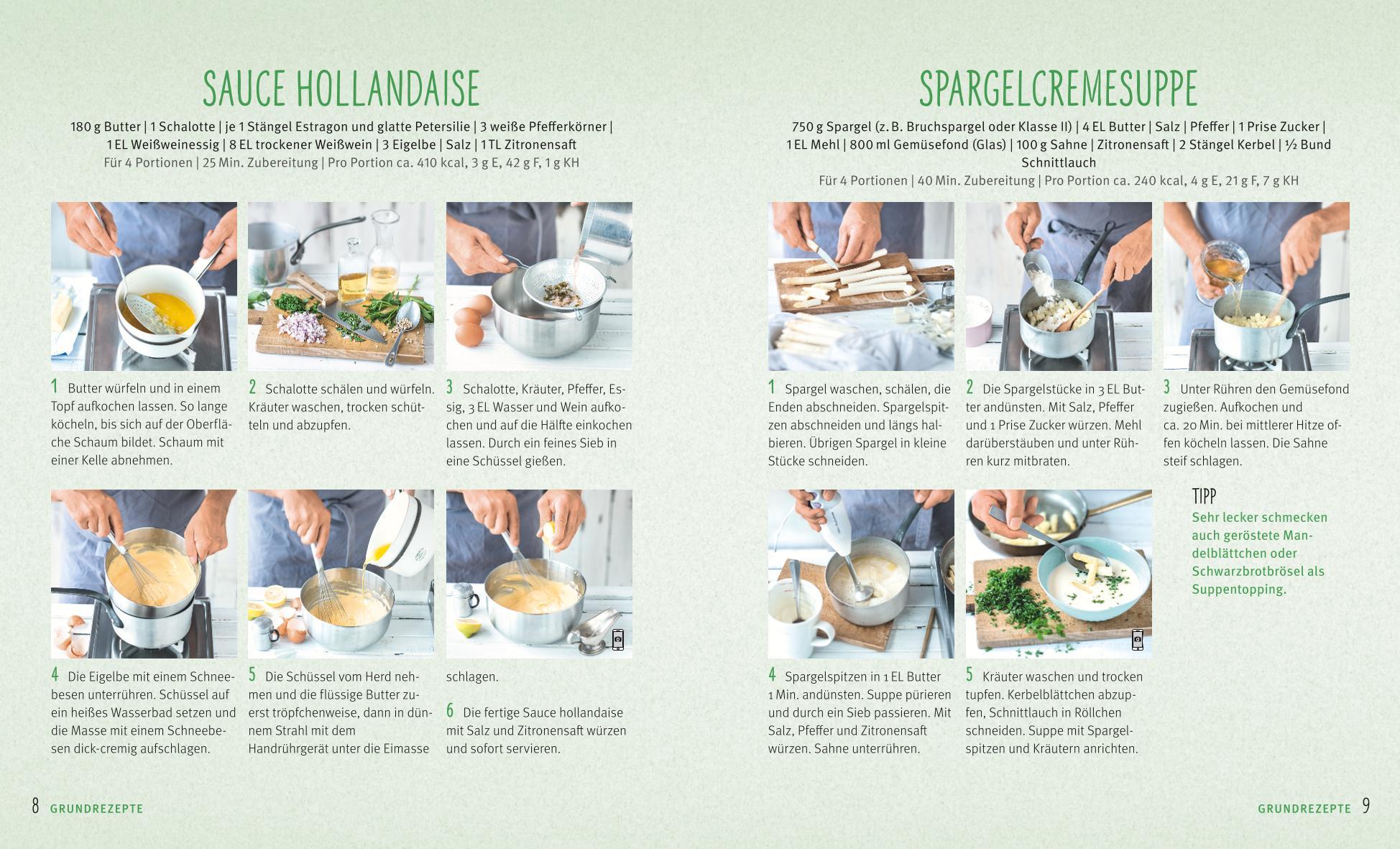 SAUCE HOLLANDAISE

180 g Butter | 1 Schalotte | je 1 Stängel Estragon und glatte Petersilie | 3 weiße Pfefferkörner | 1 EL Weißweinessig | 8 EL trockener Weißwein | 3 Eigelbe | Salz | 1 TL Zitronensaft
Für 4 Portionen | 25 Min. Zubereitung | Pro Portion ca. 410 kcal, 3 g E, 42 g F, 1 g KH

1 Butter würfeln und in einem Topf aufkochen lassen. So lange köcheln, bis sich auf der Oberfläche Schaum bildet. Schaum mit einer Kelle abnehmen.

2 Schalotte schälen und würfeln. Kräuter waschen, trocken schütteln und abzupfen.

3 Schalotte, Kräuter, Pfeffer, Essig, 3 EL Wasser und Wein aufkochen und auf die Hälfte einkochen lassen. Durch ein feines Sieb in eine Schüssel gießen.

4 Die Eigelbe mit einem Schneebesen unterrühren. Schüssel auf ein heißes Wasserbad setzen und die Masse mit einem Schneebesen dick-cremig aufschlagen.

5 Die Schüssel vom Herd nehmen und die flüssige Butter zuerst tröpfchenweise, dann in dünnem Strahl mit dem Handrührgerät unter die Eimasse schlagen.

6 Die fertige Sauce hollandaise mit Salz und Zitronensaft würzen und sofort servieren.

8 GRUNDREZEPTE

SPARGELCREMESUPPE

750 g Spargel (z. B. Bruchspargel oder Klasse II) | 4 EL Butter | Salz | Pfeffer | 1 Prise Zucker | 1 EL Mehl | 800 ml Gemüsefond (Glas) | 100 g Sahne | Zitronensaft | 2 Stängel Kerbel | ½ Bund Schnittlauch
Für 4 Portionen | 40 Min. Zubereitung | Pro Portion ca. 240 kcal, 4 g E, 21 g F, 7 g KH

1 Spargel waschen, schälen, die Enden abschneiden. Spargelspitzen abschneiden und längs halbieren. Übrigen Spargel in kleine Stücke schneiden.

2 Die Spargelstücke in 3 EL Butter andünsten. Mit Salz, Pfeffer und 1 Prise Zucker würzen. Mehl darüberstäuben und unter Rühren kurz mitbraten.

3 Unter Rühren den Gemüsefond zugießen. Aufkochen und ca. 20 Min. bei mittlerer Hitze offen köcheln lassen. Die Sahne steif schlagen.

4 Spargelspitzen in 1 EL Butter 1 Min. andünsten. Suppe pürieren und durch ein Sieb passieren. Mit Salz, Pfeffer und Zitronensaft würzen. Sahne unterrühren.

5 Kräuter waschen und trocken tupfen. Kerbelblättchen abzupfen, Schnittlauch in Röllchen schneiden. Suppe mit Spargelspitzen und Kräutern anrichten.

TIPP
Sehr lecker schmecken auch geröstete Mandelblättchen oder Schwarzbrotbrösel als Suppentopping.

GRUNDREZEPTE 9