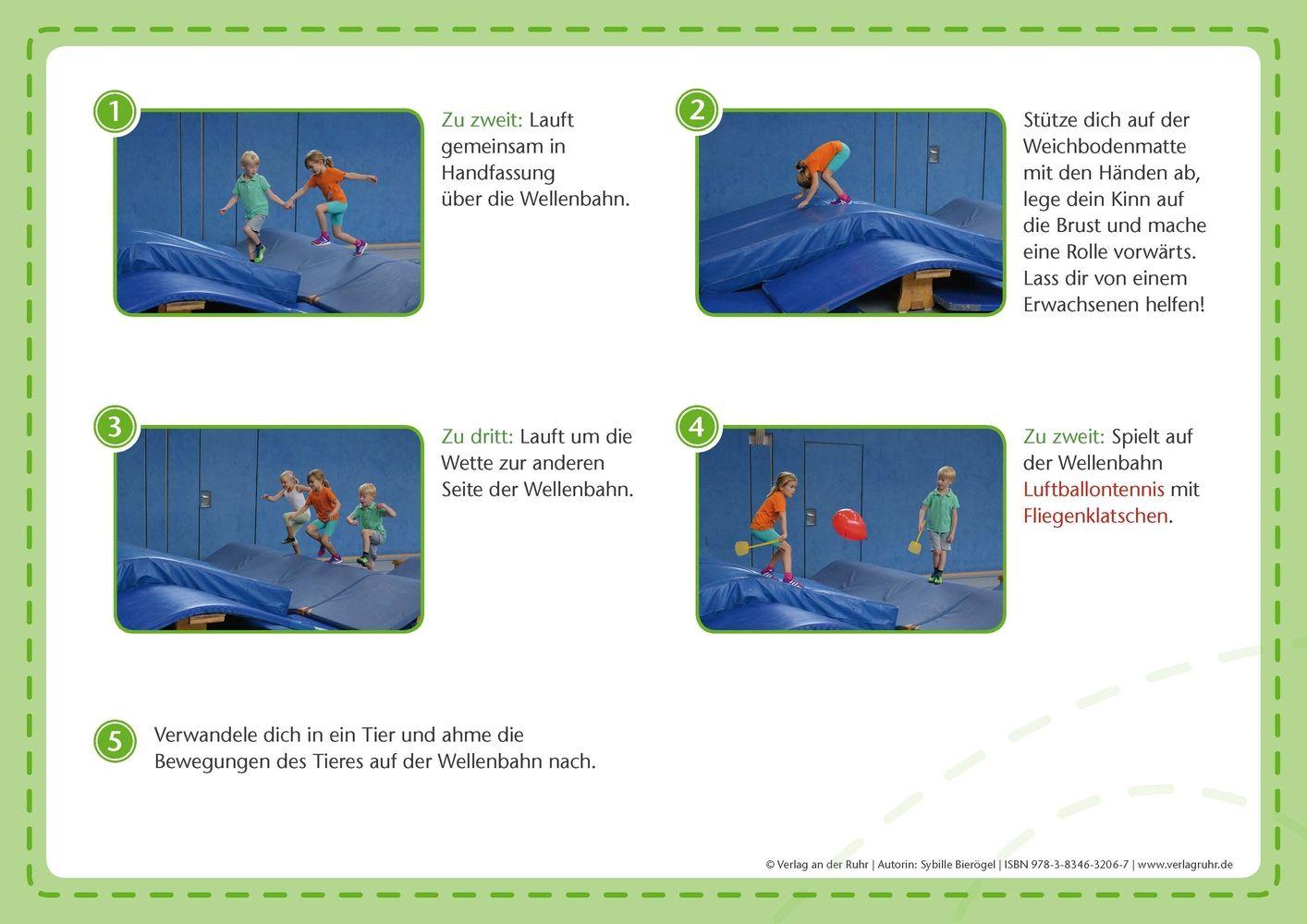 1

Zu zweit: Lauft gemeinsam in Handfassung über die Wellenbahn.

2

Stütze dich auf der Weichbodenmatte mit den Händen ab, lege dein Kinn auf die Brust und mache eine Rolle vorwärts. Lass dir von einem Erwachsenen helfen!

3

Zu dritt: Lauft um die Wette zur anderen Seite der Wellenbahn.

4

Zu zweit: Spielt auf der Wellenbahn Luftballontennis mit Fliegenklatschen.

5

Verwandele dich in ein Tier und ahme die Bewegungen des Tieres auf der Wellenbahn nach.

© Verlag an der Ruhr | Autorin: Sybille Bierögel | ISBN 978-3-8346-3206-7 | www.verlagruhr.de