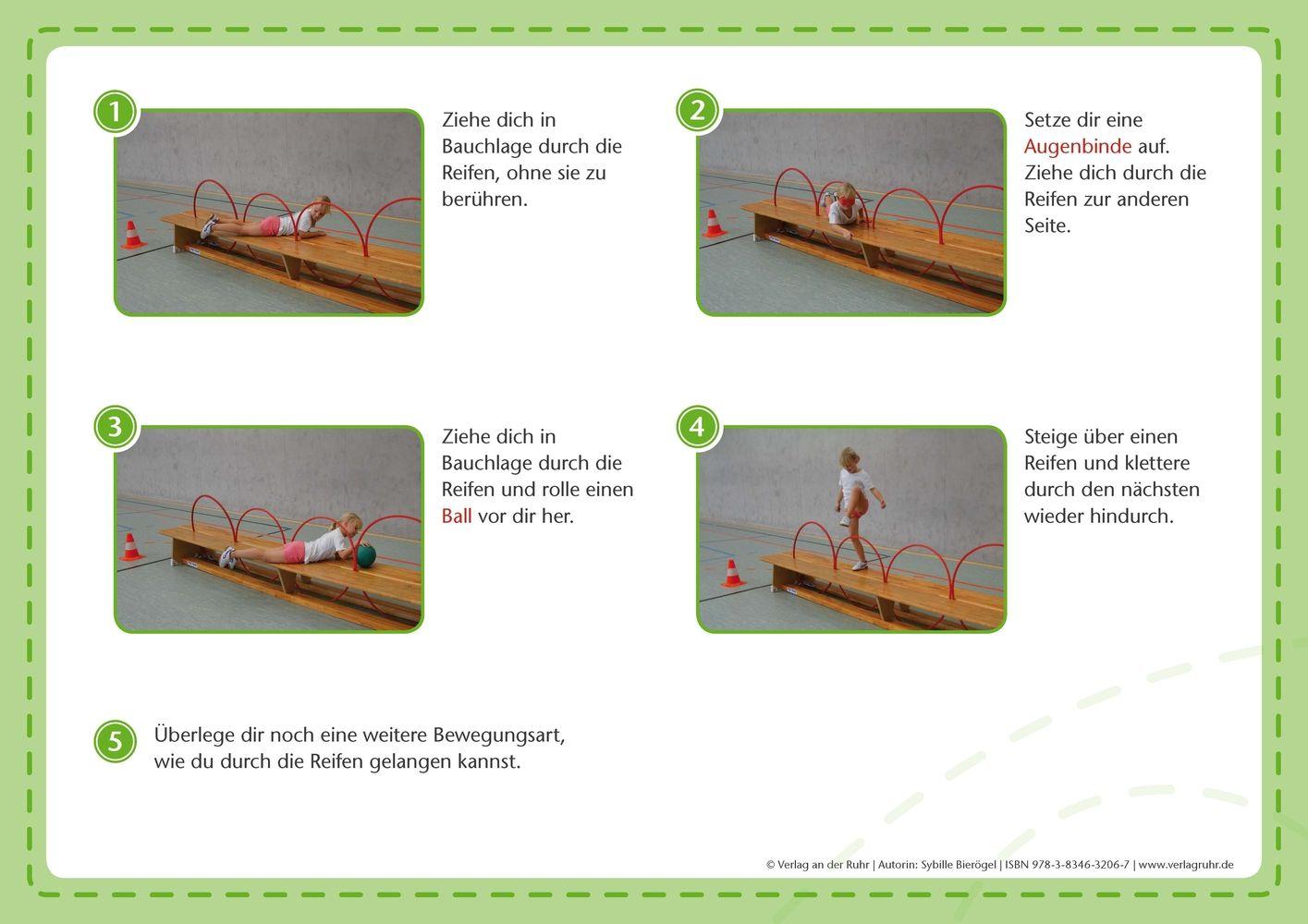 1

Ziehe dich in Bauchlage durch die Reifen, ohne sie zu berühren.

2

Setze dir eine Augenbinde auf. Ziehe dich durch die Reifen zur anderen Seite.

3

Ziehe dich in Bauchlage durch die Reifen und rolle einen Ball vor dir her.

4

Steige über einen Reifen und klettere durch den nächsten wieder hindurch.

5

Überlege dir noch eine weitere Bewegungsart, wie du durch die Reifen gelangen kannst.

© Verlag an der Ruhr | Autorin: Sybille Bierögel | ISBN 978-3-8346-3206-7 | www.verlagruhr.de