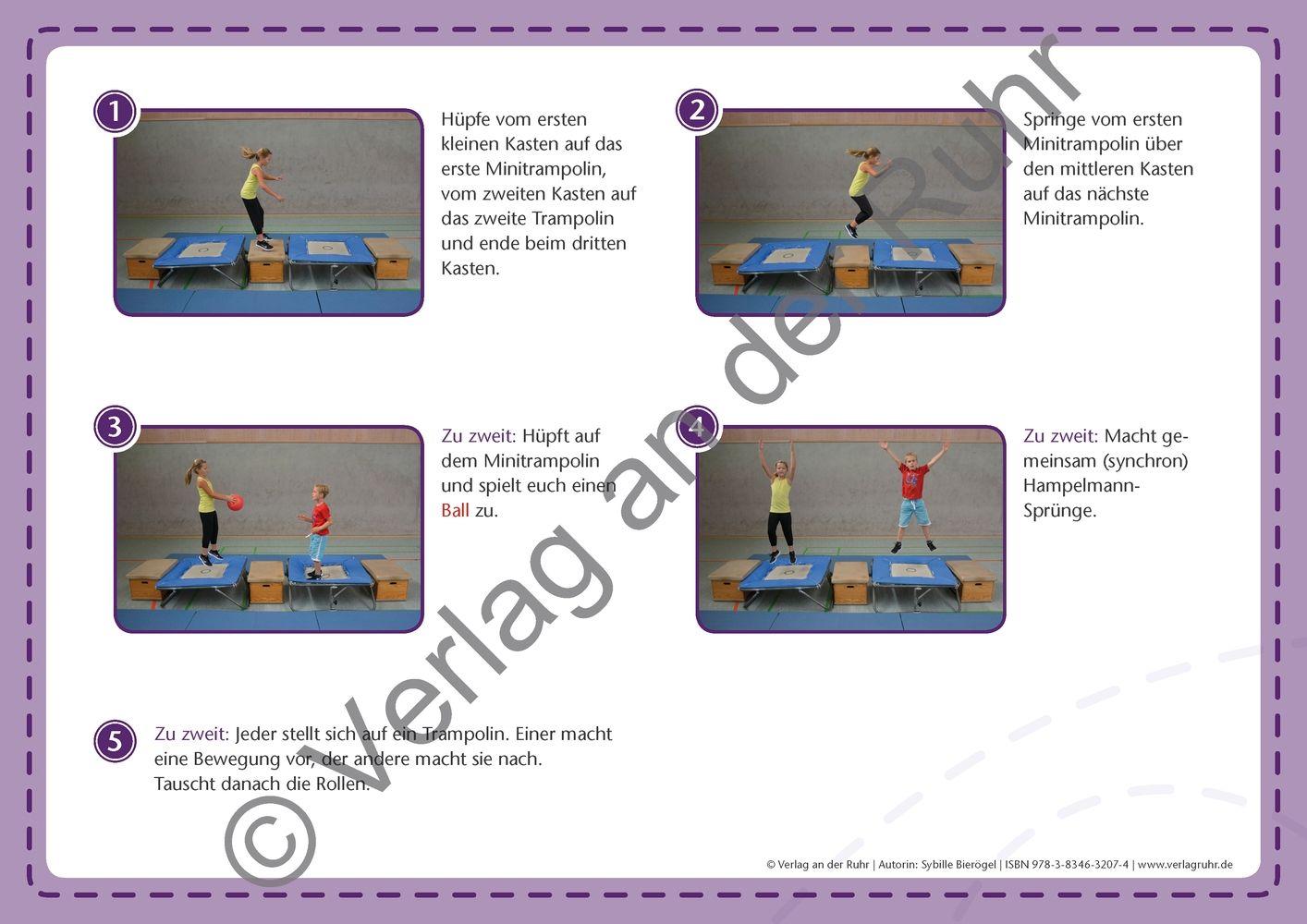 1

Hüpfe vom ersten kleinen Kasten auf das erste Minitrampolin, vom zweiten Kasten auf das zweite Trampolin und ende beim dritten Kasten.

2

Springe vom ersten Minitrampolin über den mittleren Kasten auf das nächste Minitrampolin.

3

Zu zweit: Hüpft auf dem Minitrampolin und spielt euch einen Ball zu.

4

Zu zweit: Macht gemeinsam (synchron) Hampelmann-Sprünge.

5

Zu zweit: Jeder stellt sich auf ein Trampolin. Einer macht eine Bewegung vor, der andere macht sie nach. Tauscht danach die Rollen.

© Verlag an der Ruhr

© Verlag an der Ruhr | Autorin: Sybille Bierögel | ISBN 978-3-8346-3207-4 | www.verlagruhr.de