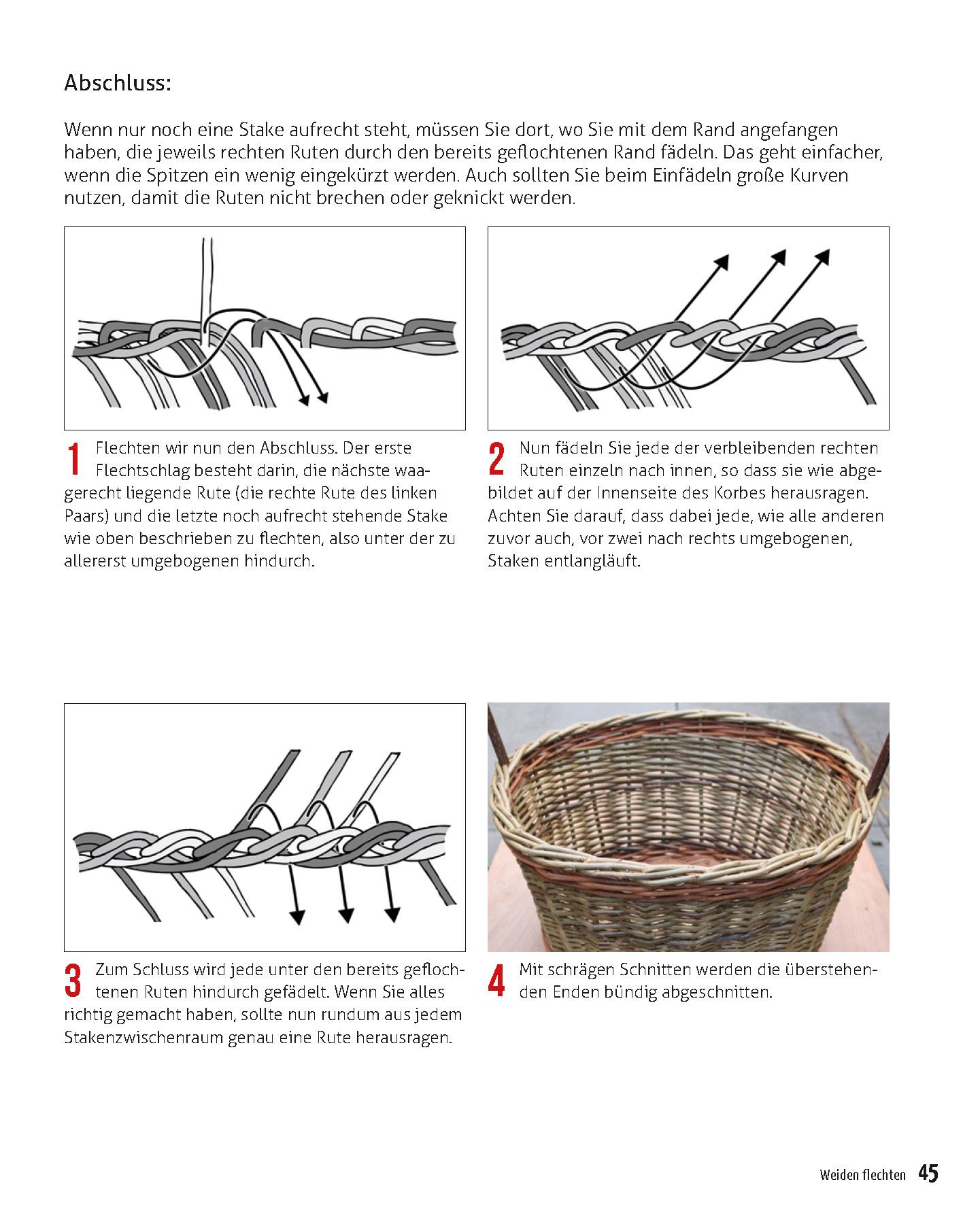 Abschluss:

Wenn nur noch eine Stake aufrecht steht, müssen Sie dort, wo Sie mit dem Rand angefangen haben, die jeweils rechten Ruten durch den bereits geflochtenen Rand fädeln. Das geht einfacher, wenn die Spitzen ein wenig eingekürzt werden. Auch sollten Sie beim Einfädeln große Kurven nutzen, damit die Ruten nicht brechen oder geknickt werden.

1 Flechten wir nun den Abschluss. Der erste Flechtschlag besteht darin, die nächste waagerecht liegende Rute (die rechte Rute des linken Paars) und die letzte noch aufrecht stehende Stake wie oben beschrieben zu flechten, also unter der zu allererst umgebogenen hindurch.

2 Nun fädeln Sie jede der verbleibenden rechten Ruten einzeln nach innen, so dass sie wie abgebildet auf der Innenseite des Korbes herausragen. Achten Sie darauf, dass dabei jede, wie alle anderen zuvor auch, vor zwei nach rechts umgebogenen, Staken entlangläuft.

3 Zum Schluss wird jede unter den bereits geflochtenen Ruten hindurch gefädelt. Wenn Sie alles richtig gemacht haben, sollte nun rundum aus jedem Stakenzwischenraum genau eine Rute herausragen.

4 Mit schrägen Schnitten werden die überstehenden Enden bündig abgeschnitten.

Weiden flechten 45