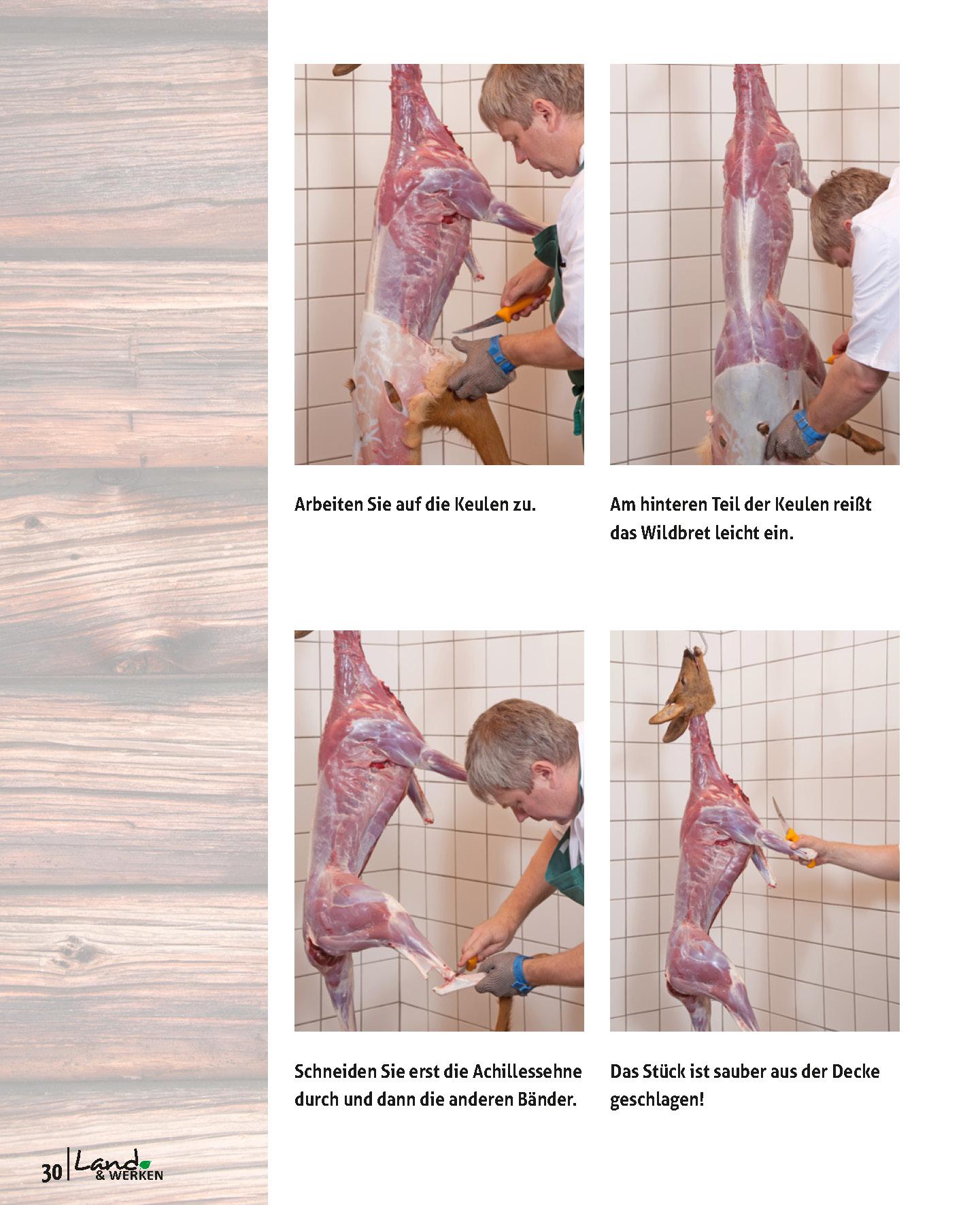 Arbeiten Sie auf die Keulen zu.

Am hinteren Teil der Keulen reißt das Wildbret leicht ein.

Schneiden Sie erst die Achillessehne durch und dann die anderen Bänder.

Das Stück ist sauber aus der Decke geschlagen!

30 | Land & WERKEN