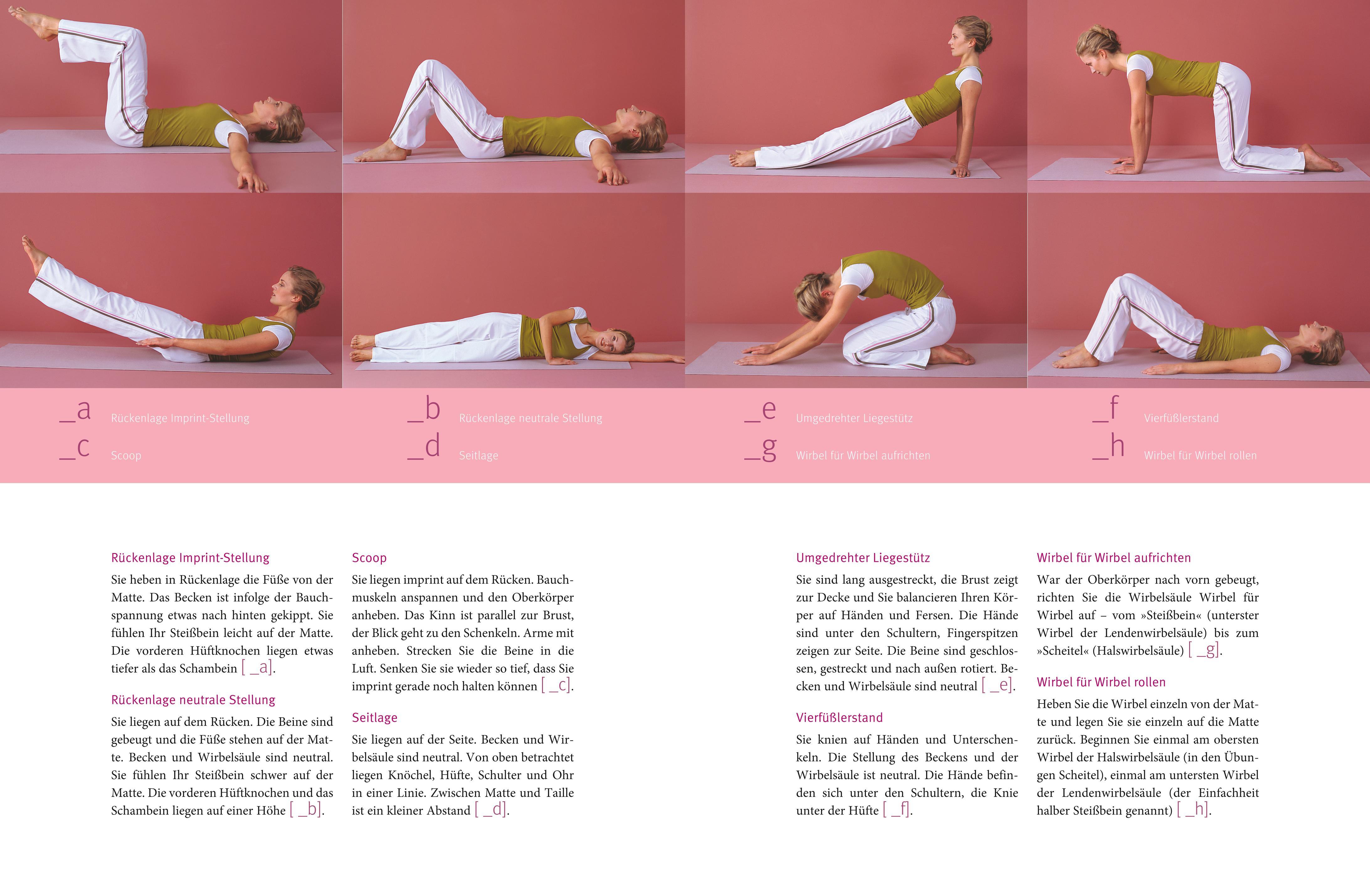 _a Rückenlage Imprint-Stellung
_c Scoop

_b Rückenlage neutrale Stellung
_d Seitlage

_e Umgedrehter Liegestütz
_g Wirbel für Wirbel aufrichten

_f Vierfüßlerstand
_h Wirbel für Wirbel rollen

Rückenlage Imprint-Stellung

Sie heben in Rückenlage die Füße von der Matte. Das Becken ist infolge der Bauchspannung etwas nach hinten gekippt. Sie fühlen Ihr Steißbein leicht auf der Matte. Die vorderen Hüftknochen liegen etwas tiefer als das Schambein [ _a].

Rückenlage neutrale Stellung

Sie liegen auf dem Rücken. Die Beine sind gebeugt und die Füße stehen auf der Matte. Becken und Wirbelsäule sind neutral. Sie fühlen Ihr Steißbein schwer auf der Matte. Die vorderen Hüftknochen und das Schambein liegen auf einer Höhe [ _b].

Scoop

Sie liegen imprint auf dem Rücken. Bauchmuskeln anspannen und den Oberkörper anheben. Das Kinn ist parallel zur Brust, der Blick geht zu den Schenkeln. Arme mit anheben. Strecken Sie die Beine in die Luft. Senken Sie sie wieder so tief, dass Sie imprint gerade noch halten können [ _c].

Seitlage

Sie liegen auf der Seite. Becken und Wirbelsäule sind neutral. Von oben betrachtet liegen Knöchel, Hüfte, Schulter und Ohr in einer Linie. Zwischen Matte und Taille ist ein kleiner Abstand [ _d].

Umgedrehter Liegestütz

Sie sind lang ausgestreckt, die Brust zeigt zur Decke und Sie balancieren Ihren Körper auf Händen und Fersen. Die Hände sind unter den Schultern, Fingerspitzen zeigen zur Seite. Die Beine sind geschlossen, gestreckt und nach außen rotiert. Becken und Wirbelsäule sind neutral [ _e].

Vierfüßlerstand

Sie knien auf Händen und Unterschenkeln. Die Stellung des Beckens und der Wirbelsäule ist neutral. Die Hände befinden sich unter den Schultern, die Knie unter der Hüfte [ _f].

Wirbel für Wirbel aufrichten

War der Oberkörper nach vorn gebeugt, richten Sie die Wirbelsäule Wirbel für Wirbel auf – vom »Steißbein« (unterster Wirbel der Lendenwirbelsäule) bis zum »Scheitel« (Halswirbelsäule) [ _g].

Wirbel für Wirbel rollen

Heben Sie die Wirbel einzeln von der Matte und legen Sie sie einzeln auf die Matte zurück. Beginnen Sie einmal am obersten Wirbel der Halswirbelsäule (in den Übungen Scheitel), einmal am untersten Wirbel der Lendenwirbelsäule (der Einfachheit halber Steißbein genannt) [ _h].